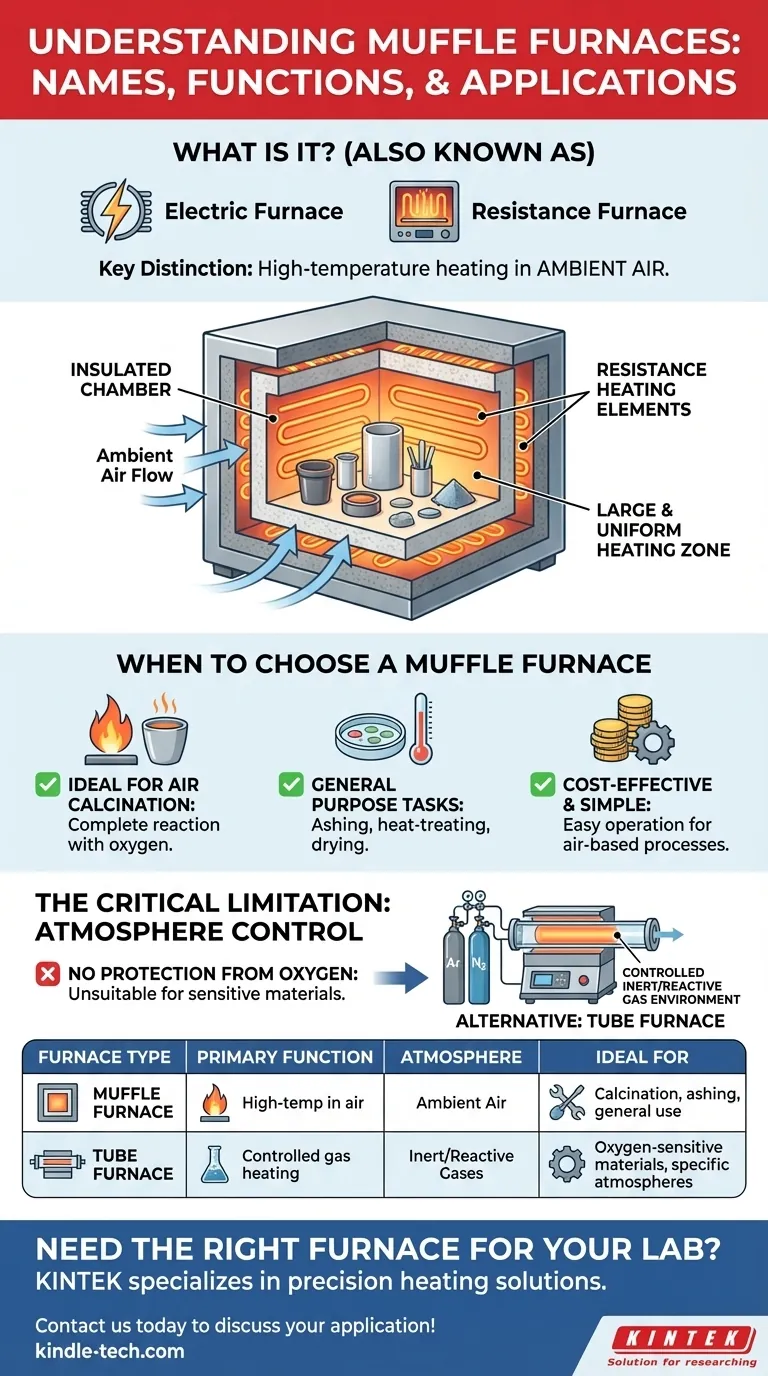 UNDERSTANDING MUFFLE FURNACES: NAMES, FUNCTIONS, & APPLICATIONS

WHAT IS IT? (ALSO KNOWN AS)

Electric Furnace

Resistance Furnace

Key Distinction: High-temperature heating in AMBIENT AIR.

INSULATED CHAMBER

Ambient Air Flow

RESISTANCE HEATING ELEMENTS

LARGE & UNIFORM HEATING ZONE

WHEN TO CHOOSE A MUFFLE FURNACE

IDEAL FOR AIR CALCINATION: Complete reaction with oxygen.

GENERAL PURPOSE TASKS: Ashing, heat-treating, drying.

COST-EFFECTIVE & SIMPLE: Easy operation for air-based processes.

THE CRITICAL LIMITATION: ATMOSPHERE CONTROL

NO PROTECTION FROM OXYGEN: Unsuitable for sensitive materials.

Ar

$N_2$

CONTROLLED INERT/REACTIVE GAS ENVIRONMENT

ALTERNATIVE: TUBE FURNACE

| FURNACE TYPE | PRIMARY FUNCTION | ATMOSPHERE | IDEAL FOR |
|---|---|---|---|
| MUFFLE FURNACE | High-temp in air | Ambient Air | Calcination, ashing, general use |
| TUBE FURNACE | Controlled gas heating | Inert/Reactive Cases | Oxygen-sensitive materials, specific atmospheres |

NEED THE RIGHT FURNACE FOR YOUR LAB?
KINTEK specializes in precision heating solutions.

Contact us today to discuss your application!
kindle-tech.com

KINTEK
Solution for researching