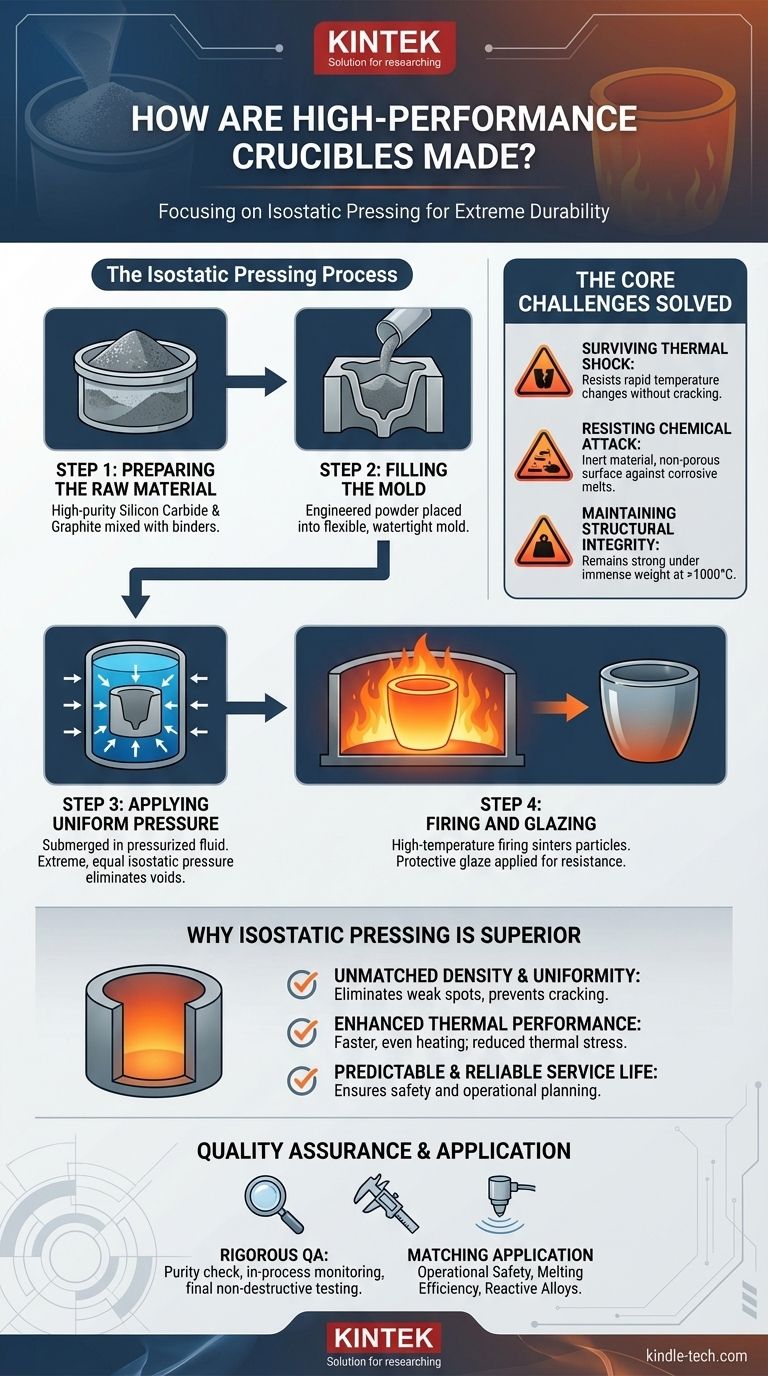 KINTEK
Solution for researching

HOW ARE HIGH-PERFORMANCE CRUCIBLES MADE?

Focusing on Isostatic Pressing for Extreme Durability

The Isostatic Pressing Process

STEP 1: PREPARING THE RAW MATERIAL
High-purity Silicon Carbide & Graphite mixed with binders.

STEP 2: FILLING THE MOLD
Engineered powder placed into flexible, watertight mold.

STEP 3: APPLYING UNIFORM PRESSURE
Submerged in pressurized fluid. Extreme, equal isostatic pressure eliminates voids.

STEP 4: FIRING AND GLAZING
High-temperature firing sinters particles. Protective glaze applied for resistance.

THE CORE CHALLENGES SOLVED

SURVIVING THERMAL SHOCK:
Resists rapid temperature changes without cracking.

RESISTING CHEMICAL ATTACK:
Inert material, non-porous surface against corrosive melts.

MAINTAINING STRUCTURAL INTEGRITY:
Remains strong under immense weight at >1000°C.

WHY ISOSTATIC PRESSING IS SUPERIOR

UNMATCHED DENSITY & UNIFORMITY:
Eliminates weak spots, prevents cracking.

ENHANCED THERMAL PERFORMANCE:
Faster, even heating; reduced thermal stress.

PREDICTABLE & RELIABLE SERVICE LIFE:
Ensures safety and operational planning.

QUALITY ASSURANCE & APPLICATION

RIGOROUS QA:
Purity check, in-process monitoring, final non-destructive testing.

MATCHING APPLICATION
Operational Safety, Melting Efficiency, Reactive Alloys.

KINTEK
Solution for researching

kindle-tech.com