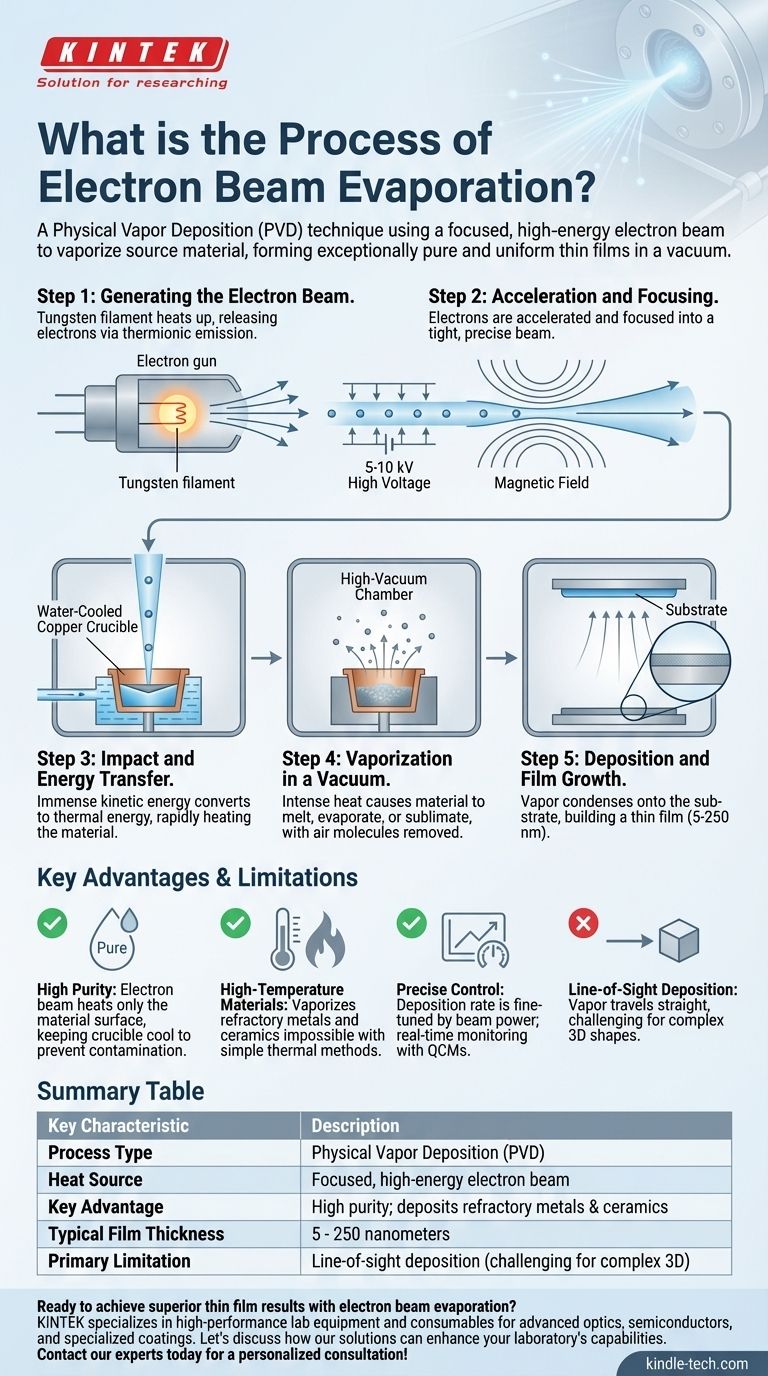 KINTEK
Solution for researching

What is the Process of Electron Beam Evaporation?

A Physical Vapor Deposition (PVD) technique using a focused, high-energy electron beam to vaporize source material, forming exceptionally pure and uniform thin films in a vacuum.

Step 1: Generating the Electron Beam.
Tungsten filament heats up, releasing electrons via thermionic emission.

Electron gun
Tungsten filament

Step 2: Acceleration and Focusing.
Electrons are accelerated and focused into a tight, precise beam.

5-10 kV
High Voltage
Magnetic Field

Water-Cooled Copper Crucible
High-Vacuum Chamber
Substrate

Step 3: Impact and Energy Transfer.
Immense kinetic energy converts to thermal energy, rapidly heating the material.

Step 4: Vaporization in a Vacuum.
Intense heat causes material to melt, evaporate, or sublimate, with air molecules removed.

Step 5: Deposition and Film Growth.
Vapor condenses onto the substrate, building a thin film (5-250 nm).

Key Advantages & Limitations

Pure

High Purity: Electron beam heats only the material surface, keeping crucible cool to prevent contamination.

High-Temperature Materials: Vaporizes refractory metals and ceramics impossible with simple thermal methods.

Precise Control: Deposition rate is fine-tuned by beam power; real-time monitoring with QCMs.

Line-of-Sight Deposition: Vapor travels straight, challenging for complex 3D shapes.

Summary Table

| Key Characteristic | Description |
|---|---|
| Process Type | Physical Vapor Deposition (PVD) |
| Heat Source | Focused, high-energy electron beam |
| Key Advantage | High purity; deposits refractory metals & ceramics |
| Typical Film Thickness | 5 - 250 nanometers |
| Primary Limitation | Line-of-sight deposition (challenging for complex 3D) |

Ready to achieve superior thin film results with electron beam evaporation?
KINTEK specializes in high-performance lab equipment and consumables for advanced optics, semiconductors, and specialized coatings. Let's discuss how our solutions can enhance your laboratory's capabilities.
Contact our experts today for a personalized consultation!

kindle-tech.com