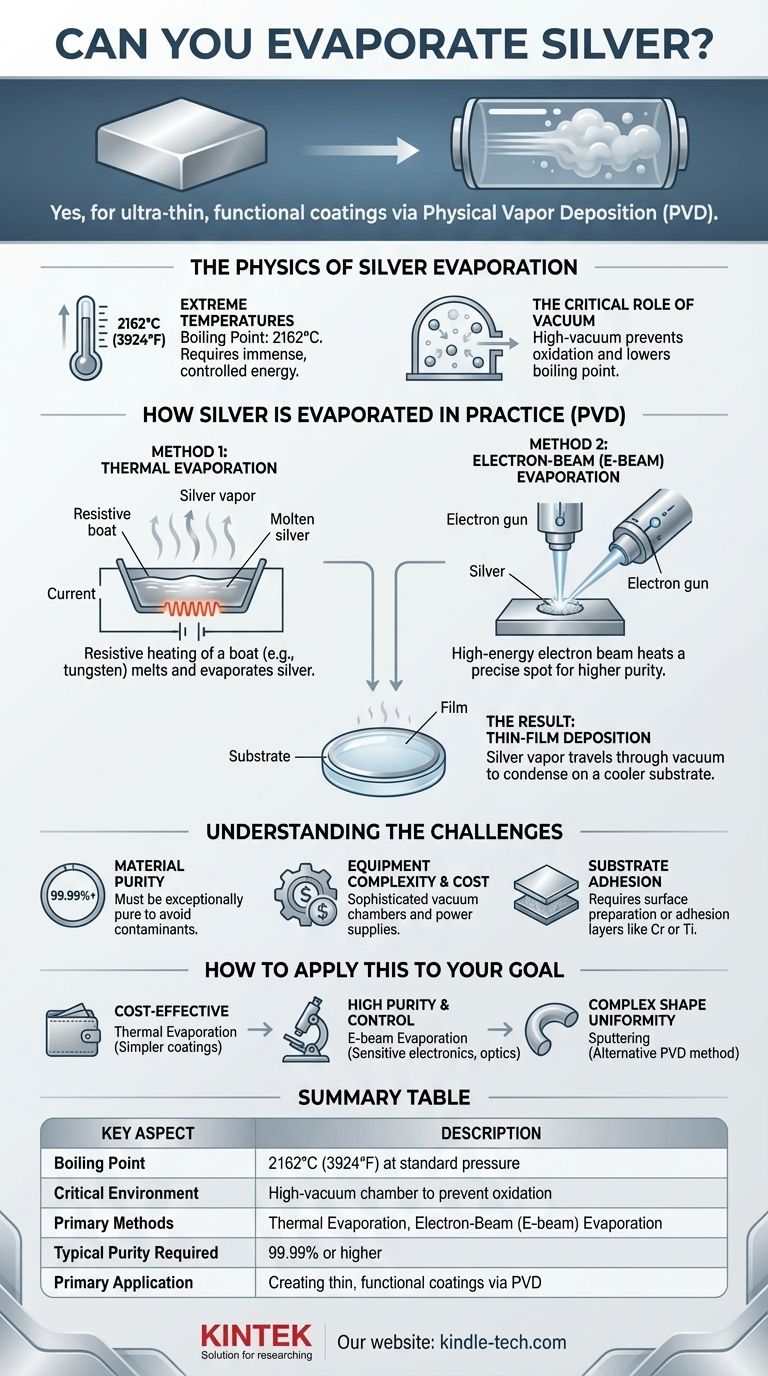 CAN YOU EVAPORATE SILVER?

Yes, for ultra-thin, functional coatings via Physical Vapor Deposition (PVD).

THE PHYSICS OF SILVER EVAPORATION

2162°C (3924°F)

EXTREME TEMPERATURES
Boiling Point: 2162°C. Requires immense, controlled energy.

THE CRITICAL ROLE OF VACUUM
High-vacuum prevents oxidation and lowers boiling point.

HOW SILVER IS EVAPORATED IN PRACTICE (PVD)

METHOD 1: THERMAL EVAPORATION

Silver vapor
Resistive boat
Molten silver
Current

Resistive heating of a boat (e.g., tungsten) melts and evaporates silver.

METHOD 2: ELECTRON-BEAM (E-BEAM) EVAPORATION

Electron gun
Silver
Electron gun

High-energy electron beam heats a precise spot for higher purity.

Film
Substrate

THE RESULT: THIN-FILM DEPOSITION
Silver vapor travels through vacuum to condense on a cooler substrate.

UNDERSTANDING THE CHALLENGES

99.99%+

MATERIAL PURITY
Must be exceptionally pure to avoid contaminants.

EQUIPMENT COMPLEXITY & COST
Sophisticated vacuum chambers and power supplies.

SUBSTRATE ADHESION
Requires surface preparation or adhesion layers like Cr or Ti.

HOW TO APPLY THIS TO YOUR GOAL

COST-EFFECTIVE
Thermal Evaporation (Simpler coatings)

HIGH PURITY & CONTROL
E-beam Evaporation (Sensitive electronics, optics)

COMPLEX SHAPE UNIFORMITY
Sputtering (Alternative PVD method)

SUMMARY TABLE

| KEY ASPECT | DESCRIPTION |
|---|---|
| Boiling Point | 2162°C (3924°F) at standard pressure |
| Critical Environment | High-vacuum chamber to prevent oxidation |
| Primary Methods | Thermal Evaporation, Electron-Beam (E-beam) Evaporation |
| Typical Purity Required | 99.99% or higher |
| Primary Application | Creating thin, functional coatings via PVD |

KINTEK
Solution for researching
Our website: kindle-tech.com