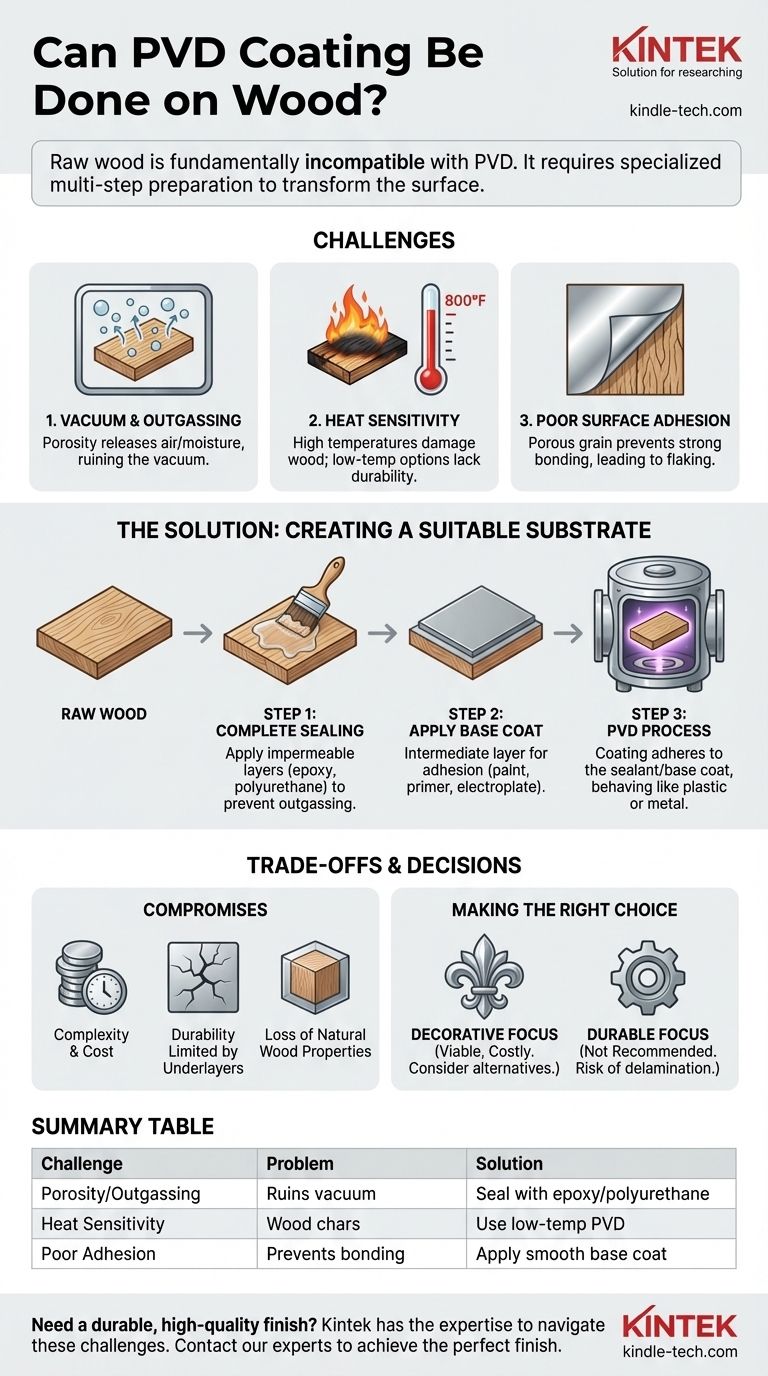 Can PVD Coating Be Done on Wood?

KINTEK
Solution for researching
kindle-tech.com

Raw wood is fundamentally incompatible with PVD. It requires specialized multi-step preparation to transform the surface.

CHALLENGES

800°F

1. VACUUM & OUTGASSING
Porosity releases air/moisture, ruining the vacuum.

2. HEAT SENSITIVITY
High temperatures damage wood; low-temp options lack durability.

3. POOR SURFACE ADHESION
Porous grain prevents strong bonding, leading to flaking.

THE SOLUTION: CREATING A SUITABLE SUBSTRATE

RAW WOOD

STEP 1:
COMPLETE SEALING
Apply impermeable layers (epoxy, polyurethane) to prevent outgassing.

STEP 2:
APPLY BASE COAT
Intermediate layer for adhesion (paint, primer, electroplate).

STEP 3:
PVD PROCESS
Coating adheres to the sealant/base coat, behaving like plastic or metal.

TRADE-OFFS & DECISIONS

COMPROMISES

Complexity & Cost

Durability Limited by Underlayers

Loss of Natural Wood Properties

MAKING THE RIGHT CHOICE

DECORATIVE FOCUS
(Viable, Costly. Consider alternatives.)

DURABLE FOCUS
(Not Recommended. Risk of delamination.)

SUMMARY TABLE

| Challenge | Problem | Solution |
|---|---|---|
| Porosity/Outgassing | Ruins vacuum | Seal with epoxy/polyurethane |
| Heat Sensitivity | Wood chars | Use low-temp PVD |
| Poor Adhesion | Prevents bonding | Apply smooth base coat |

Need a durable, high-quality finish? Kintek has the expertise to navigate these challenges. Contact our experts to achieve the perfect finish.

KINTEK
kindle-tech.com