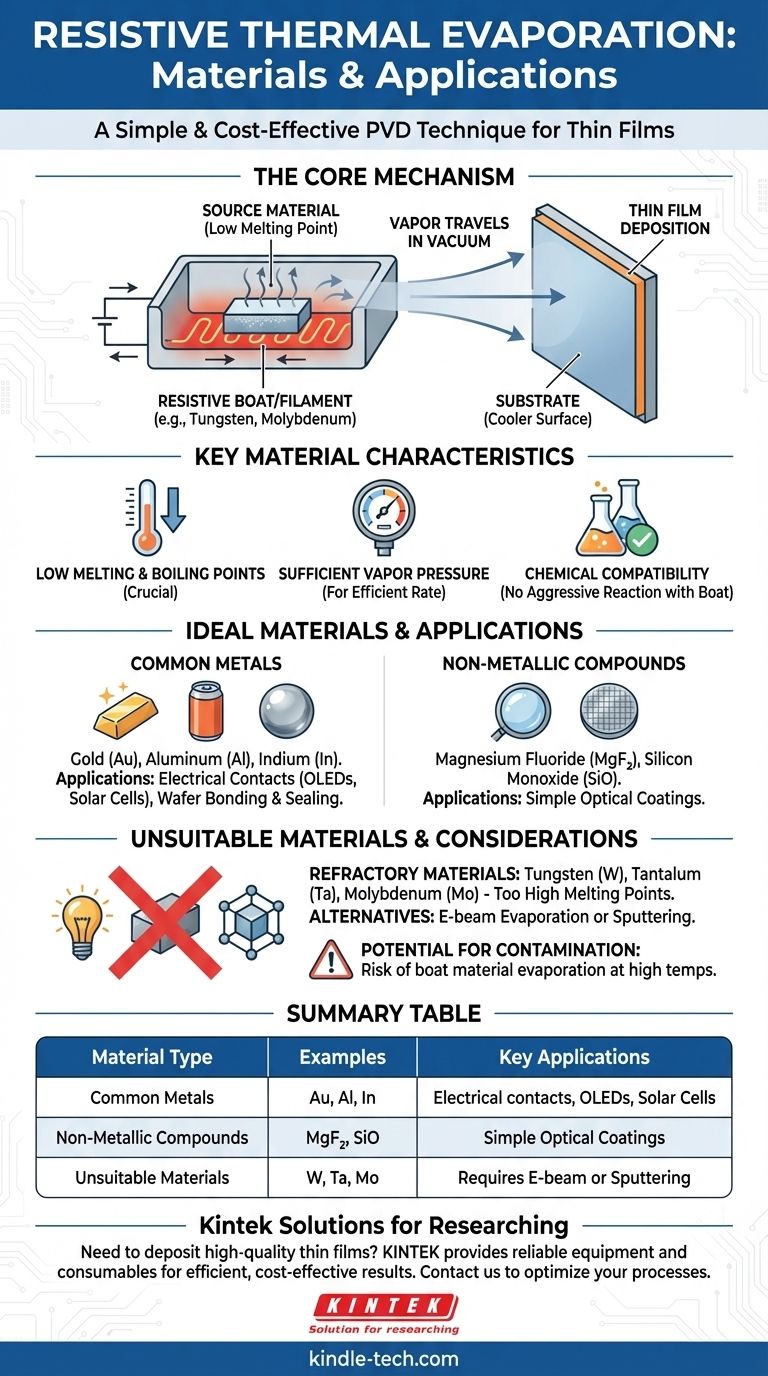 RESISTIVE THERMAL EVAPORATION: Materials & Applications

A Simple & Cost-Effective PVD Technique for Thin Films

THE CORE MECHANISM

SOURCE MATERIAL (Low Melting Point)

VAPOR TRAVELS IN VACUUM

THIN FILM DEPOSITION

RESISTIVE BOAT/FILAMENT (e.g., Tungsten, Molybdenum)

SUBSTRATE (Cooler Surface)

KEY MATERIAL CHARACTERISTICS

LOW MELTING & BOILING POINTS (Crucial)

SUFFICIENT VAPOR PRESSURE (For Efficient Rate)

CHEMICAL COMPATIBILITY (No Aggressive Reaction with Boat)

IDEAL MATERIALS & APPLICATIONS

COMMON METALS

Gold (Au), Aluminum (Al), Indium (In).
Applications: Electrical Contacts (OLEDs, Solar Cells), Wafer Bonding & Sealing.

NON-METALLIC COMPOUNDS

Magnesium Fluoride ($MgF_2$), Silicon Monoxide (SiO).
Applications: Simple Optical Coatings.

UNSUITABLE MATERIALS & CONSIDERATIONS

REFRACTORY MATERIALS: Tungsten (W), Tantalum (Ta), Molybdenum (Mo) - Too High Melting Points.
ALTERNATIVES: E-beam Evaporation or Sputtering.

POTENTIAL FOR CONTAMINATION:
Risk of boat material evaporation at high temps.

SUMMARY TABLE

| Material Type | Examples | Key Applications |
|---|---|---|
| Common Metals | Au, Al, In | Electrical contacts, OLEDs, Solar Cells |
| Non-Metallic Compounds | $MgF_2$, SiO | Simple Optical Coatings |
| Unsuitable Materials | W, Ta, Mo | Requires E-beam or Sputtering |

Kintek Solutions for Researching

Need to deposit high-quality thin films? KINTEK provides reliable equipment and consumables for efficient, cost-effective results. Contact us to optimize your processes.

KINTEK
Solution for researching

kindle-tech.com