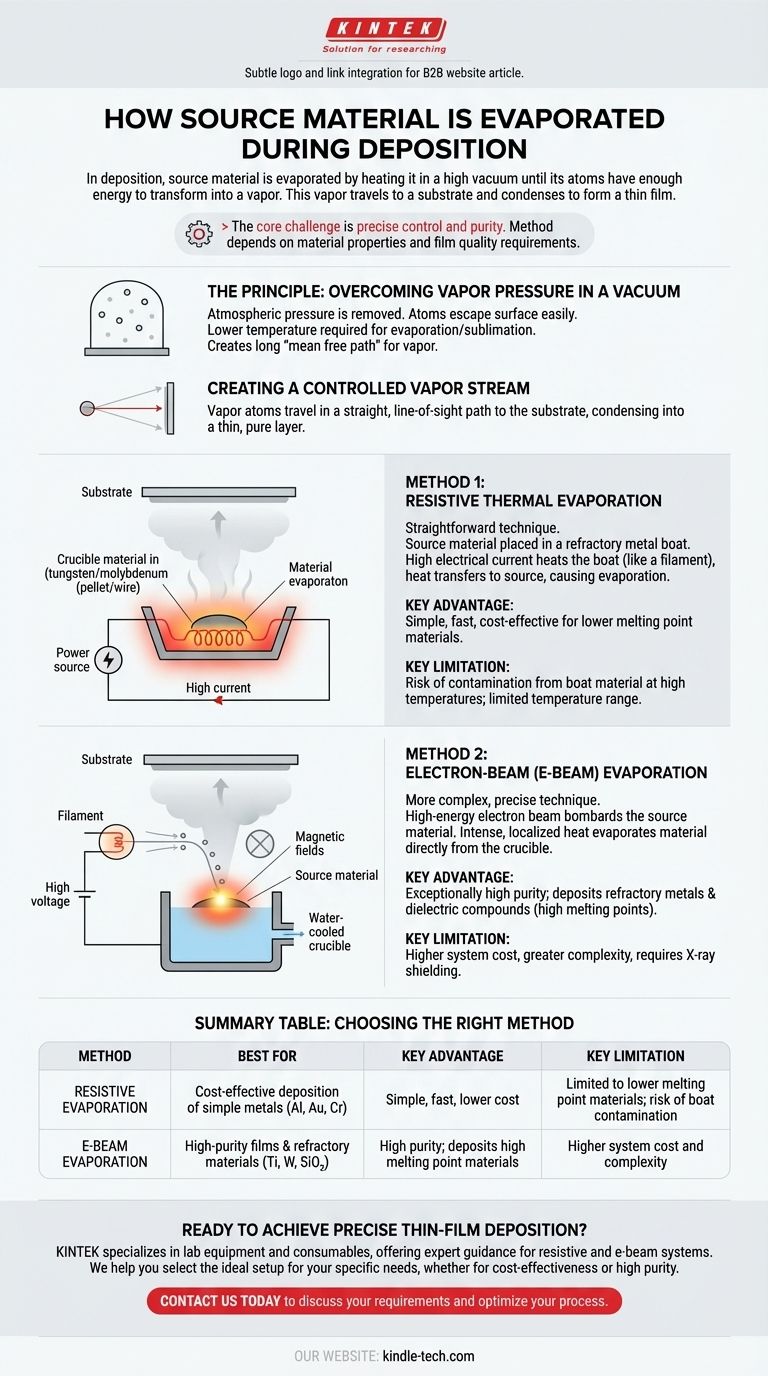 KINTEK
Solution for researching

Subtle logo and link integration for B2B website article.

HOW SOURCE MATERIAL IS EVAPORATED DURING DEPOSITION

In deposition, source material is evaporated by heating it in a high vacuum until its atoms have enough energy to transform into a vapor. This vapor travels to a substrate and condenses to form a thin film.

> The core challenge is precise control and purity. Method depends on material properties and film quality requirements.

THE PRINCIPLE: OVERCOMING VAPOR PRESSURE IN A VACUUM
Atmospheric pressure is removed. Atoms escape surface easily.
Lower temperature required for evaporation/sublimation.
Creates long "mean free path" for vapor.

CREATING A CONTROLLED VAPOR STREAM
Vapor atoms travel in a straight, line-of-sight path to the substrate, condensing into a thin, pure layer.

Substrate
Crucible material in (tungsten/molybdenum (pellet/wire)
Material evaporaton
Power source
High current

METHOD 1:
RESISTIVE THERMAL EVAPORATION
Straightforward technique.
Source material placed in a refractory metal boat.
High electrical current heats the boat (like a filament), heat transfers to source, causing evaporation.

KEY ADVANTAGE:
Simple, fast, cost-effective for lower melting point materials.

KEY LIMITATION:
Risk of contamination from boat material at high temperatures; limited temperature range.

Substrate
Filament
Magnetic fields
Source material
High voltage
Water-cooled crucible

METHOD 2:
ELECTRON-BEAM (E-BEAM) EVAPORATION
More complex, precise technique.
High-energy electron beam bombards the source material. Intense, localized heat evaporates material directly from the crucible.

KEY ADVANTAGE:
Exceptionally high purity; deposits refractory metals & dielectric compounds (high melting points).

KEY LIMITATION:
Higher system cost, greater complexity, requires X-ray shielding.

SUMMARY TABLE: CHOOSING THE RIGHT METHOD

| METHOD | BEST FOR | KEY ADVANTAGE | KEY LIMITATION |
|---|---|---|---|
| RESISTIVE EVAPORATION | Cost-effective deposition of simple metals (Al, Au, Cr) | Simple, fast, lower cost | Limited to lower melting point materials; risk of boat contamination |
| E-BEAM EVAPORATION | High-purity films & refractory materials (Ti, W, $SiO_2$) | High purity; deposits high melting point materials | Higher system cost and complexity |

READY TO ACHIEVE PRECISE THIN-FILM DEPOSITION?
KINTEK specializes in lab equipment and consumables, offering expert guidance for resistive and e-beam systems. We help you select the ideal setup for your specific needs, whether for cost-effectiveness or high purity.

CONTACT US TODAY to discuss your requirements and optimize your process.

OUR WEBSITE: kindle-tech.com