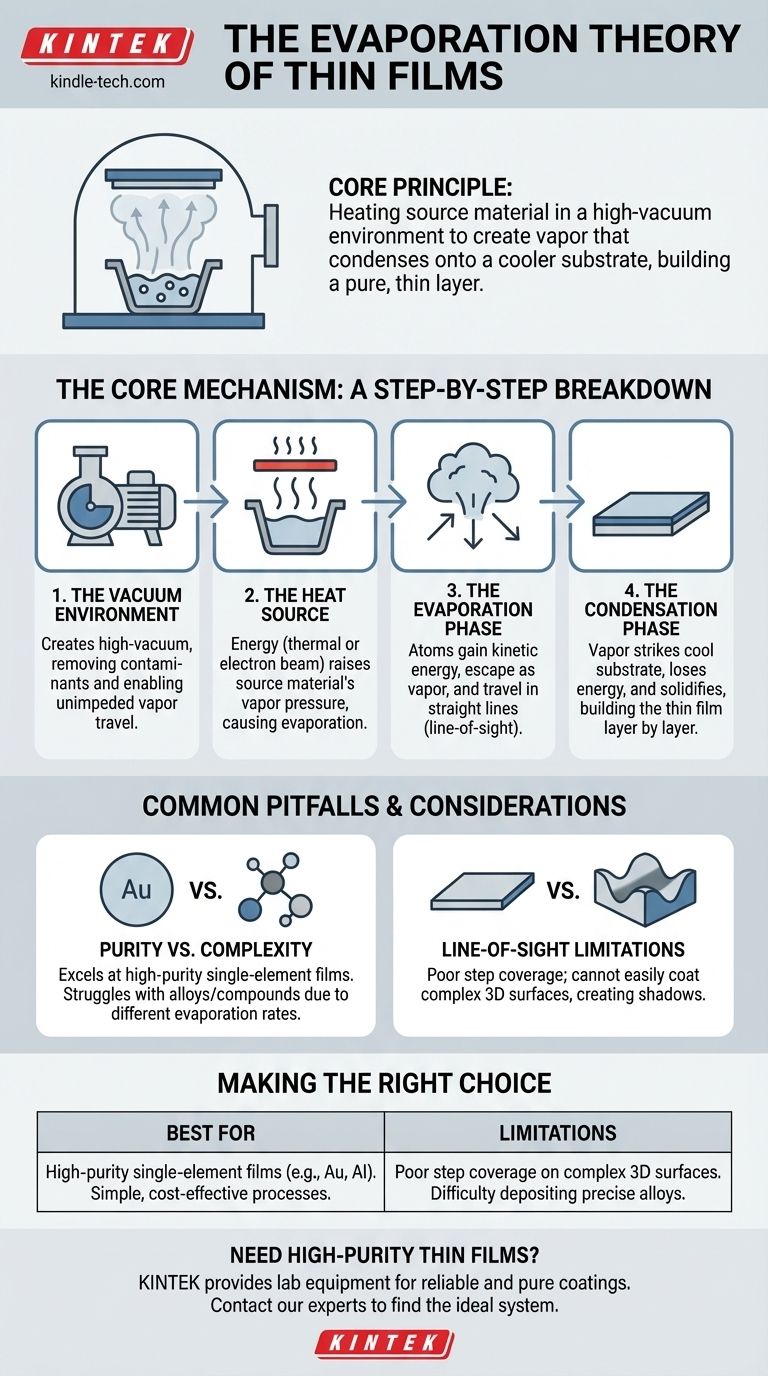 KINTEK
kindle-tech.com

THE EVAPORATION THEORY OF THIN FILMS

CORE PRINCIPLE:
Heating source material in a high-vacuum environment to create vapor that condenses onto a cooler substrate, building a pure, thin layer.

THE CORE MECHANISM: A STEP-BY-STEP BREAKDOWN

1. THE VACUUM ENVIRONMENT
Creates high-vacuum, removing contaminants and enabling unimpeded vapor travel.

2. THE HEAT SOURCE
Energy (thermal or electron beam) raises source material's vapor pressure, causing evaporation.

3. THE EVAPORATION PHASE
Atoms gain kinetic energy, escape as vapor, and travel in straight lines (line-of-sight).

4. THE CONDENSATION PHASE
Vapor strikes cool substrate, loses energy, and solidifies, building the thin film layer by layer.

COMMON PITFALLS & CONSIDERATIONS

Au VS.

PURITY VS. COMPLEXITY
Excels at high-purity single-element films. Struggles with alloys/compounds due to different evaporation rates.

VS.

LINE-OF-SIGHT LIMITATIONS
Poor step coverage; cannot easily coat complex 3D surfaces, creating shadows.

MAKING THE RIGHT CHOICE

| BEST FOR | LIMITATIONS |
|---|---|
| High-purity single-element films (e.g., Au, Al). Simple, cost-effective processes. | Poor step coverage on complex 3D surfaces. Difficulty depositing precise alloys. |

NEED HIGH-PURITY THIN FILMS?
KINTEK provides lab equipment for reliable and pure coatings. Contact our experts to find the ideal system.

KINTEK