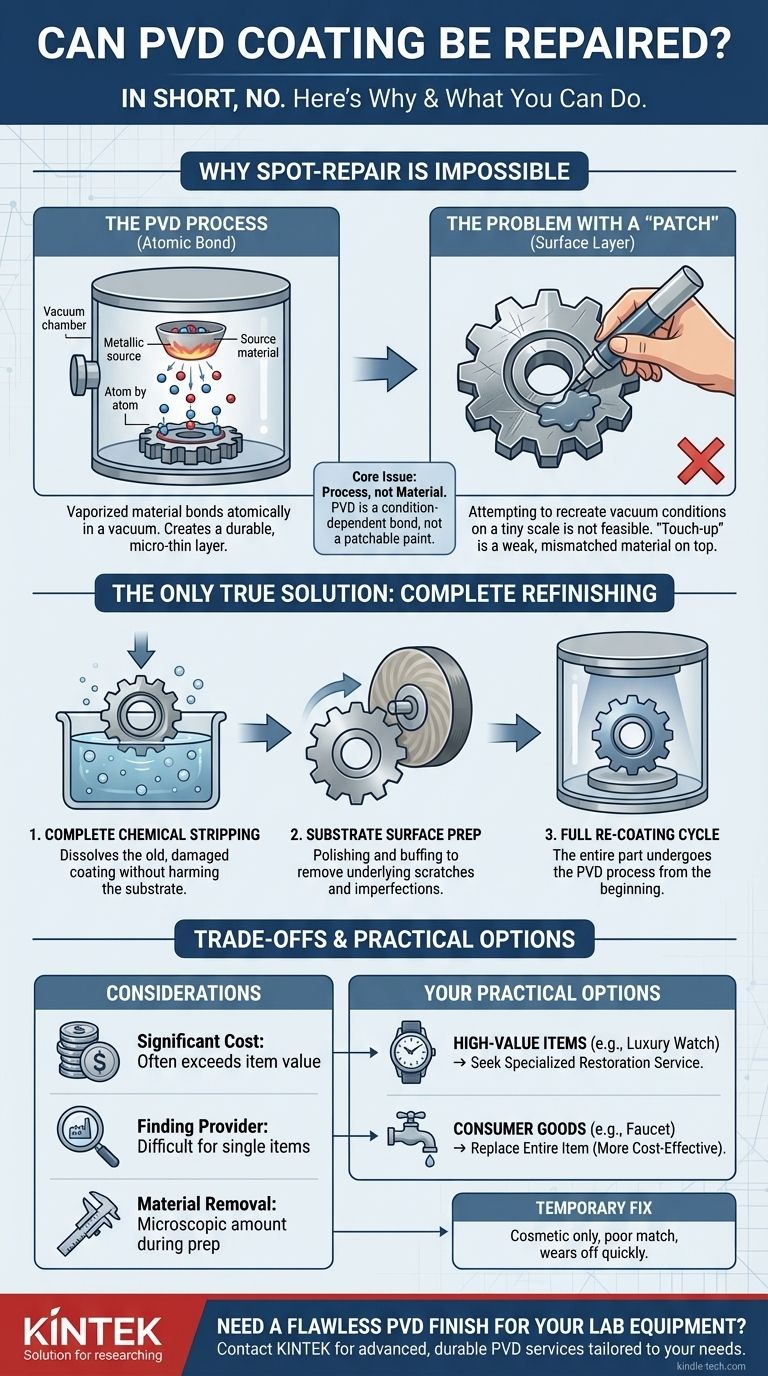 CAN PVD COATING BE REPAIRED?

IN SHORT, NO. Here's Why & What You Can Do.

WHY SPOT-REPAIR IS IMPOSSIBLE

THE PVD PROCESS
(Atomic Bond)

Vacuum chamber
Metallic source
Source material
Atom by atom

Vaporized material bonds atomically in a vacuum. Creates a durable, micro-thin layer.

Core Issue:
Process, not Material.
PVD is a condition-dependent bond, not a patchable paint.

THE PROBLEM WITH A "PATCH"
(Surface Layer)

Attempting to recreate vacuum conditions on a tiny scale is not feasible. "Touch-up" is a weak, mismatched material on top.

THE ONLY TRUE SOLUTION: COMPLETE REFINISHING

1. COMPLETE CHEMICAL STRIPPING
Dissolves the old, damaged coating without harming the substrate.

2. SUBSTRATE SURFACE PREP
Polishing and buffing to remove underlying scratches and imperfections.

3. FULL RE-COATING CYCLE
The entire part undergoes the PVD process from the beginning.

TRADE-OFFS & PRACTICAL OPTIONS

CONSIDERATIONS

Significant Cost:
Often exceeds item value

Finding Provider:
Difficult for single items

Material Removal:
Microscopic amount during prep

YOUR PRACTICAL OPTIONS

HIGH-VALUE ITEMS (e.g., Luxury Watch)
→ Seek Specialized Restoration Service.

CONSUMER GOODS (e.g., Faucet)
→ Replace Entire Item (More Cost-Effective).

TEMPORARY FIX
Cosmetic only, poor match, wears off quickly.

KINTEK
Solution for researching

NEED A FLAWLESS PVD FINISH FOR YOUR LAB EQUIPMENT?
Contact KINTEK for advanced, durable PVD services tailored to your needs.
kindle-tech.com