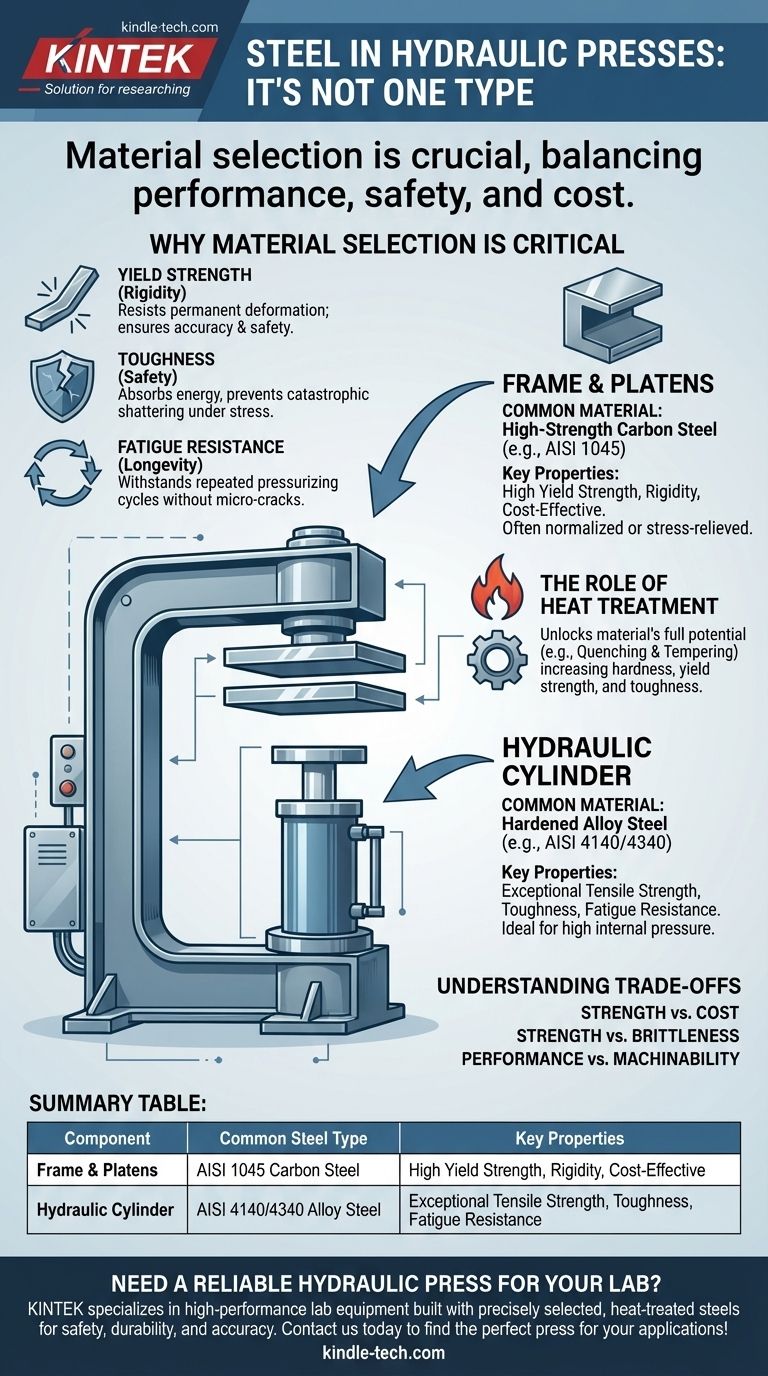 kindle-tech.com
KINTEK
Solution for researching

STEEL IN HYDRAULIC PRESSES: IT'S NOT ONE TYPE

Material selection is crucial, balancing performance, safety, and cost.

WHY MATERIAL SELECTION IS CRITICAL

YIELD STRENGTH
(Rigidity)
Resists permanent deformation; ensures accuracy & safety.

TOUGHNESS
(Safety)
Absorbs energy, prevents catastrophic shattering under stress.

FATIGUE RESISTANCE
(Longevity)
Withstands repeated pressurizing cycles without micro-cracks.

FRAME & PLATENS
COMMON MATERIAL:
High-Strength Carbon Steel
(e.g., AISI 1045)
Key Properties:
High Yield Strength, Rigidity, Cost-Effective.
Often normalized or stress-relieved.

THE ROLE OF HEAT TREATMENT
Unlocks material's full potential (e.g., Quenching & Tempering) increasing hardness, yield strength, and toughness.

HYDRAULIC CYLINDER
COMMON MATERIAL:
Hardened Alloy Steel
(e.g., AISI 4140/4340)
Key Properties:
Exceptional Tensile Strength, Toughness, Fatigue Resistance.
Ideal for high internal pressure.

UNDERSTANDING TRADE-OFFS
STRENGTH vs. COST
STRENGTH vs. BRITTLENESS
PERFORMANCE vs. MACHINABILITY

SUMMARY TABLE:

| Component | Common Steel Type | Key Properties |
|---|---|---|
| Frame & Platens | AISI 1045 Carbon Steel | High Yield Strength, Rigidity, Cost-Effective |
| Hydraulic Cylinder | AISI 4140/4340 Alloy Steel | Exceptional Tensile Strength, Toughness, Fatigue Resistance |

NEED A RELIABLE HYDRAULIC PRESS FOR YOUR LAB?
KINTEK specializes in high-performance lab equipment built with precisely selected, heat-treated steels for safety, durability, and accuracy. Contact us today to find the perfect press for your applications!
kindle-tech.com