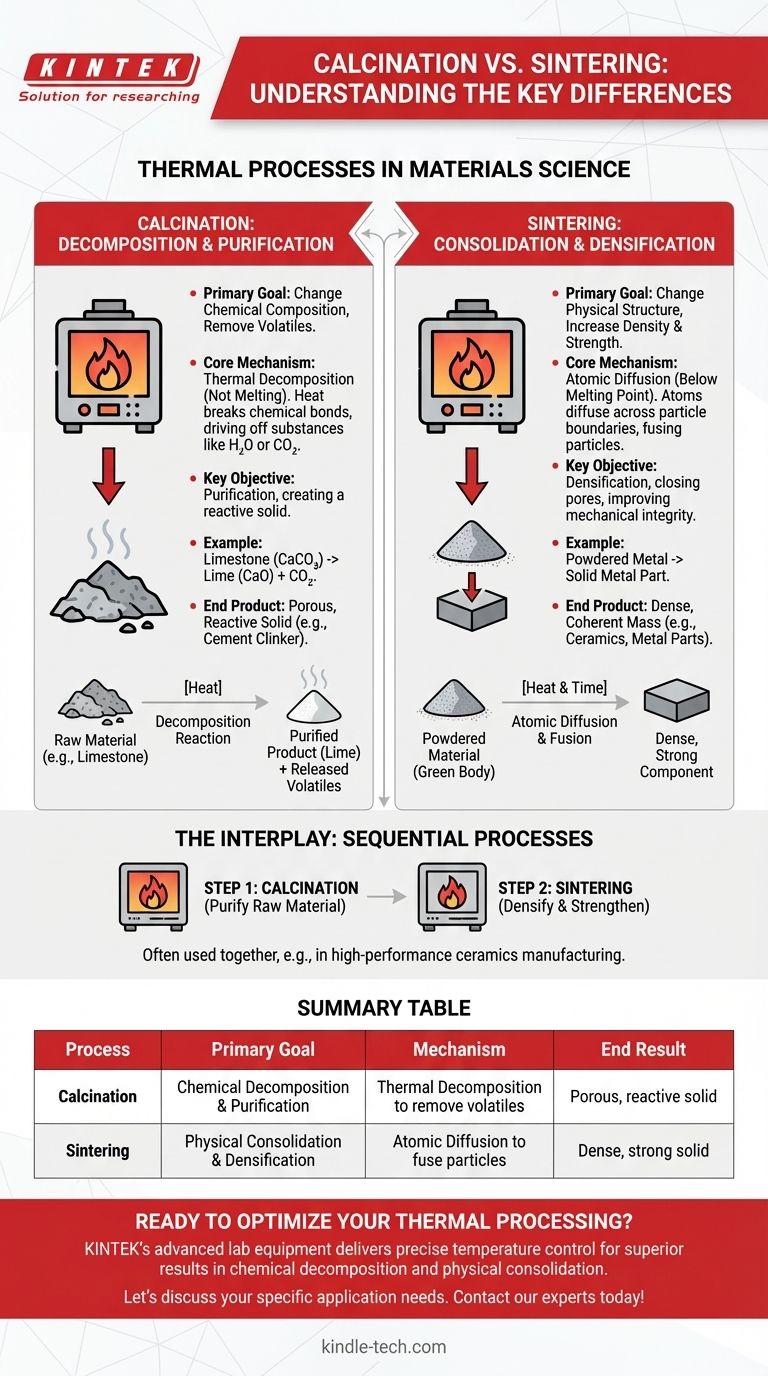 KINTEK
Solution for researching

CALCINATION VS. SINTERING: UNDERSTANDING THE KEY DIFFERENCES

THERMAL PROCESSES IN MATERIALS SCIENCE

CALCINATION: DECOMPOSITION & PURIFICATION

• Primary Goal: Change Chemical Composition, Remove Volatiles.

• Core Mechanism: Thermal Decomposition (Not Melting). Heat breaks chemical bonds, driving off substances like $H_2O$ or $CO_2$.

• Key Objective: Purification, creating a reactive solid.

• Example: Limestone ($CaCO_3$) -> Lime (CaO) + $CO_2$.

• End Product: Porous, Reactive Solid (e.g., Cement Clinker).

Raw Material (e.g., Limestone)
[Heat]
Decomposition Reaction
Purified Product (Lime) + Released Volatiles

SINTERING: CONSOLIDATION & DENSIFICATION

• Primary Goal: Change Physical Structure, Increase Density & Strength.

• Core Mechanism: Atomic Diffusion (Below Melting Point). Atoms diffuse across particle boundaries, fusing particles.

• Key Objective: Densification, closing pores, improving mechanical integrity.

• Example: Powdered Metal -> Solid Metal Part.

• End Product: Dense, Coherent Mass (e.g., Ceramics, Metal Parts).

Powdered Material (Green Body)
[Heat & Time]
Atomic Diffusion & Fusion
Dense, Strong Component

THE INTERPLAY: SEQUENTIAL PROCESSES

STEP 1: CALCINATION (Purify Raw Material)
STEP 2: SINTERING (Densify & Strengthen)

Often used together, e.g., in high-performance ceramics manufacturing.

SUMMARY TABLE

| Process | Primary Goal | Mechanism | End Result |
|---|---|---|---|
| Calcination | Chemical Decomposition & Purification | Thermal Decomposition to remove volatiles | Porous, reactive solid |
| Sintering | Physical Consolidation & Densification | Atomic Diffusion to fuse particles | Dense, strong solid |

READY TO OPTIMIZE YOUR THERMAL PROCESSING?

KINTEK's advanced lab equipment delivers precise temperature control for superior results in chemical decomposition and physical consolidation.

Let's discuss your specific application needs. Contact our experts today!

kindle-tech.com