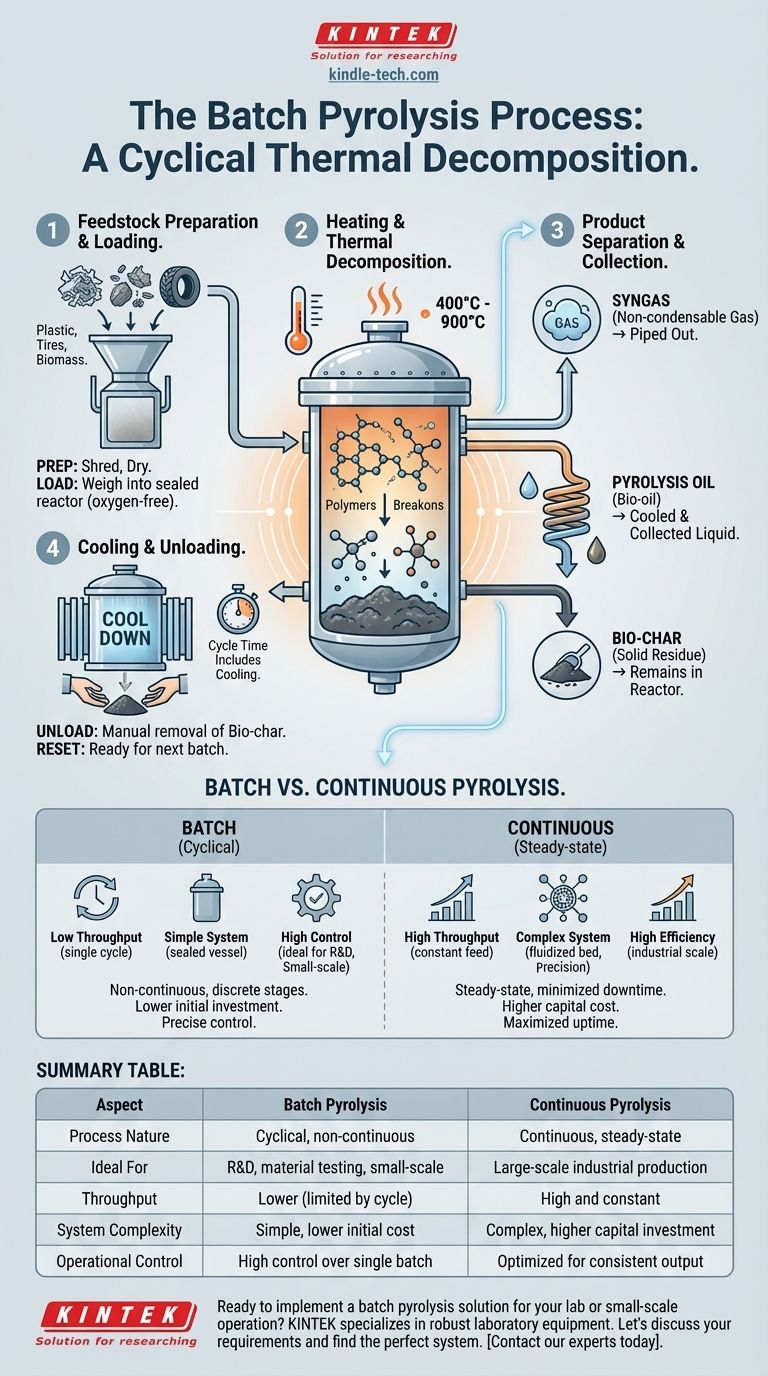 KINTEK
Solution for researching
kindle-tech.com

The Batch Pyrolysis Process: A Cyclical Thermal Decomposition.

1 Feedstock Preparation & Loading.

Plastic, Tires, Biomass.

PREP: Shred, Dry.
LOAD: Weigh into sealed reactor (oxygen-free).

2 Heating & Thermal Decomposition.

400°C - 900°C

Polymers Breakons

3 Product Separation & Collection.

GAS

SYNGAS (Non-condensable Gas) → Piped Out.

PYROLYSIS OIL (Bio-oil) → Cooled & Collected Liquid.

BIO-CHAR (Solid Residue) → Remains in Reactor.

4 Cooling & Unloading.

COOL DOWN

Cycle Time Includes Cooling.

UNLOAD: Manual removal of Bio-char.
RESET: Ready for next batch.

BATCH VS. CONTINUOUS PYROLYSIS.

BATCH (Cyclical)

Low Throughput (single cycle)
Simple System (sealed vessel)
High Control (ideal for R&D, Small-scale)

Non-continuous, discrete stages.
Lower initial investment.
Precise control.

CONTINUOUS (Steady-state)

High Throughput (constant feed)
Complex System (fluidized bed, Precision)
High Efficiency (industrial scale)

Steady-state, minimized downtime.
Higher capital cost.
Maximized uptime.

SUMMARY TABLE:

| Aspect | Batch Pyrolysis | Continuous Pyrolysis |
|---|---|---|
| Process Nature | Cyclical, non-continuous | Continuous, steady-state |
| Ideal For | R&D, material testing, small-scale | Large-scale industrial production |
| Throughput | Lower (limited by cycle) | High and constant |
| System Complexity | Simple, lower initial cost | Complex, higher capital investment |
| Operational Control | High control over single batch | Optimized for consistent output |

KINTEK
Solution for researching

Ready to implement a batch pyrolysis solution for your lab or small-scale operation? KINTEK specializes in robust laboratory equipment. Let's discuss your requirements and find the perfect system. [Contact our experts today].