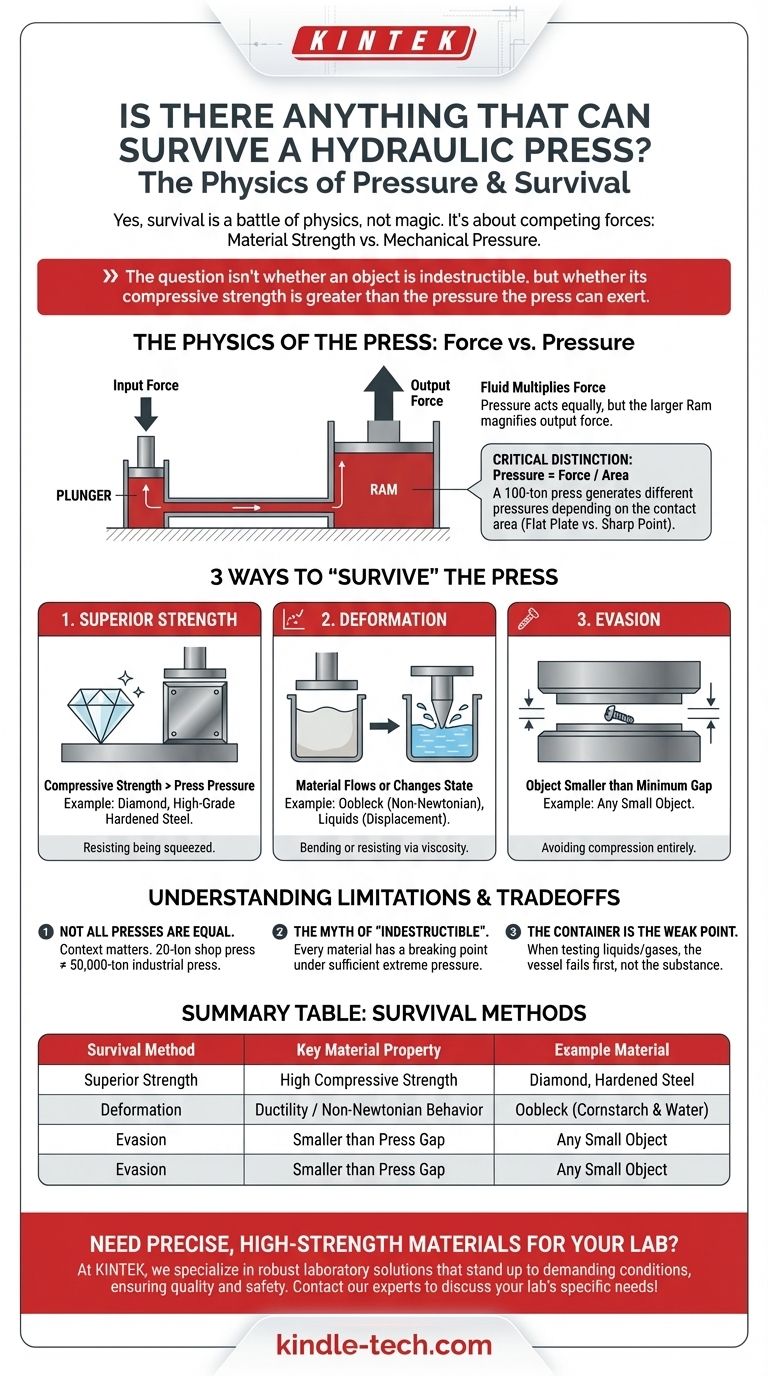 KINTEK

IS THERE ANYTHING THAT CAN SURVIVE A HYDRAULIC PRESS?
The Physics of Pressure & Survival

Yes, survival is a battle of physics, not magic. It's about competing forces: Material Strength vs. Mechanical Pressure.

» The question isn't whether an object is indestructible, but whether its compressive strength is greater than the pressure the press can exert.

THE PHYSICS OF THE PRESS: Force vs. Pressure

Input Force

Output Force

PLUNGER

RAM

Fluid Multiplies Force
Pressure acts equally, but the larger Ram magnifies output force.

CRITICAL DISTINCTION:
Pressure = Force / Area
A 100-ton press generates different pressures depending on the contact area (Flat Plate vs. Sharp Point).

3 WAYS TO "SURVIVE" THE PRESS

1. SUPERIOR STRENGTH
Compressive Strength > Press Pressure
Example: Diamond, High-Grade Hardened Steel.
Resisting being squeezed.

2. DEFORMATION
Material Flows or Changes State
Example: Oobleck (Non-Newtonian), Liquids (Displacement).
Bending or resisting via viscosity.

3. EVASION
Object Smaller than Minimum Gap
Example: Any Small Object.
Avoiding compression entirely.

UNDERSTANDING LIMITATIONS & TRADEOFFS

1 NOT ALL PRESSES ARE EQUAL.
Context matters. 20-ton shop press ≠ 50,000-ton industrial press.

2 THE MYTH OF "INDESTRUCTIBLE".
Every material has a breaking point under sufficient extreme pressure.

3 THE CONTAINER IS THE WEAK POINT.
When testing liquids/gases, the vessel fails first, not the substance.

SUMMARY TABLE: SURVIVAL METHODS

| Survival Method | Key Material Property | Example Material |
|---|---|---|
| Superior Strength | High Compressive Strength | Diamond, Hardened Steel |
| Deformation | Ductility / Non-Newtonian Behavior | Oobleck (Cornstarch & Water) |
| Evasion | Smaller than Press Gap | Any Small Object |
| Evasion | Smaller than Press Gap | Any Small Object |

NEED PRECISE, HIGH-STRENGTH MATERIALS FOR YOUR LAB?
At KINTEK, we specialize in robust laboratory solutions that stand up to demanding conditions, ensuring quality and safety. Contact our experts to discuss your lab's specific needs!

kindle-tech.com