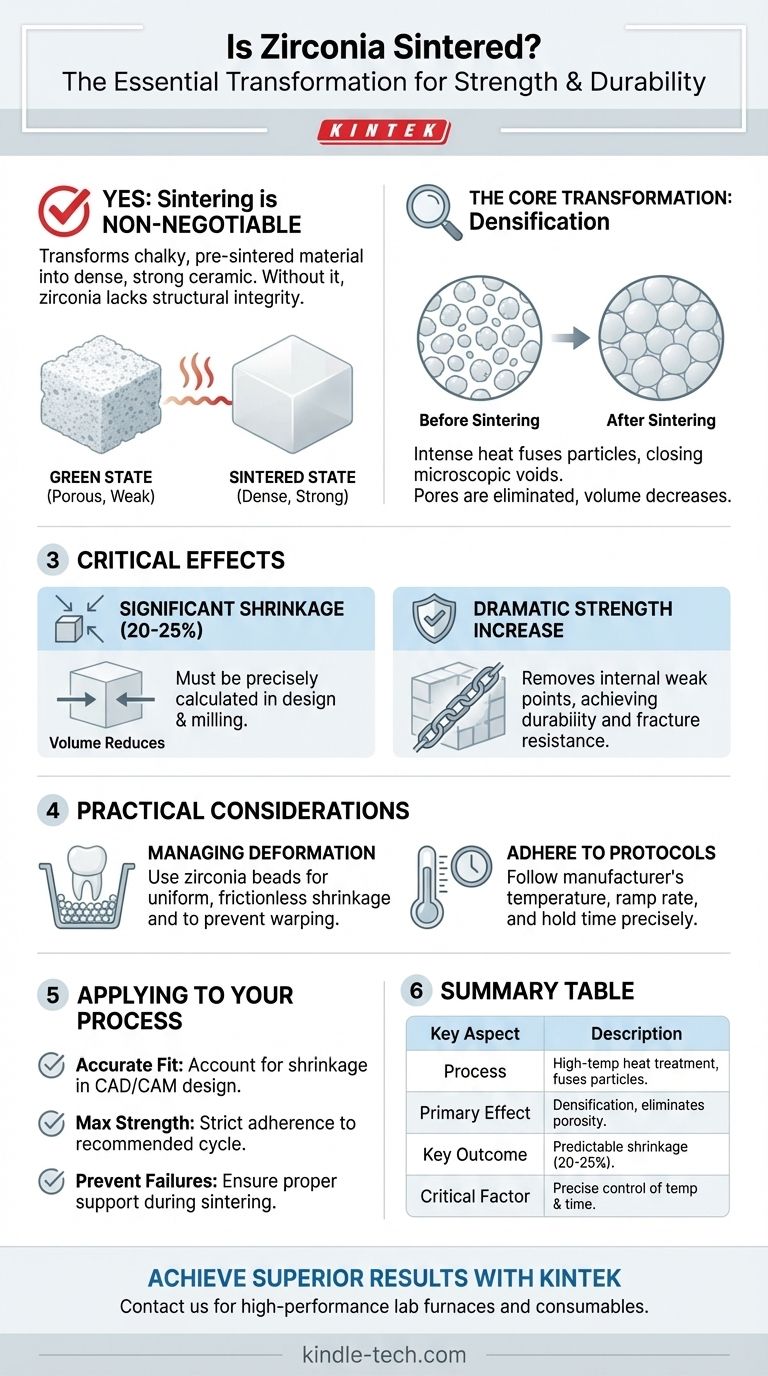 Is Zirconia Sintered?
The Essential Transformation for Strength & Durability

KINTEK

YES: Sintering is NON-NEGOTIABLE
Transforms chalky, pre-sintered material into dense, strong ceramic. Without it, zirconia lacks structural integrity.

GREEN STATE
(Porous, Weak)

SINTERED STATE
(Dense, Strong)

THE CORE TRANSFORMATION:
Densification

Before Sintering

After Sintering

Intense heat fuses particles, closing microscopic voids.
Pores are eliminated, volume decreases.

3 CRITICAL EFFECTS

SIGNIFICANT SHRINKAGE (20-25%)

Must be precisely calculated in design & milling.

Volume Reduces

DRAMATIC STRENGTH INCREASE

Removes internal weak points, achieving durability and fracture resistance.

4 PRACTICAL CONSIDERATIONS

MANAGING DEFORMATION
Use zirconia beads for uniform, frictionless shrinkage and to prevent warping.

ADHERE TO PROTOCOLS
Follow manufacturer's temperature, ramp rate, and hold time precisely.

5 APPLYING TO YOUR PROCESS

Accurate Fit: Account for shrinkage in CAD/CAM design.

Max Strength: Strict adherence to recommended cycle.

Prevent Failures: Ensure proper support during sintering.

6 SUMMARY TABLE

| Key Aspect | Description |
|---|---|
| Process | High-temp heat treatment, fuses particles. |
| Primary Effect | Densification, eliminates porosity. |
| Key Outcome | Predictable shrinkage (20-25%). |
| Critical Factor | Precise control of temp & time. |

ACHIEVE SUPERIOR RESULTS WITH KINTEK
Contact us for high-performance lab furnaces and consumables.

kindle-tech.com