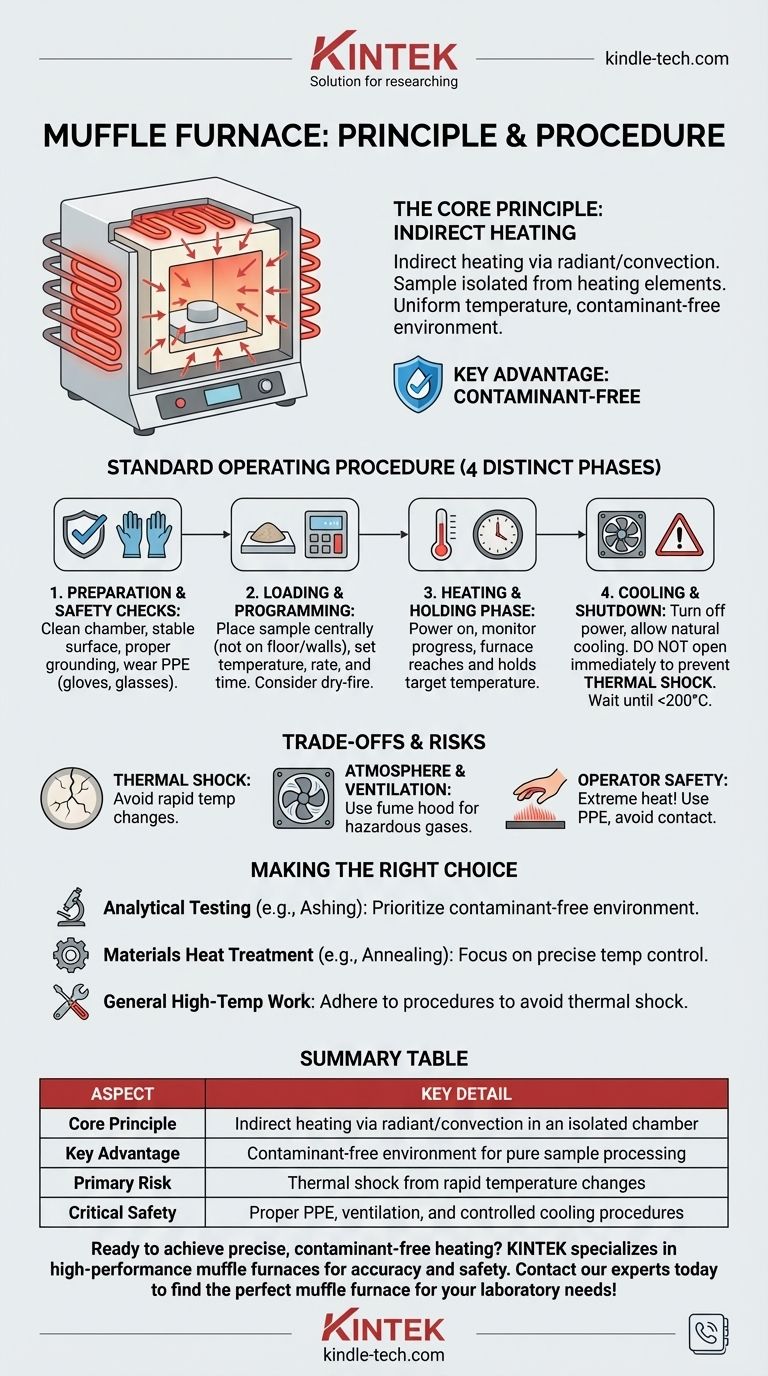 KINTEK
Solution for researching

kindle-tech.com

MUFFLE FURNACE: PRINCIPLE & PROCEDURE

THE CORE PRINCIPLE: INDIRECT HEATING

Indirect heating via radiant/convection. Sample isolated from heating elements. Uniform temperature, contaminant-free environment.

KEY ADVANTAGE: CONTAMINANT-FREE

STANDARD OPERATING PROCEDURE (4 DISTINCT PHASES)

1. PREPARATION & SAFETY CHECKS: Clean chamber, stable surface, proper grounding, wear PPE (gloves, glasses).

2. LOADING & PROGRAMMING: Place sample centrally (not on floor/walls), set temperature, rate, and time. Consider dry-fire.

3. HEATING & HOLDING PHASE: Power on, monitor progress, furnace reaches and holds target temperature.

4. COOLING & SHUTDOWN: Turn off power, allow natural cooling. DO NOT open immediately to prevent THERMAL SHOCK. Wait until <200°C.

TRADE-OFFS & RISKS

THERMAL SHOCK: Avoid rapid temp changes.

ATMOSPHERE & VENTILATION: Use fume hood for hazardous gases.

OPERATOR SAFETY: Extreme heat! Use PPE, avoid contact.

MAKING THE RIGHT CHOICE

Analytical Testing (e.g., Ashing): Prioritize contaminant-free environment.

Materials Heat Treatment (e.g., Annealing): Focus on precise temp control.

General High-Temp Work: Adhere to procedures to avoid thermal shock.

SUMMARY TABLE

| ASPECT | KEY DETAIL |
|---|---|
| Core Principle | Indirect heating via radiant/convection in an isolated chamber |
| Key Advantage | Contaminant-free environment for pure sample processing |
| Primary Risk | Thermal shock from rapid temperature changes |
| Critical Safety | Proper PPE, ventilation, and controlled cooling procedures |

Ready to achieve precise, contaminant-free heating? KINTEK specializes in high-performance muffle furnaces for accuracy and safety. Contact our experts today to find the perfect muffle furnace for your laboratory needs!

KINTEK
kindle-tech.com