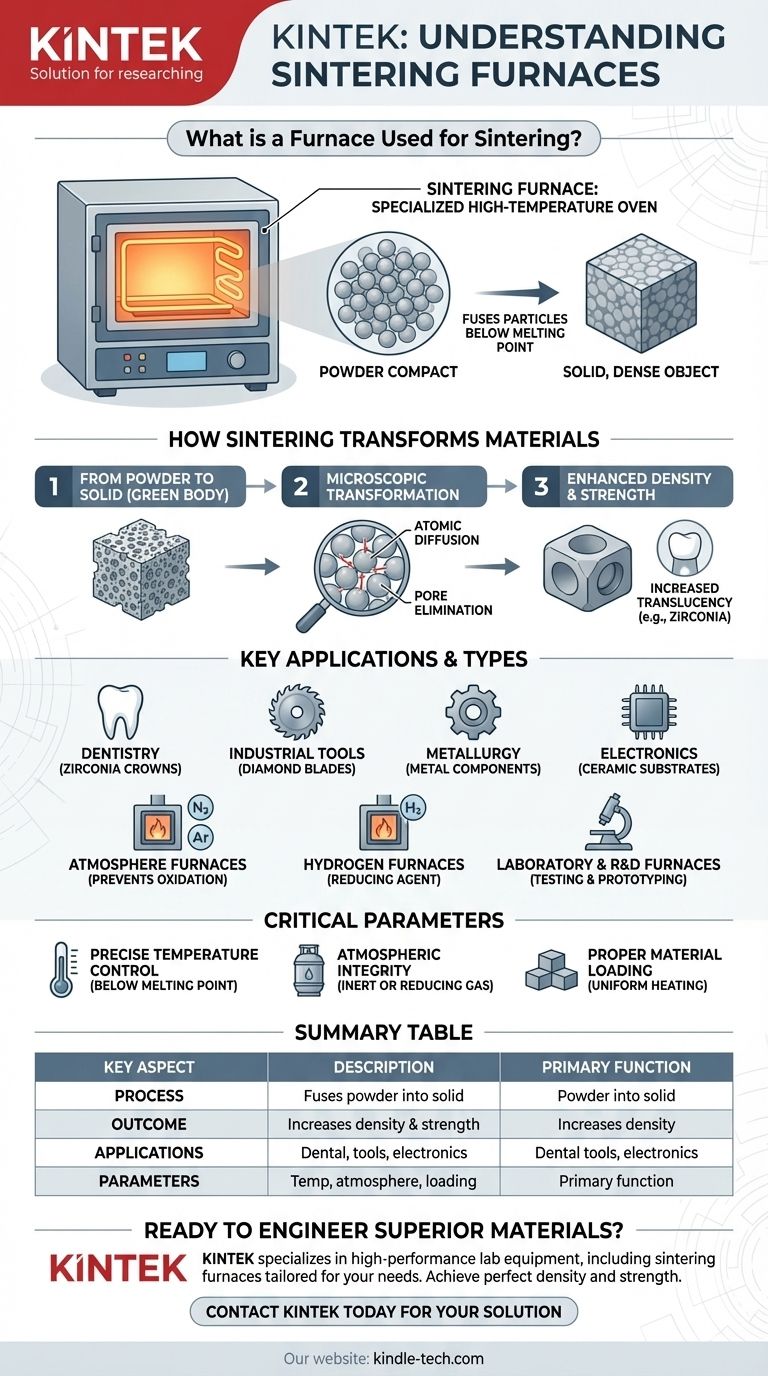 KINTEK
Solution for researching

KINTEK: UNDERSTANDING SINTERING FURNACES

What is a Furnace Used for Sintering?

SINTERING FURNACE: SPECIALIZED HIGH-TEMPERATURE OVEN

POWDER COMPACT

FUSES PARTICLES BELOW MELTING POINT

SOLID, DENSE OBJECT

HOW SINTERING TRANSFORMS MATERIALS

1 FROM POWDER TO SOLID (GREEN BODY)

2 MICROSCOPIC TRANSFORMATION

3 ENHANCED DENSITY & STRENGTH

ATOMIC DIFFUSION

PORE ELIMINATION

INCREASED TRANSLUCENCY (e.g., ZIRCONIA)

KEY APPLICATIONS & TYPES

DENTISTRY (ZIRCONIA CROWNS)

INDUSTRIAL TOOLS (DIAMOND BLADES)

METALLURGY (METAL COMPONENTS)

ELECTRONICS (CERAMIC SUBSTRATES)

$N_2$

Ar

ATMOSPHERE FURNACES (PREVENTS OXIDATION)

$H_2$

HYDROGEN FURNACES (REDUCING AGENT)

LABORATORY & R&D FURNACES (TESTING & PROTOTYPING)

CRITICAL PARAMETERS

PRECISE TEMPERATURE CONTROL (BELOW MELTING POINT)

ATMOSPHERIC INTEGRITY (INERT OR REDUCING GAS)

PROPER MATERIAL LOADING (UNIFORM HEATING)

SUMMARY TABLE

| KEY ASPECT | DESCRIPTION | PRIMARY FUNCTION |
|---|---|---|
| PROCESS | Fuses powder into solid | Powder into solid |
| OUTCOME | Increases density & strength | Increases density |
| APPLICATIONS | Dental, tools, electronics | Dental tools, electronics |
| PARAMETERS | Temp, atmosphere, loading | Primary function |

READY TO ENGINEER SUPERIOR MATERIALS?

KINTEK

KINTEK specializes in high-performance lab equipment, including sintering furnaces tailored for your needs. Achieve perfect density and strength.

CONTACT KINTEK TODAY FOR YOUR SOLUTION

Our website: kindle-tech.com