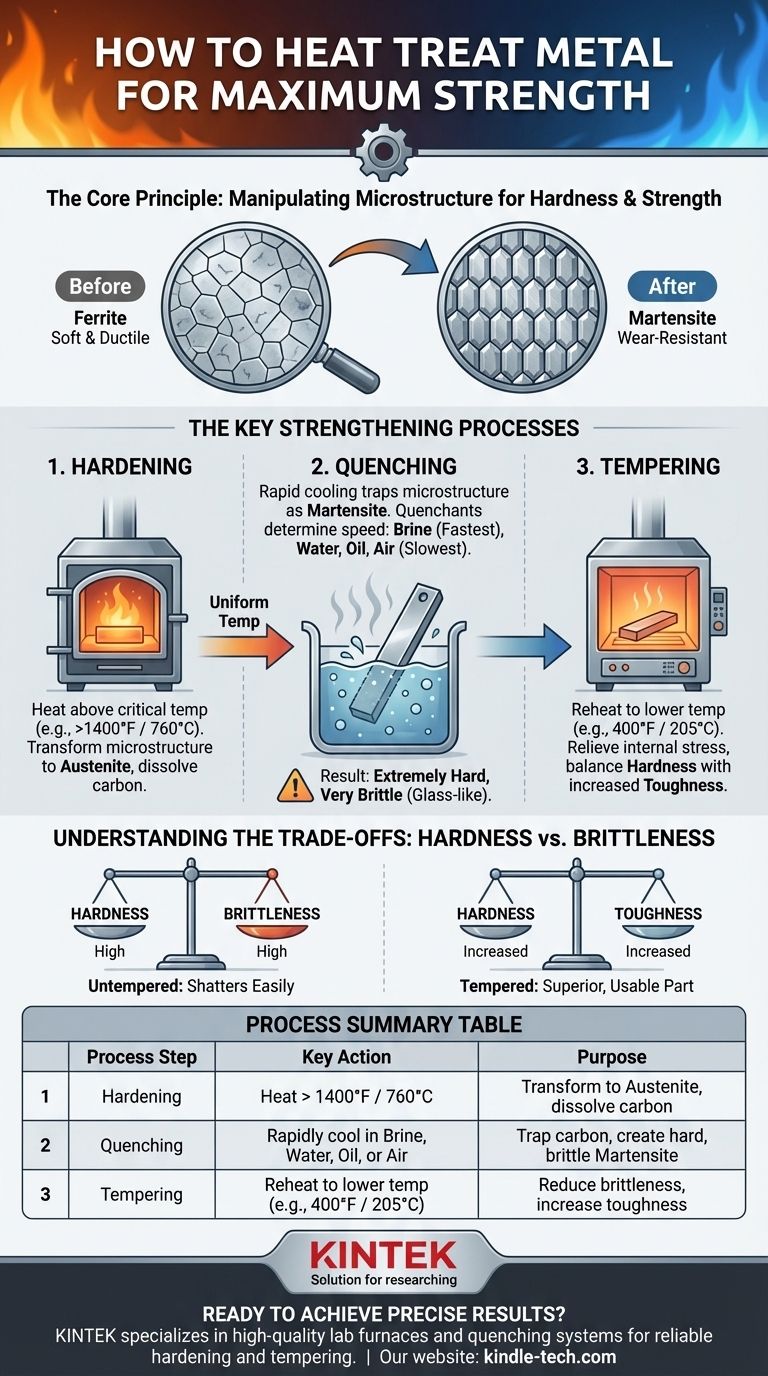 HOW TO HEAT TREAT METAL FOR MAXIMUM STRENGTH

The Core Principle: Manipulating Microstructure for Hardness & Strength

Before
Ferrite
Soft & Ductile

After
Martensite
Wear-Resistant

THE KEY STRENGTHENING PROCESSES

1. HARDENING

Heat above critical temp (e.g., >1400°F / 760°C). Transform microstructure to Austenite, dissolve carbon.

Uniform Temp

2. QUENCHING

Rapid cooling traps microstructure as Martensite. Quenchants determine speed: Brine (Fastest), Water, Oil, Air (Slowest).

Result: Extremely Hard, Very Brittle (Glass-like).

3. TEMPERING

Reheat to lower temp (e.g., 400°F / 205°C). Relieve internal stress, balance Hardness with increased Toughness.

UNDERSTANDING THE TRADE-OFFS: HARDNESS vs. BRITTLENESS

HARDNESS
High
BRITTLENESS
High
Untempered: Shatters Easily

HARDNESS
Increased
TOUGHNESS
Increased
Tempered: Superior, Usable Part

PROCESS SUMMARY TABLE

| | Process Step | Key Action | Purpose |
|---|---|---|---|
| 1 | Hardening | Heat > 1400°F / 760°C | Transform to Austenite, dissolve carbon |
| 2 | Quenching | Rapidly cool in Brine, Water, Oil, or Air | Trap carbon, create hard, brittle Martensite |
| 3 | Tempering | Reheat to lower temp (e.g., 400°F / 205°C) | Reduce brittleness, increase toughness |

KINTEK
Solution for researching

READY TO ACHIEVE PRECISE RESULTS?
KINTEK specializes in high-quality lab furnaces and quenching systems for reliable hardening and tempering. | Our website: kindle-tech.com