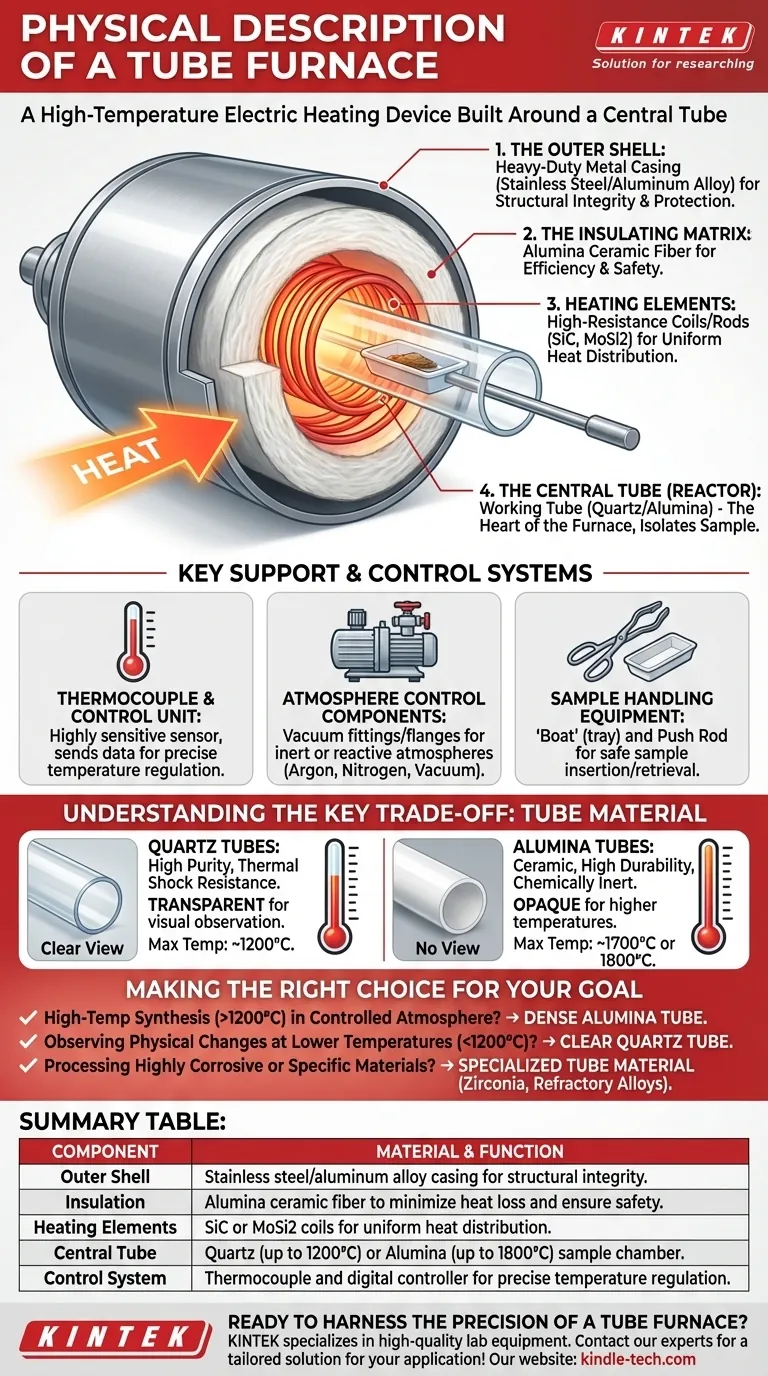 PHYSICAL DESCRIPTION OF A TUBE FURNACE

KINTEK
Solution for researching

A High-Temperature Electric Heating Device Built Around a Central Tube

1. THE OUTER SHELL: Heavy-Duty Metal Casing (Stainless Steel/Aluminum Alloy) for Structural Integrity & Protection.

2. THE INSULATING MATRIX: Alumina Ceramic Fiber for Efficiency & Safety.

3. HEATING ELEMENTS: High-Resistance Coils/Rods (SiC, MoSi2) for Uniform Heat Distribution.

HEAT

4. THE CENTRAL TUBE (REACTOR): Working Tube (Quartz/Alumina) - The Heart of the Furnace, Isolates Sample.

KEY SUPPORT & CONTROL SYSTEMS

THERMOCOUPLE & CONTROL UNIT: Highly sensitive sensor, sends data for precise temperature regulation.

ATMOSPHERE CONTROL COMPONENTS: Vacuum fittings/flanges for inert or reactive atmospheres (Argon, Nitrogen, Vacuum).

SAMPLE HANDLING EQUIPMENT: 'Boat' (tray) and Push Rod for safe sample insertion/retrieval.

UNDERSTANDING THE KEY TRADE-OFF: TUBE MATERIAL

Clear View
QUARTZ TUBES: High Purity, Thermal Shock Resistance.
TRANSPARENT for visual observation.
Max Temp: ~1200°C.

No View
ALUMINA TUBES: Ceramic, High Durability, Chemically Inert.
OPAQUE for higher temperatures.
Max Temp: ~1700°C or 1800°C.

MAKING THE RIGHT CHOICE FOR YOUR GOAL

✓ High-Temp Synthesis (>1200°C) in Controlled Atmosphere? → DENSE ALUMINA TUBE.
✓ Observing Physical Changes at Lower Temperatures (<1200°C)? → CLEAR QUARTZ TUBE.
✓ Processing Highly Corrosive or Specific Materials? → SPECIALIZED TUBE MATERIAL (Zirconia, Refractory Alloys).

SUMMARY TABLE:

| COMPONENT | MATERIAL & FUNCTION |
|---|---|
| Outer Shell | Stainless steel/aluminum alloy casing for structural integrity. |
| Insulation | Alumina ceramic fiber to minimize heat loss and ensure safety. |
| Heating Elements | SiC or MoSi2 coils for uniform heat distribution. |
| Central Tube | Quartz (up to 1200°C) or Alumina (up to 1800°C) sample chamber. |
| Control System | Thermocouple and digital controller for precise temperature regulation. |

KINTEK

READY TO HARNESS THE PRECISION OF A TUBE FURNACE?
KINTEK specializes in high-quality lab equipment. Contact our experts for a tailored solution for your application! Our website: kindle-tech.com