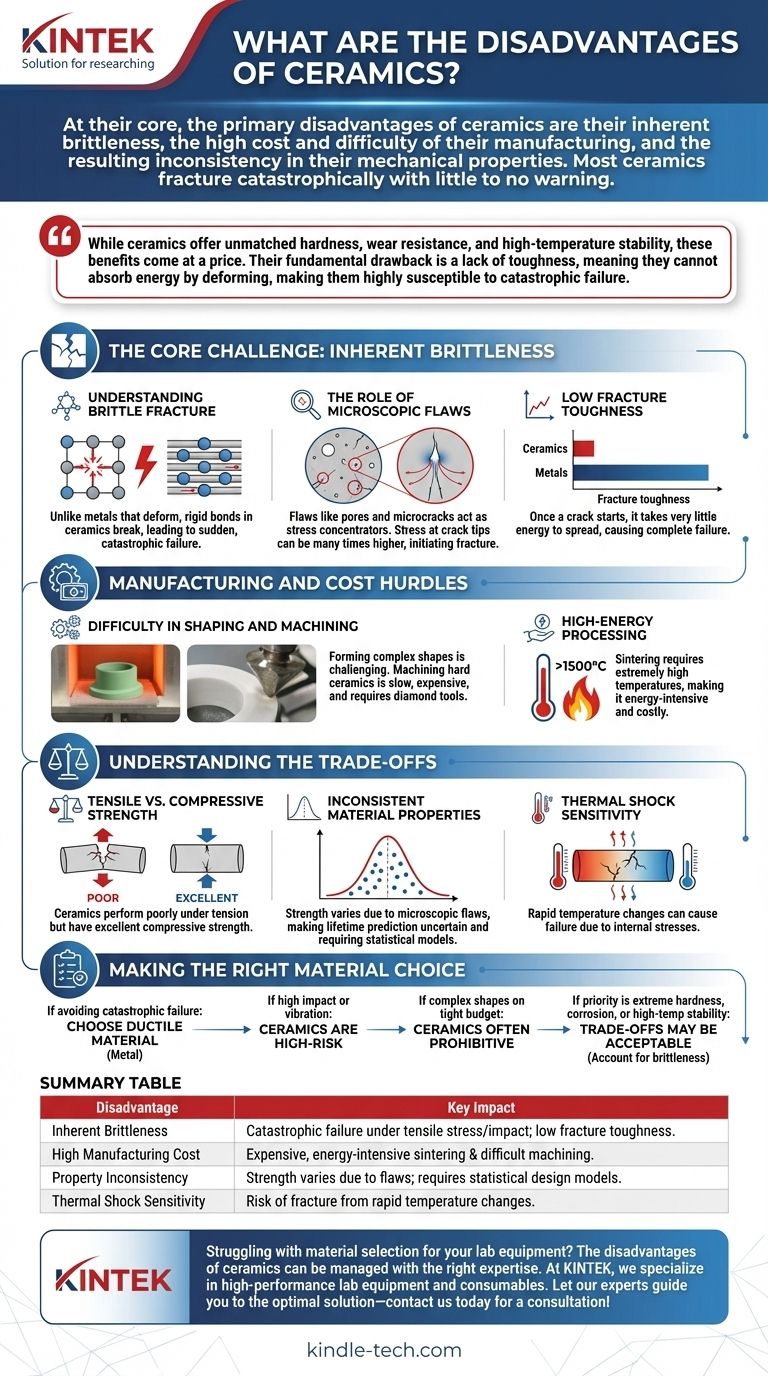 KINTEK
Solution for researching

WHAT ARE THE DISADVANTAGES OF CERAMICS?

At their core, the primary disadvantages of ceramics are their inherent brittleness, the high cost and difficulty of their manufacturing, and the resulting inconsistency in their mechanical properties. Most ceramics fracture catastrophically with little to no warning.

While ceramics offer unmatched hardness, wear resistance, and high-temperature stability, these benefits come at a price. Their fundamental drawback is a lack of toughness, meaning they cannot absorb energy by deforming, making them highly susceptible to catastrophic failure.

THE CORE CHALLENGE: INHERENT BRITTLENESS

UNDERSTANDING BRITTLE FRACTURE
Unlike metals that deform, rigid bonds in ceramics break, leading to sudden, catastrophic failure.

THE ROLE OF MICROSCOPIC FLAWS
Flaws like pores and microcracks act as stress concentrators. Stress at crack tips can be many times higher, initiating fracture.

LOW FRACTURE TOUGHNESS
Ceramics
Metals
Fracture toughness
Once a crack starts, it takes very little energy to spread, causing complete failure.

MANUFACTURING AND COST HURDLES

DIFFICULTY IN SHAPING AND MACHINING
Forming complex shapes is challenging. Machining hard ceramics is slow, expensive, and requires diamond tools.

HIGH-ENERGY PROCESSING
>1500°C
Sintering requires extremely high temperatures, making it energy-intensive and costly.

UNDERSTANDING THE TRADE-OFFS

TENSILE VS. COMPRESSIVE STRENGTH
POOR
EXCELLENT
Ceramics perform poorly under tension but have excellent compressive strength.

INCONSISTENT MATERIAL PROPERTIES
Strength varies due to microscopic flaws, making lifetime prediction uncertain and requiring statistical models.

THERMAL SHOCK SENSITIVITY
Rapid temperature changes can cause failure due to internal stresses.

MAKING THE RIGHT MATERIAL CHOICE

If avoiding catastrophic failure: CHOOSE DUCTILE MATERIAL (Metal)
If high impact or vibration: CERAMICS ARE HIGH-RISK
If complex shapes on tight budget: CERAMICS OFTEN PROHIBITIVE
If priority is extreme hardness, corrosion, or high-temp stability: TRADE-OFFS MAY BE ACCEPTABLE (Account for brittleness)

SUMMARY TABLE

| Disadvantage | Key Impact |
|---|---|
| Inherent Brittleness | Catastrophic failure under tensile stress/impact; low fracture toughness. |
| High Manufacturing Cost | Expensive, energy-intensive sintering & difficult machining. |
| Property Inconsistency | Strength varies due to flaws; requires statistical design models. |
| Thermal Shock Sensitivity | Risk of fracture from rapid temperature changes. |

KINTEK
Struggling with material selection for your lab equipment? The disadvantages of ceramics can be managed with the right expertise. At KINTEK, we specialize in high-performance lab equipment and consumables. Let our experts guide you to the optimal solution—contact us today for a consultation!

kindle-tech.com