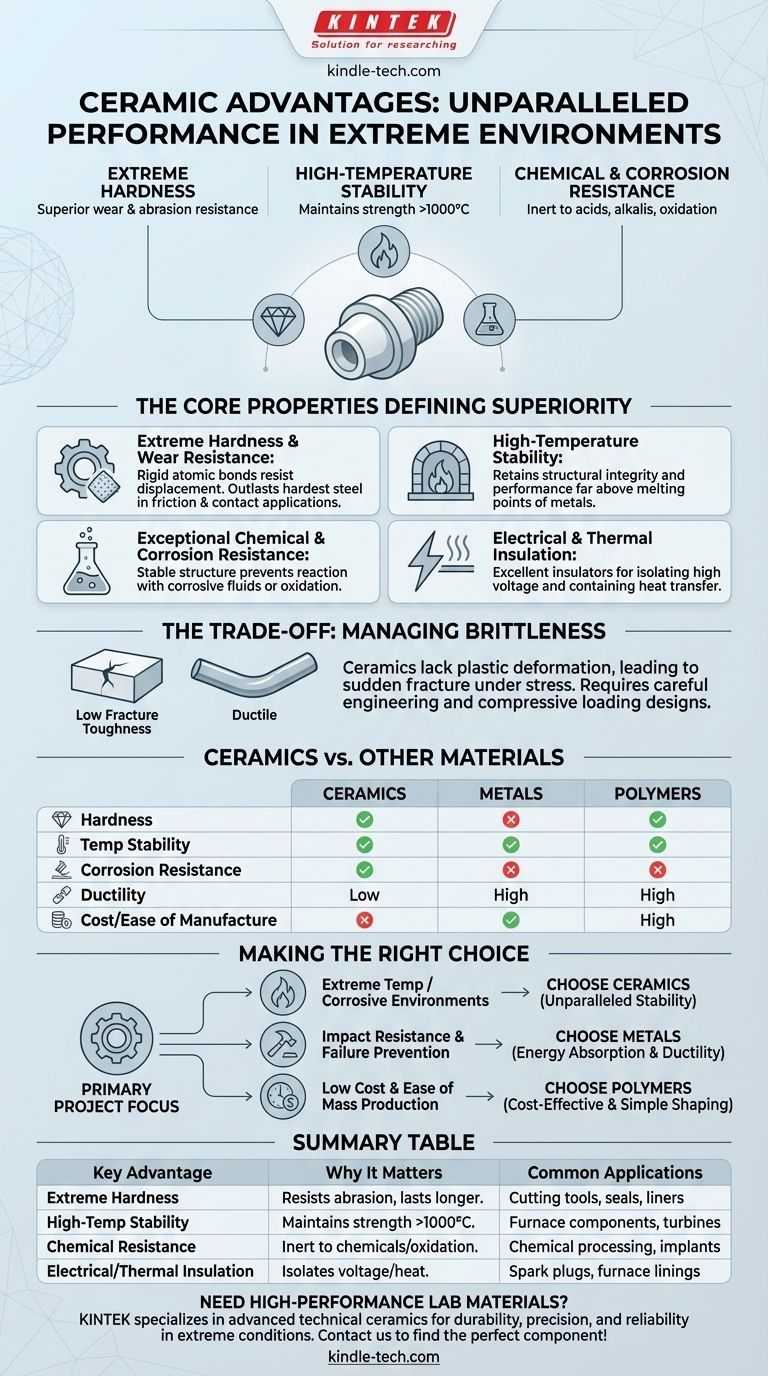 KINTEK
Solution for researching

kindle-tech.com

CERAMIC ADVANTAGES: UNPARALLELED PERFORMANCE IN EXTREME ENVIRONMENTS

EXTREME HARDNESS
Superior wear & abrasion resistance

HIGH-TEMPERATURE STABILITY
Maintains strength >1000°C

CHEMICAL & CORROSION RESISTANCE
Inert to acids, alkalis, oxidation

THE CORE PROPERTIES DEFINING SUPERIORITY

Extreme Hardness & Wear Resistance:
Rigid atomic bonds resist displacement. Outlasts hardest steel in friction & contact applications.

High-Temperature Stability:
Retains structural integrity and performance far above melting points of metals.

Exceptional Chemical & Corrosion Resistance:
Stable structure prevents reaction with corrosive fluids or oxidation.

Electrical & Thermal Insulation:
Excellent insulators for isolating high voltage and containing heat transfer.

THE TRADE-OFF: MANAGING BRITTLENESS

Low Fracture Toughness

Ductile

Ceramics lack plastic deformation, leading to sudden fracture under stress. Requires careful engineering and compressive loading designs.

CERAMICS vs. OTHER MATERIALS

| | CERAMICS | METALS | POLYMERS |
|---|---|---|---|
| Hardness | ✓ | ✗ | ✓ |
| Temp Stability | ✓ | ✓ | ✓ |
| Corrosion Resistance | ✓ | ✗ | ✗ |
| Ductility | Low | High | High |
| Cost/Ease of Manufacture | ✗ | ✓ | High |

MAKING THE RIGHT CHOICE

PRIMARY PROJECT FOCUS

Extreme Temp / Corrosive Environments → CHOOSE CERAMICS (Unparalleled Stability)

Impact Resistance & Failure Prevention → CHOOSE METALS (Energy Absorption & Ductility)

Low Cost & Ease of Mass Production → CHOOSE POLYMERS (Cost-Effective & Simple Shaping)

SUMMARY TABLE

| Key Advantage | Why It Matters | Common Applications |
|---|---|---|
| Extreme Hardness | Resists abrasion, lasts longer. | Cutting tools, seals, liners |
| High-Temp Stability | Maintains strength >1000°C. | Furnace components, turbines |
| Chemical Resistance | Inert to chemicals/oxidation. | Chemical processing, implants |
| Electrical/Thermal Insulation | Isolates voltage/heat. | Spark plugs, furnace linings |

NEED HIGH-PERFORMANCE LAB MATERIALS?
KINTEK specializes in advanced technical ceramics for durability, precision, and reliability in extreme conditions. Contact us to find the perfect component!
kindle-tech.com