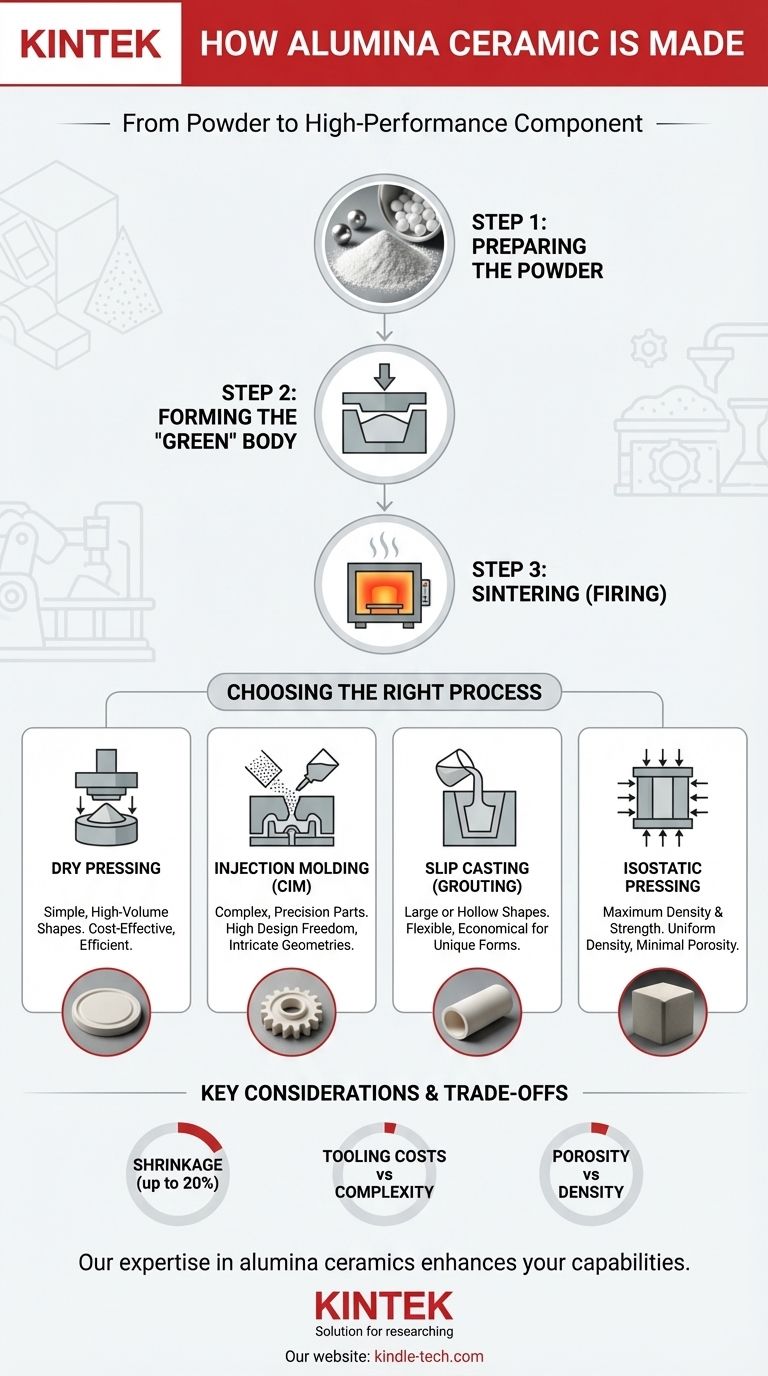 KINTEK HOW ALUMINA CERAMIC IS MADE

From Powder to High-Performance Component

STEP 1: PREPARING THE POWDER

STEP 2: FORMING THE "GREEN" BODY

STEP 3: SINTERING (FIRING)

CHOOSING THE RIGHT PROCESS

DRY PRESSING
Simple, High-Volume Shapes. Cost-Effective, Efficient.

INJECTION MOLDING (CIM)
Complex, Precision Parts. High Design Freedom, Intricate Geometries.

SLIP CASTING (GROUTING)
Large or Hollow Shapes. Flexible, Economical for Unique Forms.

ISOSTATIC PRESSING
Maximum Density & Strength. Uniform Density, Minimal Porosity.

KEY CONSIDERATIONS & TRADE-OFFS

SHRINKAGE (up to 20%)

TOOLING COSTS vs COMPLEXITY

POROSITY vs DENSITY

Our expertise in alumina ceramics enhances your capabilities.

KINTEK
Solution for researching

Our website: kindle-tech.com