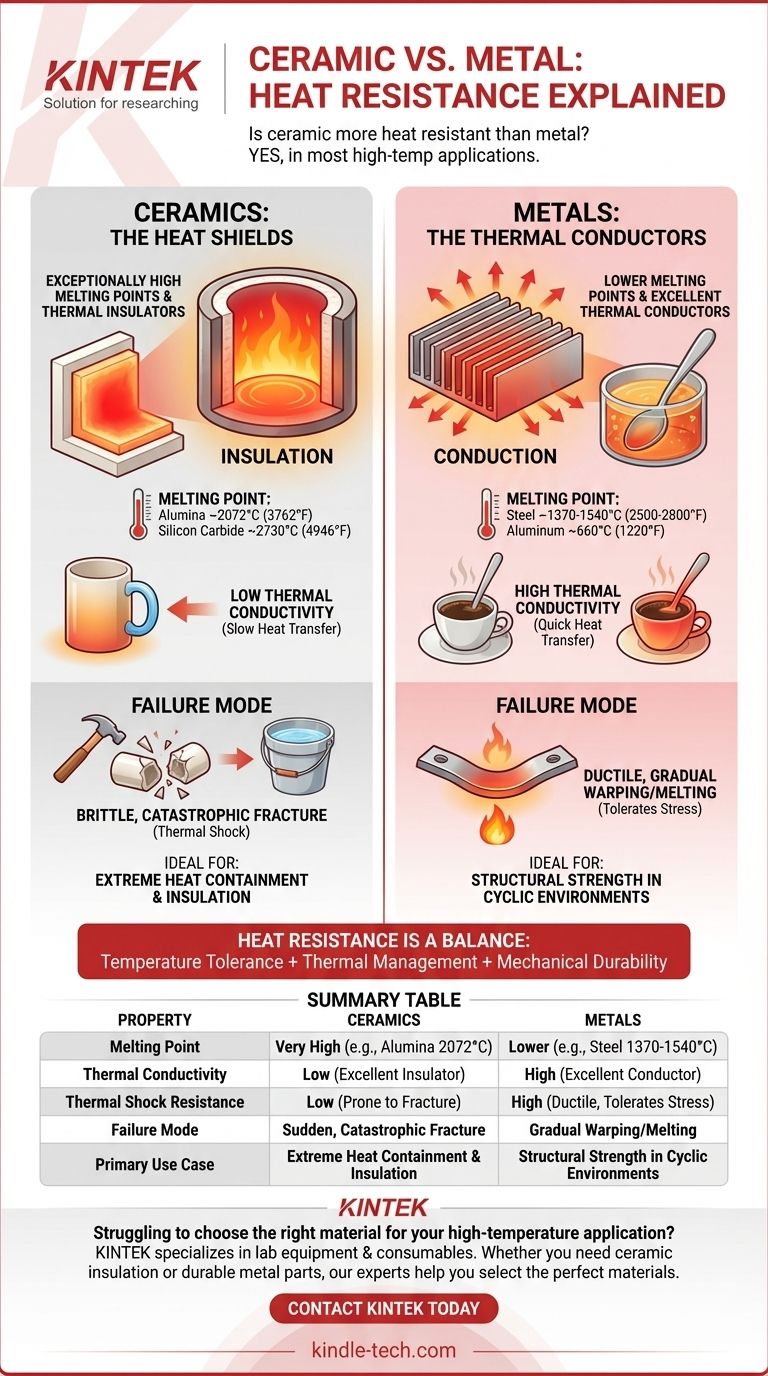 KINTEK
Solution for researching

CERAMIC VS. METAL: HEAT RESISTANCE EXPLAINED

Is ceramic more heat resistant than metal? YES, in most high-temp applications.

CERAMICS: THE HEAT SHIELDS

EXCEPTIONALLY HIGH MELTING POINTS & THERMAL INSULATORS

INSULATION

MELTING POINT:
Alumina ~2072°C (3762°F)
Silicon Carbide ~2730°C (4946°F)

LOW THERMAL CONDUCTIVITY
(Slow Heat Transfer)

FAILURE MODE

BRITTLE, CATASTROPHIC FRACTURE
(Thermal Shock)

IDEAL FOR:
EXTREME HEAT CONTAINMENT & INSULATION

METALS: THE THERMAL CONDUCTORS

LOWER MELTING POINTS & EXCELLENT THERMAL CONDUCTORS

CONDUCTION

MELTING POINT:
Steel ~1370-1540°C (2500-2800°F)
Aluminum ~660°C (1220°F)

HIGH THERMAL CONDUCTIVITY
(Quick Heat Transfer)

FAILURE MODE

DUCTILE, GRADUAL WARPING/MELTING
(Tolerates Stress)

IDEAL FOR:
STRUCTURAL STRENGTH IN CYCLIC ENVIRONMENTS

HEAT RESISTANCE IS A BALANCE:
Temperature Tolerance + Thermal Management + Mechanical Durability

SUMMARY TABLE

| PROPERTY | CERAMICS | METALS |
|---|---|---|
| Melting Point | Very High (e.g., Alumina 2072°C) | Lower (e.g., Steel 1370-1540°C) |
| Thermal Conductivity | Low (Excellent Insulator) | High (Excellent Conductor) |
| Thermal Shock Resistance | Low (Prone to Fracture) | High (Ductile, Tolerates Stress) |
| Failure Mode | Sudden, Catastrophic Fracture | Gradual Warping/Melting |
| Primary Use Case | Extreme Heat Containment & Insulation | Structural Strength in Cyclic Environments |

KINTEK

Struggling to choose the right material for your high-temperature application?
KINTEK specializes in lab equipment & consumables. Whether you need ceramic insulation or durable metal parts, our experts help you select the perfect materials.

CONTACT KINTEK TODAY

kindle-tech.com