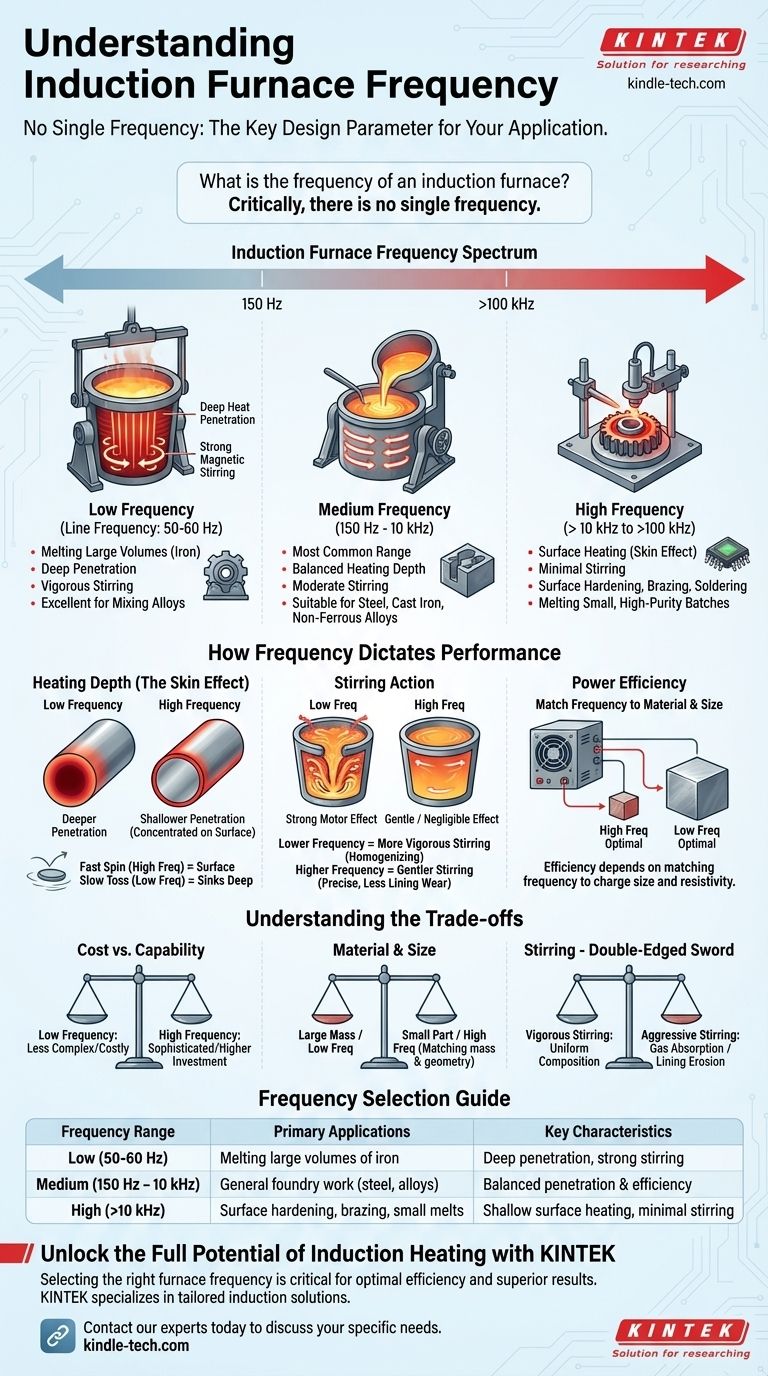 Understanding Induction Furnace Frequency

KINTEK
Solution for researching
kindle-tech.com

No Single Frequency: The Key Design Parameter for Your Application.

What is the frequency of an induction furnace?
Critically, there is no single frequency.

Induction Furnace Frequency Spectrum

150 Hz

>100 kHz

Deep Heat Penetration

Strong Magnetic Stirring

Low Frequency
(Line Frequency: 50-60 Hz)
• Melting Large Volumes (Iron)
• Deep Penetration
• Vigorous Stirring
• Excellent for Mixing Alloys

Medium Frequency
(150 Hz - 10 kHz)
• Most Common Range
• Balanced Heating Depth
• Moderate Stirring
• Suitable for Steel, Cast Iron, Non-Ferrous Alloys

High Frequency
(> 10 kHz to >100 kHz)
• Surface Heating (Skin Effect)
• Minimal Stirring
• Surface Hardening, Brazing, Soldering
• Melting Small, High-Purity Batches

How Frequency Dictates Performance

Heating Depth (The Skin Effect)
Low Frequency
High Frequency
Deeper Penetration
Shallower Penetration (Concentrated on Surface)
Fast Spin (High Freq) = Surface
Slow Toss (Low Freq) = Sinks Deep

Stirring Action
Low Freq
High Freq
Strong Motor Effect
Gentle / Negligible Effect
Lower Frequency = More Vigorous Stirring (Homogenizing)
Higher Frequency = Gentler Stirring (Precise, Less Lining Wear)

Power Efficiency
Match Frequency to Material & Size
High Freq Optimal
Low Freq Optimal
Efficiency depends on matching frequency to charge size and resistivity.

Understanding the Trade-offs

Cost vs. Capability
Low Frequency: Less Complex/Costly
High Frequency: Sophisticated/Higher Investment

Material & Size
Large Mass / Low Freq
Small Part / High Freq (Matching mass & geometry)

Stirring - Double-Edged Sword
Vigorous Stirring: Uniform Composition
Aggressive Stirring: Gas Absorption / Lining Erosion

Frequency Selection Guide

| Frequency Range | Primary Applications | Key Characteristics |
|---|---|---|
| Low (50-60 Hz) | Melting large volumes of iron | Deep penetration, strong stirring |
| Medium (150 Hz – 10 kHz) | General foundry work (steel, alloys) | Balanced penetration & efficiency |
| High (>10 kHz) | Surface hardening, brazing, small melts | Shallow surface heating, minimal stirring |

Unlock the Full Potential of Induction Heating with KINTEK
Selecting the right furnace frequency is critical for optimal efficiency and superior results. KINTEK specializes in tailored induction solutions.

Contact our experts today to discuss your specific needs.
kindle-tech.com

KINTEK
Solution for researching