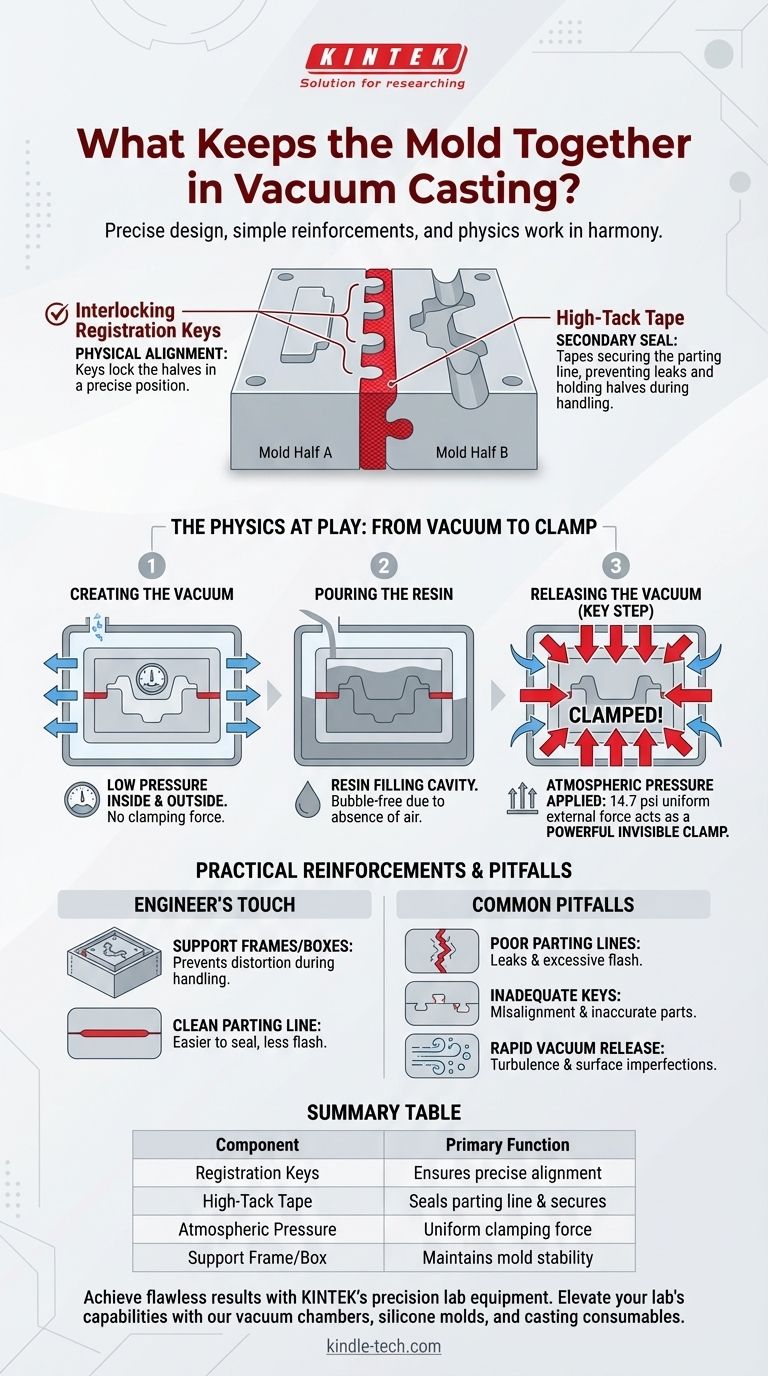 KINTEK
Solution for researching

What Keeps the Mold Together in Vacuum Casting?

Precise design, simple reinforcements, and physics work in harmony.

Interlocking Registration Keys
PHYSICAL ALIGNMENT: Keys lock the halves in a precise position.

High-Tack Tape
SECONDARY SEAL: Tapes securing the parting line, preventing leaks and holding halves during handling.

Mold Half A
Mold Half B

THE PHYSICS AT PLAY: FROM VACUUM TO CLAMP

1
CREATING THE VACUUM

LOW PRESSURE INSIDE & OUTSIDE. No clamping force.

2
POURING THE RESIN

RESIN FILLING CAVITY. Bubble-free due to absence of air.

3
RELEASING THE VACUUM (KEY STEP)

CLAMPED!

ATMOSPHERIC PRESSURE APPLIED: 14.7 psi uniform external force acts as a POWERFUL INVISIBLE CLAMP.

PRACTICAL REINFORCEMENTS & PITFALLS

ENGINEER'S TOUCH

SUPPORT FRAMES/BOXES: Prevents distortion during handling.

CLEAN PARTING LINE: Easier to seal, less flash.

COMMON PITFALLS

POOR PARTING LINES: Leaks & excessive flash.

INADEQUATE KEYS: Misalignment & inaccurate parts.

RAPID VACUUM RELEASE: Turbulence & surface imperfections.

SUMMARY TABLE

| Component | Primary Function |
|---|---|
| Registration Keys | Ensures precise alignment |
| High-Tack Tape | Seals parting line & secures |
| Atmospheric Pressure | Uniform clamping force |
| Support Frame/Box | Maintains mold stability |

Achieve flawless results with KINTEK's precision lab equipment. Elevate your lab's capabilities with our vacuum chambers, silicone molds, and casting consumables.

kindle-tech.com