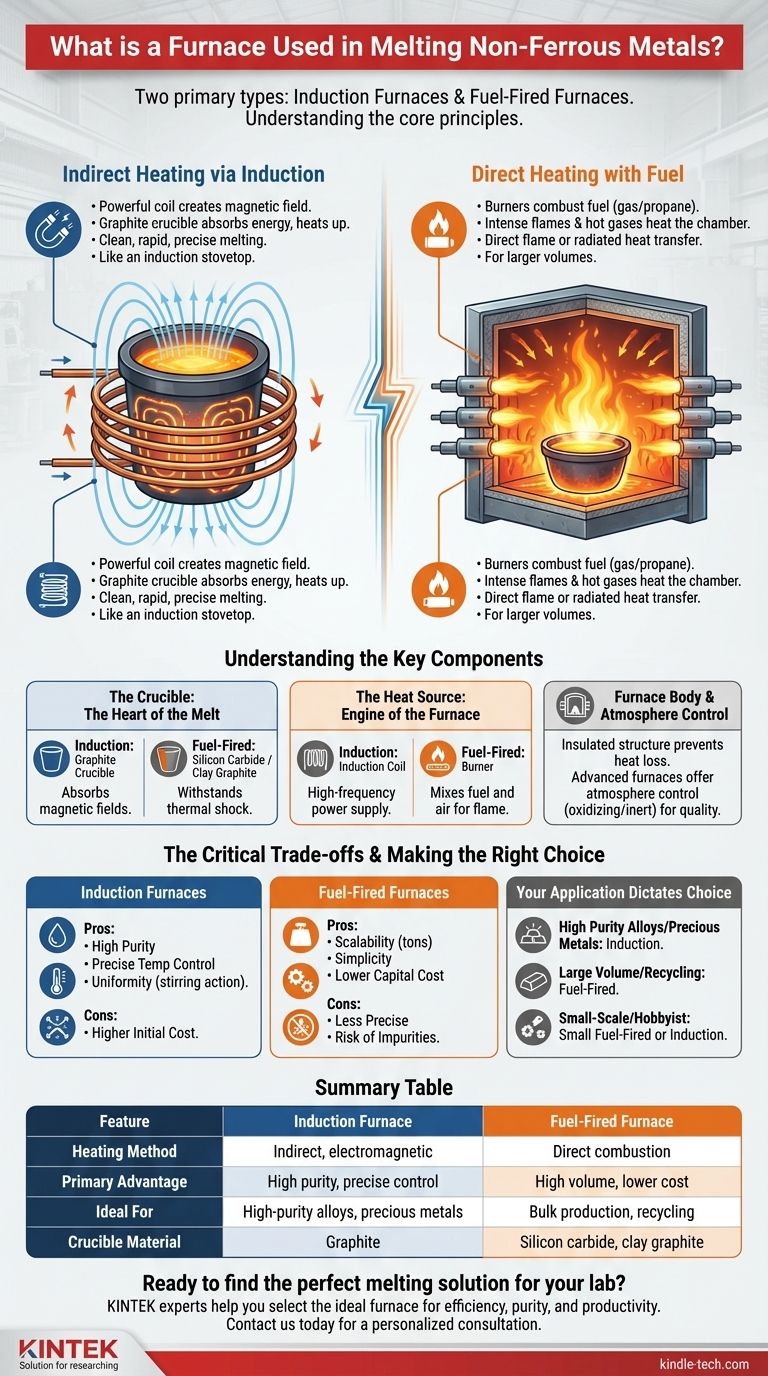 What is a Furnace Used in Melting Non-Ferrous Metals?

Two primary types: Induction Furnaces & Fuel-Fired Furnaces. Understanding the core principles.

Indirect Heating via Induction

• Powerful coil creates magnetic field.
• Graphite crucible absorbs energy, heats up.
• Clean, rapid, precise melting.
• Like an induction stovetop.

• Powerful coil creates magnetic field.
• Graphite crucible absorbs energy, heats up.
• Clean, rapid, precise melting.
• Like an induction stovetop.

Direct Heating with Fuel

• Burners combust fuel (gas/propane).
• Intense flames & hot gases heat the chamber.
• Direct flame or radiated heat transfer.
• For larger volumes.

• Burners combust fuel (gas/propane).
• Intense flames & hot gases heat the chamber.
• Direct flame or radiated heat transfer.
• For larger volumes.

Understanding the Key Components

The Crucible: The Heart of the Melt

Induction: Graphite Crucible
Absorbs magnetic fields.

Fuel-Fired: Silicon Carbide / Clay Graphite
Withstands thermal shock.

The Heat Source: Engine of the Furnace

Induction: Induction Coil
High-frequency power supply.

Fuel-Fired: Burner
Mixes fuel and air for flame.

Furnace Body & Atmosphere Control

Insulated structure prevents heat loss.
Advanced furnaces offer atmosphere control (oxidizing/inert) for quality.

The Critical Trade-offs & Making the Right Choice

Induction Furnaces

Pros:
• High Purity
• Precise Temp Control
• Uniformity (stirring action).

Cons:
• Higher Initial Cost.

Fuel-Fired Furnaces

Pros:
• Scalability (tons)
• Simplicity
• Lower Capital Cost

Cons:
• Less Precise
• Risk of Impurities.

Your Application Dictates Choice

High Purity Alloys/Precious Metals: Induction.

Large Volume/Recycling: Fuel-Fired.

Small-Scale/Hobbyist: Small Fuel-Fired or Induction.

Summary Table

| Feature | Induction Furnace | Fuel-Fired Furnace |
|---|---|---|
| Heating Method | Indirect, electromagnetic | Direct combustion |
| Primary Advantage | High purity, precise control | High volume, lower cost |
| Ideal For | High-purity alloys, precious metals | Bulk production, recycling |
| Crucible Material | Graphite | Silicon carbide, clay graphite |

Ready to find the perfect melting solution for your lab?
KINTEK experts help you select the ideal furnace for efficiency, purity, and productivity.
Contact us today for a personalized consultation.

KINTEK
Solution for researching

kindle-tech.com