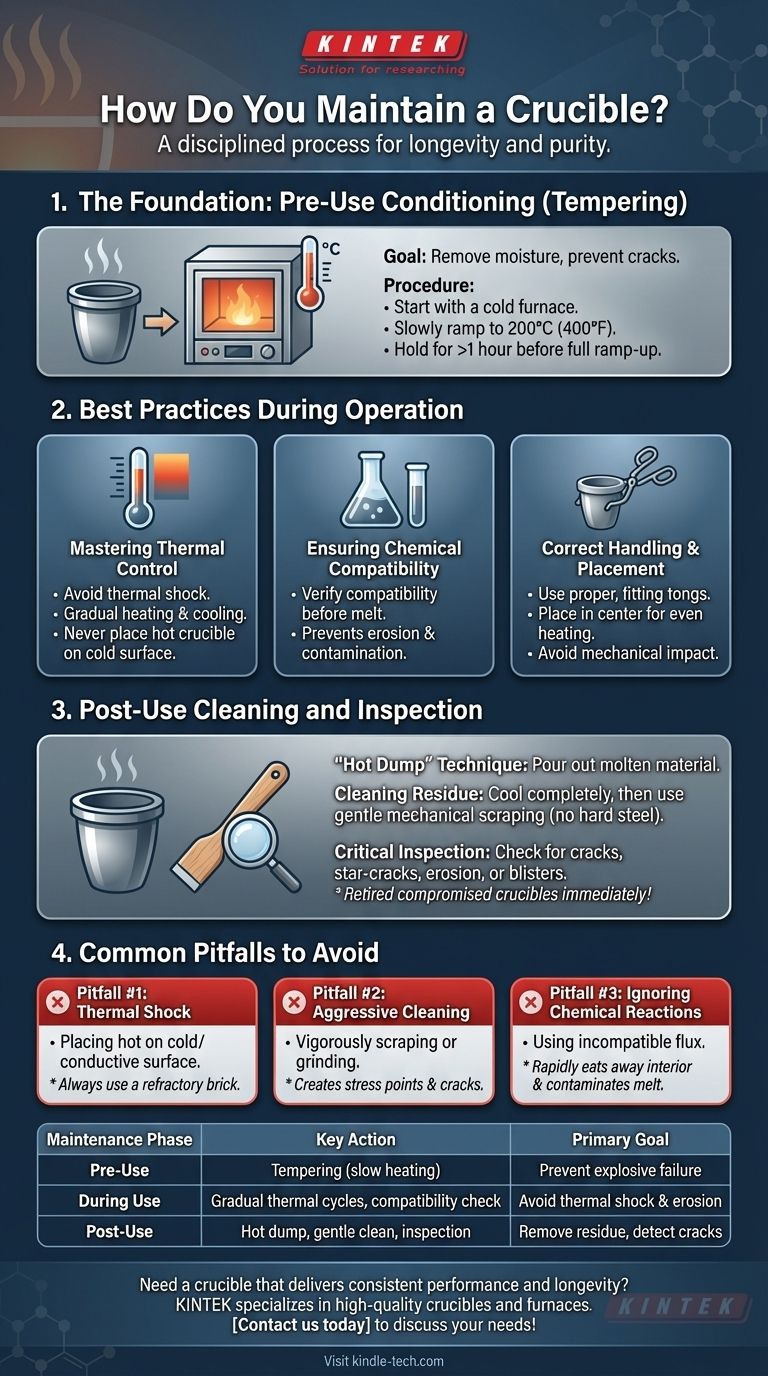 KINTEK
Solution for researching

How Do You Maintain a Crucible?
A disciplined process for longevity and purity.

1. The Foundation: Pre-Use Conditioning (Tempering)

°C

Goal: Remove moisture, prevent cracks.

Procedure:
• Start with a cold furnace.
• Slowly ramp to 200°C (400°F).
• Hold for >1 hour before full ramp-up.

2. Best Practices During Operation

Mastering Thermal Control
• Avoid thermal shock.
• Gradual heating & cooling.
• Never place hot crucible on cold surface.

Ensuring Chemical Compatibility
• Verify compatibility before melt.
• Prevents erosion & contamination.

Correct Handling & Placement
• Use proper, fitting tongs.
• Place in center for even heating.
• Avoid mechanical impact.

3. Post-Use Cleaning and Inspection

"Hot Dump" Technique: Pour out molten material.

Cleaning Residue: Cool completely, then use gentle mechanical scraping (no hard steel).

Critical Inspection: Check for cracks, star-cracks, erosion, or blisters.
* Retired compromised crucibles immediately!

4. Common Pitfalls to Avoid

Pitfall #1: Thermal Shock
• Placing hot on cold/ conductive surface.
* Always use a refractory brick.

Pitfall #2: Aggressive Cleaning
• Vigorously scraping or grinding.
* Creates stress points & cracks.

Pitfall #3: Ignoring Chemical Reactions
• Using incompatible flux.
* Rapidly eats away interior & contaminates melt.

| Maintenance Phase | Key Action | Primary Goal |
|---|---|---|
| Pre-Use | Tempering (slow heating) | Prevent explosive failure |
| During Use | Gradual thermal cycles, compatibility check | Avoid thermal shock & erosion |
| Post-Use | Hot dump, gentle clean, inspection | Remove residue, detect cracks |

Need a crucible that delivers consistent performance and longevity?
KINTEK specializes in high-quality crucibles and furnaces.
[Contact us today] to discuss your needs!

KINTEK

Visit kindle-tech.com