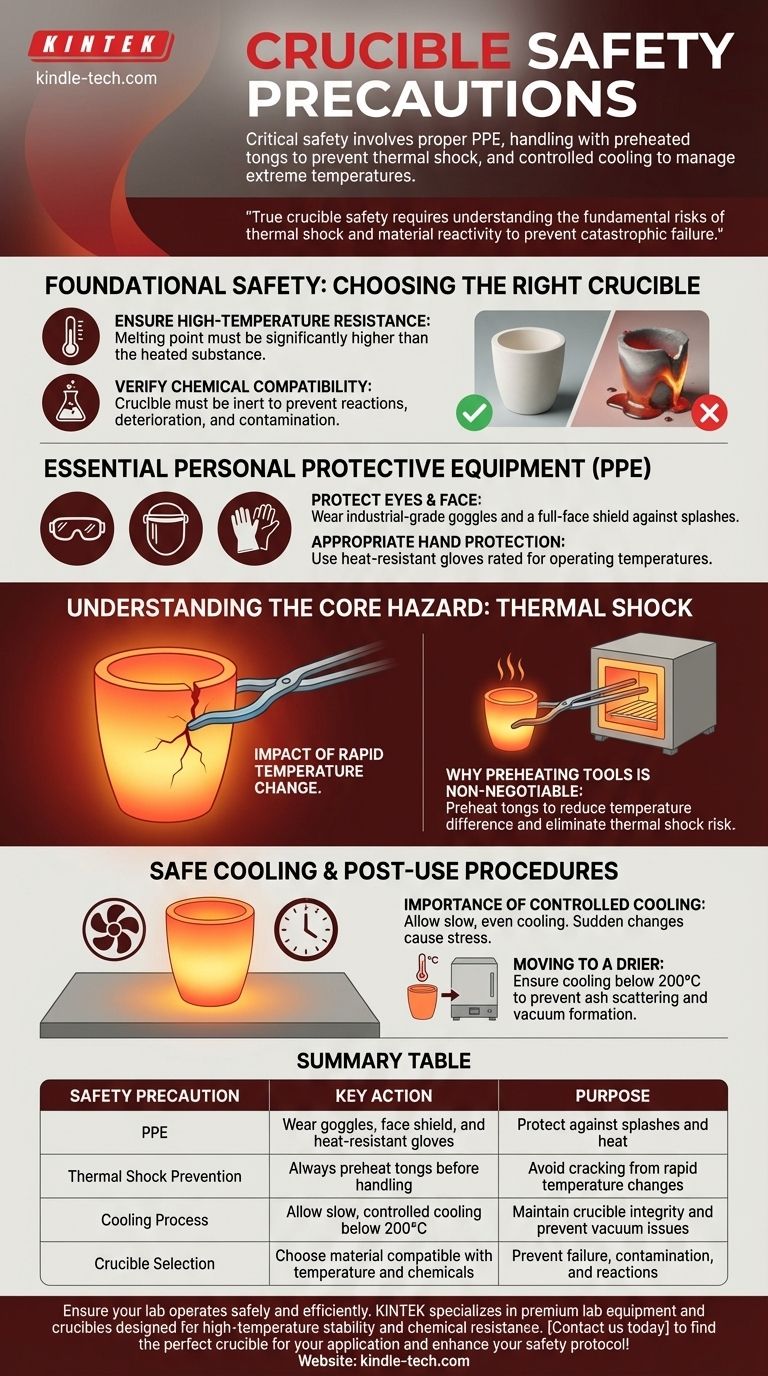 KINTEK
kindle-tech.com

CRUCIBLE SAFETY PRECAUTIONS

Critical safety involves proper PPE, handling with preheated tongs to prevent thermal shock, and controlled cooling to manage extreme temperatures.

"True crucible safety requires understanding the fundamental risks of thermal shock and material reactivity to prevent catastrophic failure."

FOUNDATIONAL SAFETY: CHOOSING THE RIGHT CRUCIBLE

ENSURE HIGH-TEMPERATURE RESISTANCE: Melting point must be significantly higher than the heated substance.

VERIFY CHEMICAL COMPATIBILITY: Cruclble must be inert to prevent reactions, deterioration, and contamination.

ESSENTIAL PERSONAL PROTECTIVE EQUIPMENT (PPE)

PROTECT EYES & FACE: Wear industrial-grade goggles and a full-face shield against splashes.

APPROPRIATE HAND PROTECTION: Use heat-resistant gloves rated for operating temperatures.

UNDERSTANDING THE CORE HAZARD: THERMAL SHOCK

IMPACT OF RAPID TEMPERATURE CHANGE.

WHY PREHEATING TOOLS IS NON-NEGOTIABLE: Preheat tongs to reduce temperature difference and eliminate thermal shock risk.

SAFE COOLING & POST-USE PROCEDURES

IMPORTANCE OF CONTROLLED COOLING: Allow slow, even cooling. Sudden changes cause stress.

°C

MOVING TO A DRIER: Ensure cooling below 200°C to prevent ash scattering and vacuum formation.

SUMMARY TABLE

| SAFETY PRECAUTION | KEY ACTION | PURPOSE |
|---|---|---|
| PPE | Wear goggles, face shield, and heat-resistant gloves | Protect against splashes and heat |
| Thermal Shock Prevention | Always preheat tongs before handling | Avoid cracking from rapid temperature changes |
| Cooling Process | Allow slow, controlled cooling below 200°C | Maintain crucible integrity and prevent vacuum issues |
| Crucible Selection | Choose material compatible with temperature and chemicals | Prevent failure, contamination, and reactions |

Ensure your lab operates safely and efficiently. KINTEK specializes in premium lab equipment and crucibles designed for high-temperature stability and chemical resistance. [Contact us today] to find the perfect crucible for your application and enhance your safety protocol!
Website: kindle-tech.com