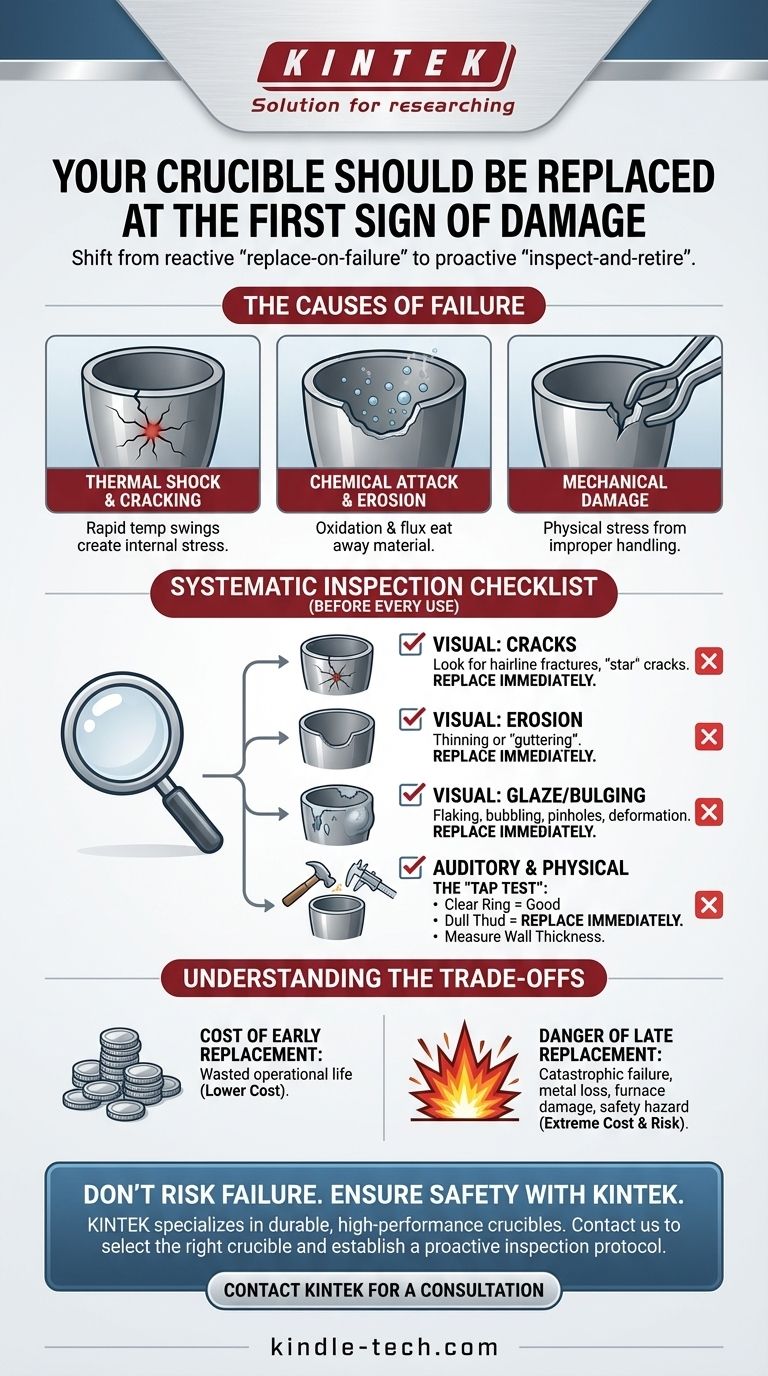 KINTEK
Solution for researching

YOUR CRUCIBLE SHOULD BE REPLACED AT THE FIRST SIGN OF DAMAGE

Shift from reactive "replace-on-failure" to proactive "inspect-and-retire".

THE CAUSES OF FAILURE

THERMAL SHOCK & CRACKING
Rapid temp swings create internal stress.

CHEMICAL ATTACK & EROSION
Oxidation & flux eat away material.

MECHANICAL DAMAGE
Physical stress from improper handling.

SYSTEMATIC INSPECTION CHECKLIST
(BEFORE EVERY USE)

VISUAL: CRACKS
Look for hairline fractures, "star" cracks. REPLACE IMMEDIATELY.

VISUAL: EROSION
Thinning or "guttering". REPLACE IMMEDIATELY.

VISUAL: GLAZE/BULGING
Flaking, bubbling, pinholes, deformation. REPLACE IMMEDIATELY.

AUDITORY & PHYSICAL
THE "TAP TEST":
• Clear Ring = Good
• Dull Thud = REPLACE IMMEDIATELY.
• Measure Wall Thickness.

UNDERSTANDING THE TRADE-OFFS

COST OF EARLY REPLACEMENT:
Wasted operational life (Lower Cost).

DANGER OF LATE REPLACEMENT:
Catastrophic failure, metal loss, furnace damage, safety hazard (Extreme Cost & Risk).

DON'T RISK FAILURE. ENSURE SAFETY WITH KINTEK.
KINTEK specializes in durable, high-performance crucibles. Contact us to select the right crucible and establish a proactive inspection protocol.

CONTACT KINTEK FOR A CONSULTATION

kindle-tech.com