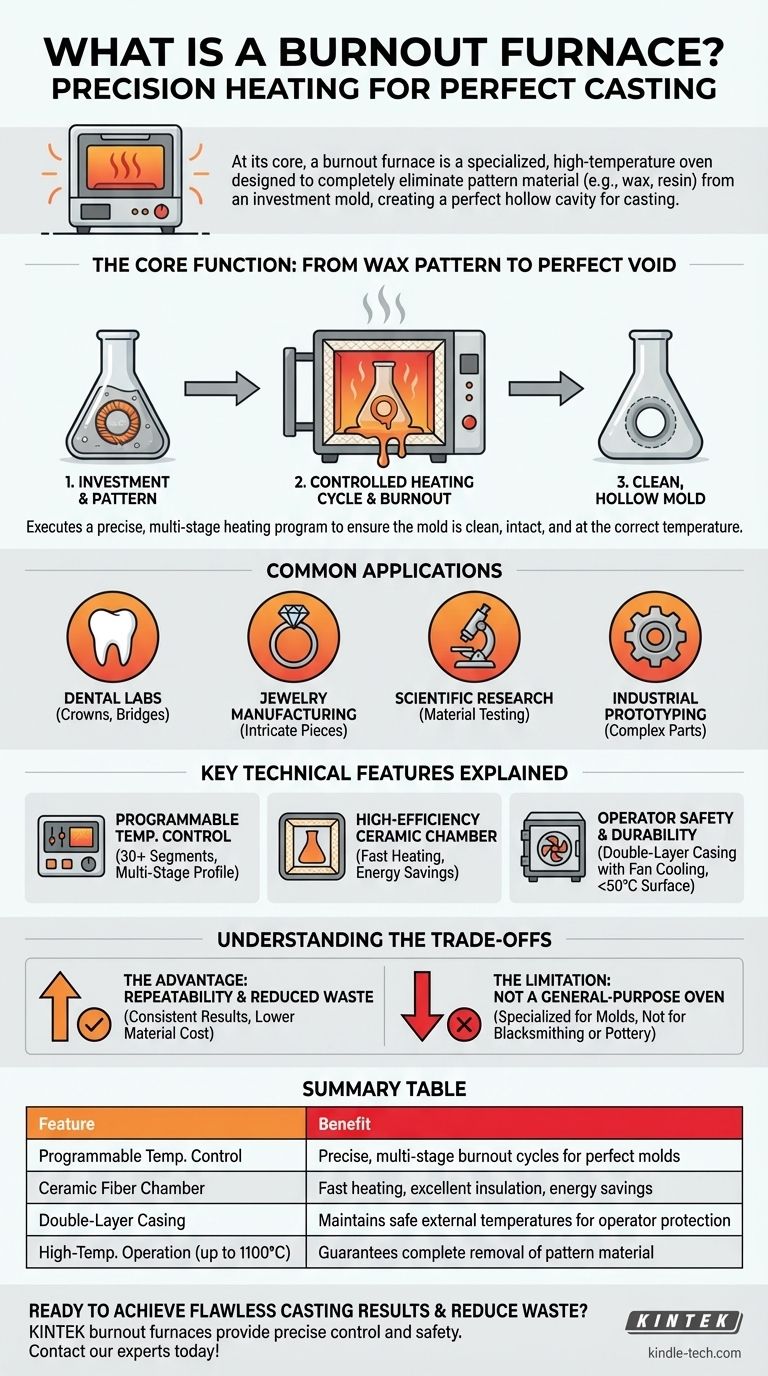 WHAT IS A BURNOUT FURNACE?
PRECISION HEATING FOR PERFECT CASTING

At its core, a burnout furnace is a specialized, high-temperature oven designed to completely eliminate pattern material (e.g., wax, resin) from an investment mold, creating a perfect hollow cavity for casting.

THE CORE FUNCTION: FROM WAX PATTERN TO PERFECT VOID

1. INVESTMENT & PATTERN

2. CONTROLLED HEATING CYCLE & BURNOUT

3. CLEAN, HOLLOW MOLD

Executes a precise, multi-stage heating program to ensure the mold is clean, intact, and at the correct temperature.

COMMON APPLICATIONS

DENTAL LABS (Crowns, Bridges)

JEWELRY MANUFACTURING (Intricate Pieces)

SCIENTIFIC RESEARCH (Material Testing)

INDUSTRIAL PROTOTYPING (Complex Parts)

KEY TECHNICAL FEATURES EXPLAINED

PROGRAMMABLE TEMP. CONTROL (30+ Segments, Multi-Stage Profile)

HIGH-EFFICIENCY CERAMIC CHAMBER (Fast Heating, Energy Savings)

OPERATOR SAFETY & DURABILITY (Double-Layer Casing with Fan Cooling, <50°C Surface)

UNDERSTANDING THE TRADE-OFFS

THE ADVANTAGE: REPEATABILITY & REDUCED WASTE (Consistent Results, Lower Material Cost)

THE LIMITATION: NOT A GENERAL-PURPOSE OVEN (Specialized for Molds, Not for Blacksmithing or Pottery)

SUMMARY TABLE

| Feature | Benefit |
|---|---|
| Programmable Temp. Control | Precise, multi-stage burnout cycles for perfect molds |
| Ceramic Fiber Chamber | Fast heating, excellent insulation, energy savings |
| Double-Layer Casing | Maintains safe external temperatures for operator protection |
| High-Temp. Operation (up to 1100°C) | Guarantees complete removal of pattern material |

READY TO ACHIEVE FLAWLESS CASTING RESULTS & REDUCE WASTE?
KINTEK burnout furnaces provide precise control and safety.
Contact our experts today!

KINTEK
kindle-tech.com