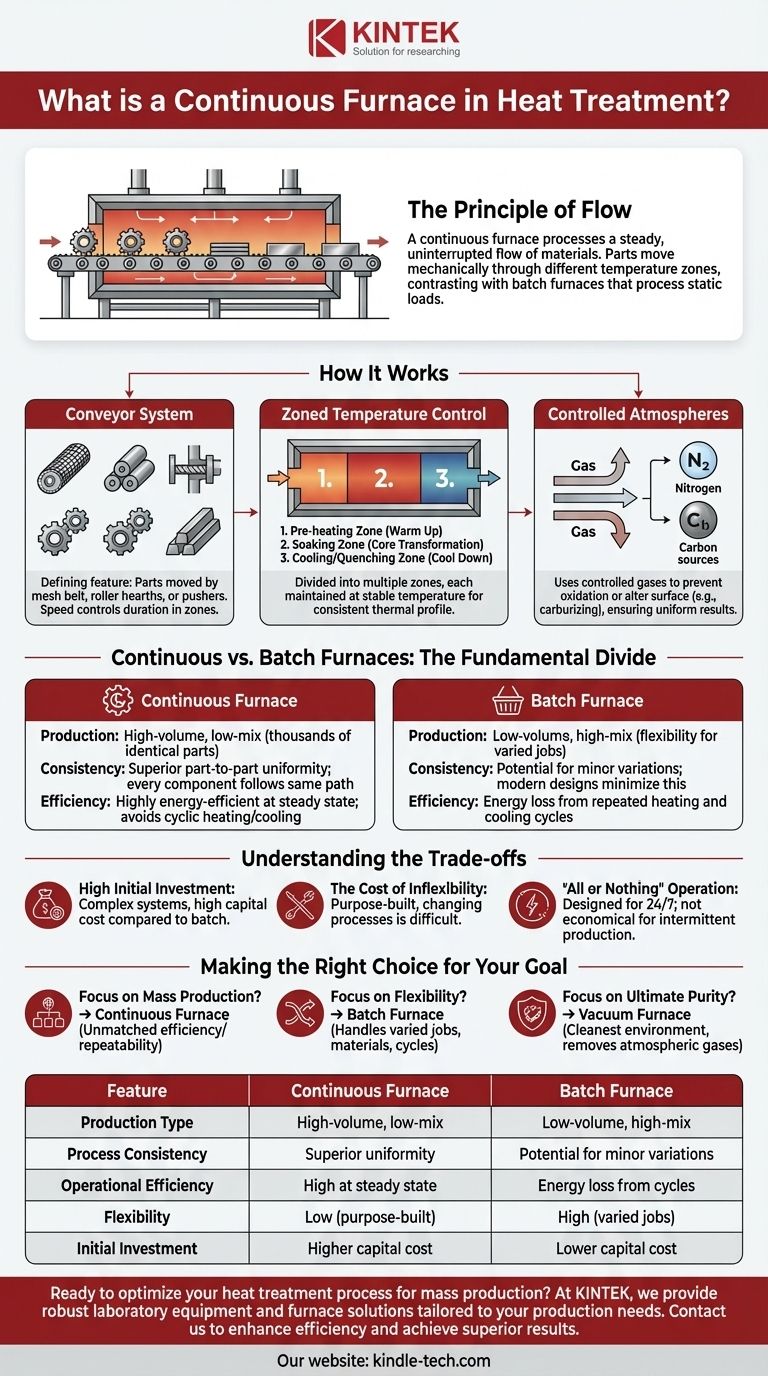 KINTEK
Solution for researching

What is a Continuous Furnace in Heat Treatment?

The Principle of Flow

A continuous furnace processes a steady, uninterrupted flow of materials. Parts move mechanically through different temperature zones, contrasting with batch furnaces that process static loads.

How It Works

Conveyor System

Defining feature: Parts moved by mesh belt, roller hearths, or pushers. Speed controls duration in zones.

Zoned Temperature Control

1. 2. 3.

1. Pre-heating Zone (Warm Up)
2. Soaking Zone (Core Transformation)
3. Cooling/Quenching Zone (Cool Down)

Divided into multiple zones, each maintained at stable temperature for consistent thermal profile.

Controlled Atmospheres

Gas
Gas
$N_2$
Nitrogen
$C_b$
Carbon sources

Uses controlled gases to prevent oxidation or alter surface (e.g., carburizing), ensuring uniform results.

Continuous vs. Batch Furnaces: The Fundamental Divide

Continuous Furnace

Production: High-volume, low-mix (thousands of identical parts)
Consistency: Superior part-to-part uniformity; every component follows same path
Efficiency: Highly energy-efficient at steady state; avoids cyclic heating/cooling

Batch Furnace

Production: Low-volums, high-mix (flexibility for varied jobs)
Consistency: Potential for minor variations; modern designs minimize this
Efficiency: Energy loss from repeated heating and cooling cycles

Understanding the Trade-offs

High Initial Investment: Complex systems, high capital cost compared to batch.

The Cost of Inflexlbility: Purpose-built, changing processes is difficult.

"All or Nothing" Operation: Designed for 24/7; not economical for intermittent production.

Making the Right Choice for Your Goal

Focus on Mass Production? → Continuous Furnace (Unmatched efficiency/ repeatability)

Focus on Flexibility? → Batch Furnace (Handles varied jobs, materials, cycles)

Focus on Ultimate Purity? → Vacuum Furnace (Cleanest environment, removes atmospheric gases)

| Feature | Continuous Furnace | Batch Furnace |
|---|---|---|
| Production Type | High-volume, low-mix | Low-volume, high-mix |
| Process Consistency | Superior uniformity | Potential for minor variations |
| Operational Efficiency | High at steady state | Energy loss from cycles |
| Flexibility | Low (purpose-built) | High (varied jobs) |
| Initial Investment | Higher capital cost | Lower capital cost |

Ready to optimize your heat treatment process for mass production? At KINTEK, we provide robust laboratory equipment and furnace solutions tailored to your production needs. Contact us to enhance efficiency and achieve superior results.

Our website: kindle-tech.com