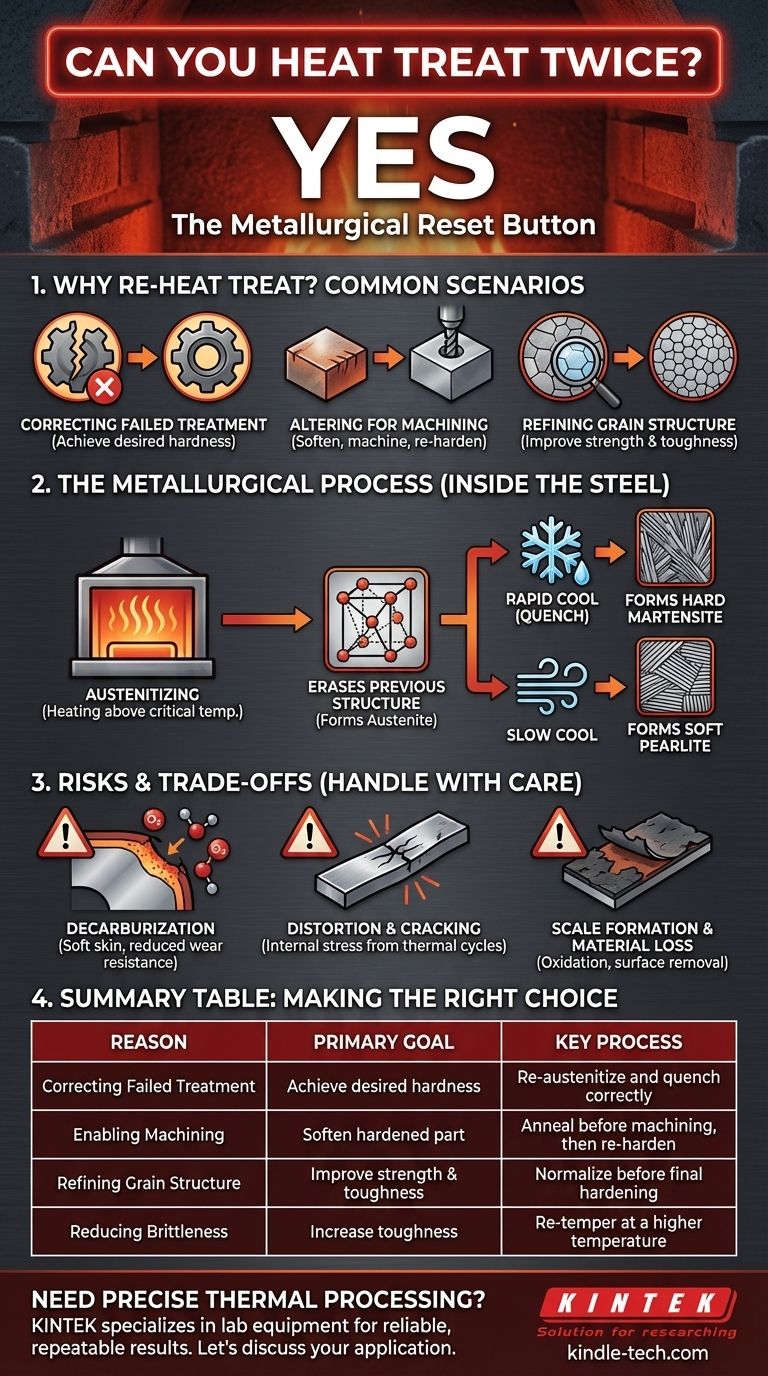 CAN YOU HEAT TREAT TWICE?

YES

The Metallurgical Reset Button

1. WHY RE-HEAT TREAT? COMMON SCENARIOS

CORRECTING FAILED TREATMENT
(Achieve desired hardness)

ALTERING FOR MACHINING
(Soften, machine, re-harden)

REFINING GRAIN STRUCTURE
(Improve strength & toughness)

2. THE METALLURGICAL PROCESS (INSIDE THE STEEL)

AUSTENITIZING
(Heating above critical temp.)

ERASES PREVIOUS STRUCTURE
(Forms Austenite)

RAPID COOL (QUENCH)

FORMS HARD MARTENSITE

SLOW COOL

FORMS SOFT PEARLITE

3. RISKS & TRADE-OFFS (HANDLE WITH CARE)

$O_2$

$O_2$

DECARBURIZATION
(Soft skin, reduced wear resistance)

DISTORTION & CRACKING
(Internal stress from thermal cycles)

SCALE FORMATION & MATERIAL LOSS
(Oxidation, surface removal)

4. SUMMARY TABLE: MAKING THE RIGHT CHOICE

| REASON | PRIMARY GOAL | KEY PROCESS |
|---|---|---|
| Correcting Failed Treatment | Achieve desired hardness | Re-austenitize and quench correctly |
| Enabling Machining | Soften hardened part | Anneal before machining, then re-harden |
| Refining Grain Structure | Improve strength & toughness | Normalize before final hardening |
| Reducing Brittleness | Increase toughness | Re-temper at a higher temperature |

NEED PRECISE THERMAL PROCESSING?
KINTEK specializes in lab equipment for reliable, repeatable results. Let's discuss your application.

KINTEK
Solution for researching
kindle-tech.com