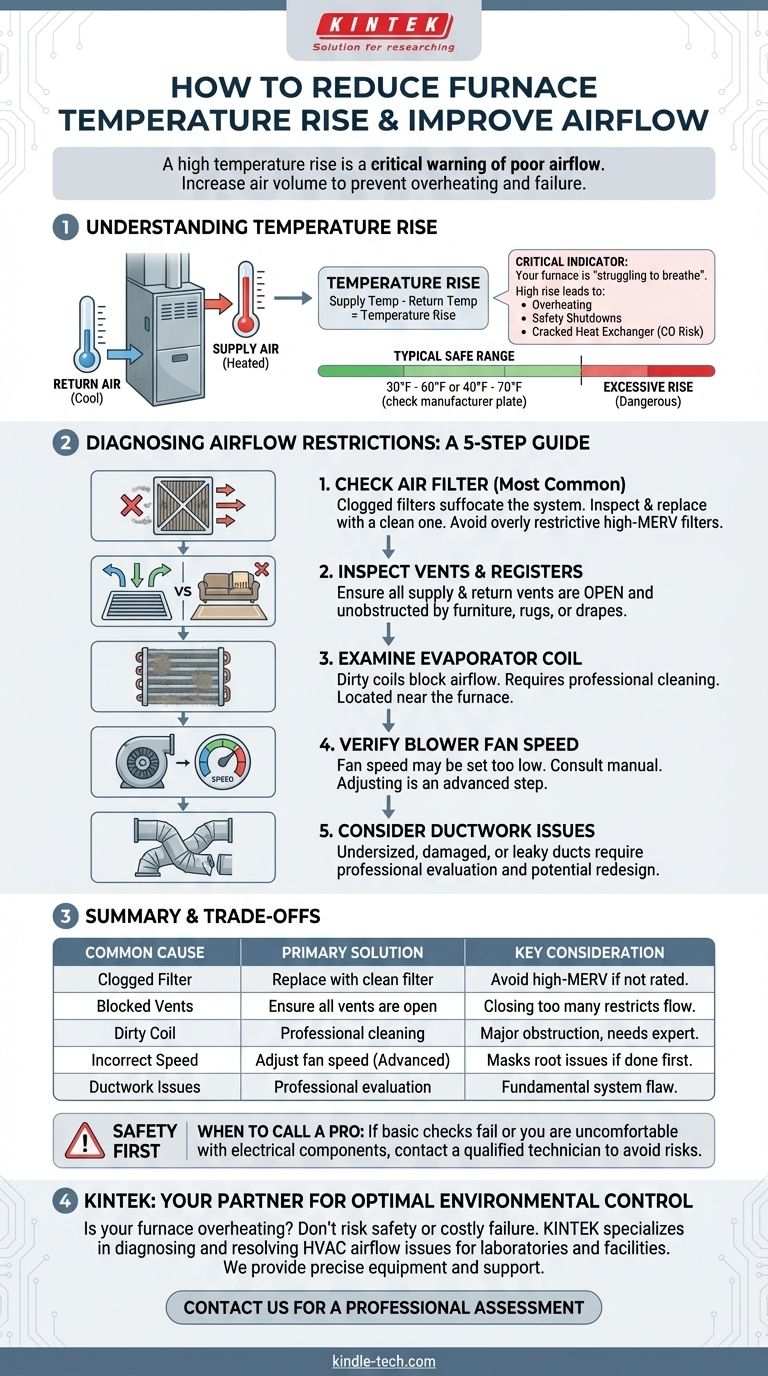 KINTEK
Solution for researching

HOW TO REDUCE FURNACE TEMPERATURE RISE & IMPROVE AIRFLOW

A high temperature rise is a critical warning of poor airflow. Increase air volume to prevent overheating and failure.

1 UNDERSTANDING TEMPERATURE RISE

RETURN AIR (Cool)

SUPPLY AIR (Heated)

TEMPERATURE RISE
Supply Temp - Return Temp = Temperature Rise

CRITICAL INDICATOR:
Your furnace is "struggling to breathe".
High rise leads to:
• Overheating
• Safety Shutdowns
• Cracked Heat Exchanger (CO Risk)

TYPICAL SAFE RANGE
30°F - 60°F or 40°F - 70°F (check manufacturer plate)

EXCESSIVE RISE (Dangerous)

2 DIAGNOSING AIRFLOW RESTRICTIONS: A 5-STEP GUIDE

VS

SPEED

1. CHECK AIR FILTER (Most Common)
Clogged filters suffocate the system. Inspect & replace with a clean one. Avoid overly restrictive high-MERV filters.

2. INSPECT VENTS & REGISTERS
Ensure all supply & return vents are OPEN and unobstructed by furniture, rugs, or drapes.

3. EXAMINE EVAPORATOR COIL
Dirty coils block airflow. Requires professional cleaning. Located near the furnace.

4. VERIFY BLOWER FAN SPEED
Fan speed may be set too low. Consult manual. Adjusting is an advanced step.

5. CONSIDER DUCTWORK ISSUES
Undersized, damaged, or leaky ducts require professional evaluation and potential redesign.

3 SUMMARY & TRADE-OFFS

| COMMON CAUSE | PRIMARY SOLUTION | KEY CONSIDERATION |
|---|---|---|
| Clogged Filter | Replace with clean filter | Avoid high-MERV if not rated. |
| Blocked Vents | Ensure all vents are open | Closing too many restricts flow. |
| Dirty Coil | Professional cleaning | Major obstruction, needs expert. |
| Incorrect Speed | Adjust fan speed (Advanced) | Masks root issues if done first. |
| Ductwork Issues | Professional evaluation | Fundamental system flaw. |

SAFETY FIRST
WHEN TO CALL A PRO: If basic checks fail or you are uncomfortable with electrical components, contact a qualified technician to avoid risks.

4 KINTEK: YOUR PARTNER FOR OPTIMAL ENVIRONMENTAL CONTROL

Is your furnace overheating? Don't risk safety or costly failure. KINTEK specializes in diagnosing and resolving HVAC airflow issues for laboratories and facilities. We provide precise equipment and support.

CONTACT US FOR A PROFESSIONAL ASSESSMENT

kindle-tech.com