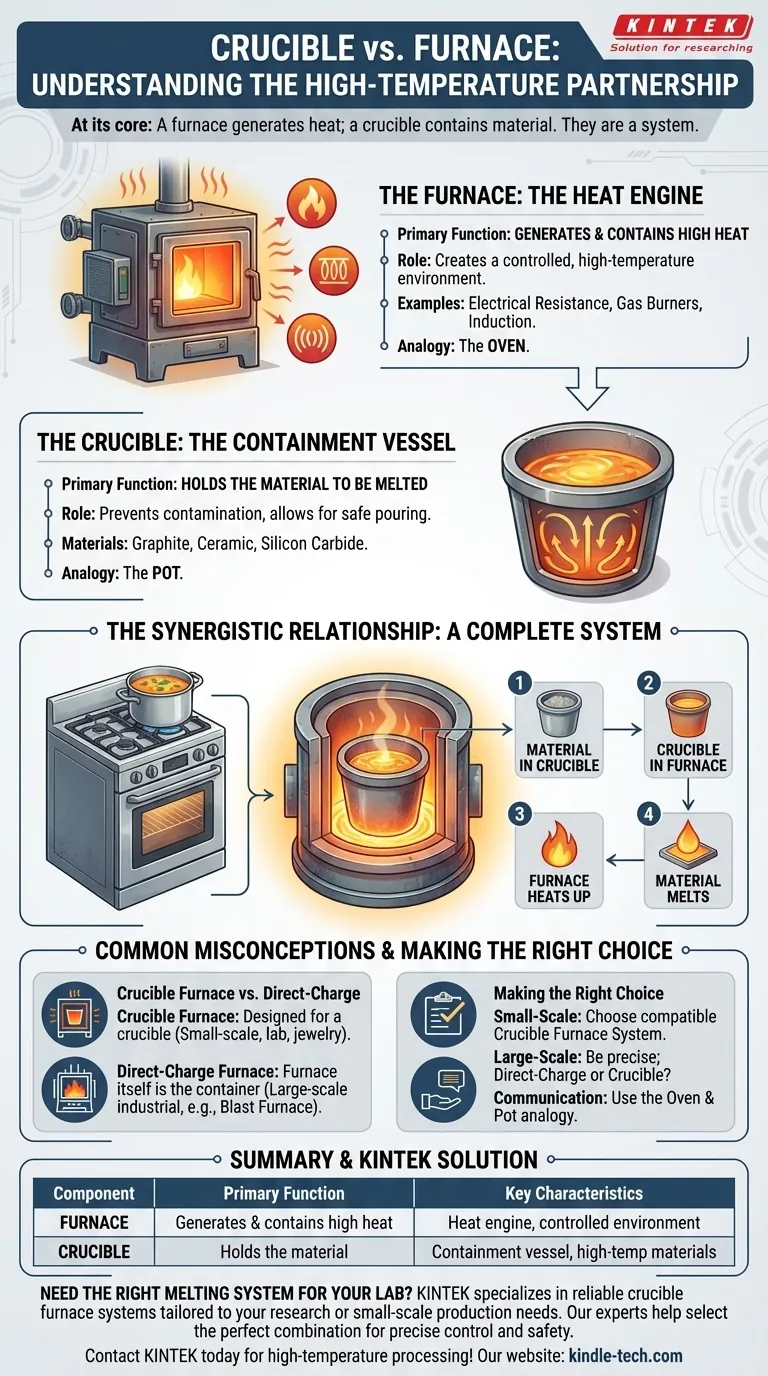 KINTEK
Solution for researching

CRUCIBLE vs. FURNACE:
UNDERSTANDING THE HIGH-TEMPERATURE PARTNERSHIP

At its core: A furnace generates heat; a crucible contains material. They are a system.

THE FURNACE: THE HEAT ENGINE

Primary Function: GENERATES & CONTAINS HIGH HEAT

Role: Creates a controlled, high-temperature environment.

Examples: Electrical Resistance, Gas Burners, Induction.

Analogy: The OVEN.

THE CRUCIBLE: THE CONTAINMENT VESSEL

Primary Function: HOLDS THE MATERIAL TO BE MELTED

Role: Prevents contamination, allows for safe pouring.

Materials: Graphite, Ceramic, Silicon Carbide.

Analogy: The POT.

THE SYNERGISTIC RELATIONSHIP: A COMPLETE SYSTEM

1 MATERIAL IN CRUCIBLE

2 CRUCIBLE IN FURNACE

3 FURNACE HEATS UP

4 MATERIAL MELTS

COMMON MISCONCEPTIONS & MAKING THE RIGHT CHOICE

Crucible Furnace vs. Direct-Charge

Crucible Furnace: Designed for a crucible (Small-scale, lab, jewelry).

Direct-Charge Furnace: Furnace itself is the container (Large-scale industrial, e.g., Blast Furnace).

Making the Right Choice

Small-Scale: Choose compatible Crucible Furnace System.

Large-Scale: Be precise; Direct-Charge or Crucible?

Communication: Use the Oven & Pot analogy.

SUMMARY & KINTEK SOLUTION

| Component | Primary Function | Key Characteristics |
|---|---|---|
| FURNACE | Generates & contains high heat | Heat engine, controlled environment |
| CRUCIBLE | Holds the material | Containment vessel, high-temp materials |

NEED THE RIGHT MELTING SYSTEM FOR YOUR LAB? KINTEK specializes in reliable crucible furnace systems tailored to your research or small-scale production needs. Our experts help select the perfect combination for precise control and safety.

Contact KINTEK today for high-temperature processing! Our website: kindle-tech.com