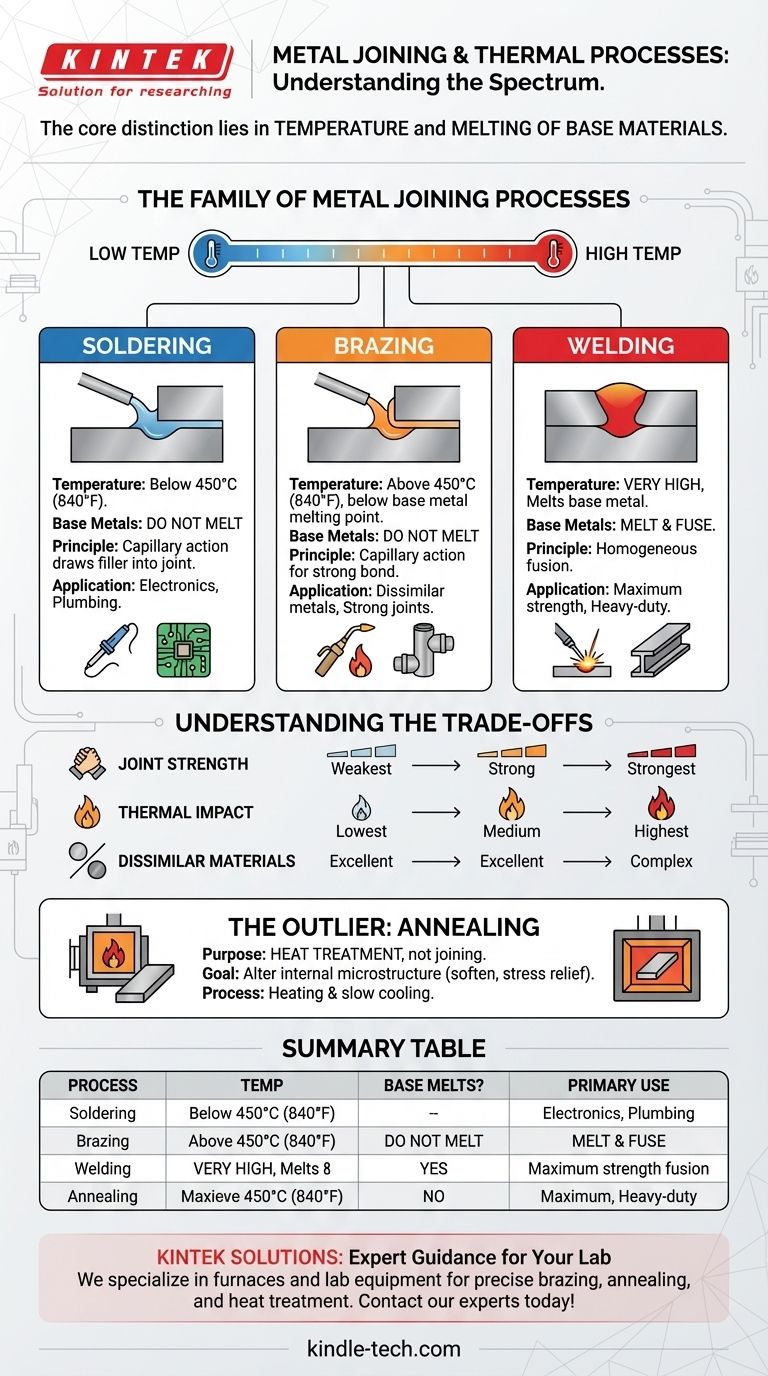 KINTEK
Solution for researching

METAL JOINING & THERMAL PROCESSES: Understanding the Spectrum.

The core distinction lies in TEMPERATURE and MELTING OF BASE MATERIALS.

THE FAMILY OF METAL JOINING PROCESSES

LOW TEMP

HIGH TEMP

SOLDERING

Temperature: Below 450°C (840°F).
Base Metals: DO NOT MELT
Principle: Capillary action draws filler into joint.
Application: Electronics, Plumbing.

BRAZING

Temperature: Above 450°C (840°F), below base metal melting point.
Base Metals: DO NOT MELT
Principle: Capillary action for strong bond.
Application: Dissimilar metals, Strong joints.

WELDING

Temperature: VERY HIGH, Melts base metal.
Base Metals: MELT & FUSE.
Principle: Homogeneous fusion.
Application: Maximum strength, Heavy-duty.

UNDERSTANDING THE TRADE-OFFS

JOINT STRENGTH Weakest → Strong → Strongest

THERMAL IMPACT Lowest → Medium → Highest

DISSIMILAR MATERIALS Excellent → Excellent → Complex

THE OUTLIER: ANNEALING

Purpose: HEAT TREATMENT, not joining.
Goal: Alter internal microstructure (soften, stress relief).
Process: Heating & slow cooling.

SUMMARY TABLE

| PROCESS | TEMP | BASE MELTS? | PRIMARY USE |
|---|---|---|---|
| Soldering | Below 450°C (840°F) | -- | Electronics, Plumbing |
| Brazing | Above 450°C (840°F) | DO NOT MELT | MELT & FUSE |
| Welding | VERY HIGH, Melts 8 | YES | Maximum strength fusion |
| Annealing | Maxieve 450°C (840°F) | NO | Maximum, Heavy-duty |

KINTEK SOLUTIONS: Expert Guidance for Your Lab
We specialize in furnaces and lab equipment for precise brazing, annealing, and heat treatment. Contact our experts today!

kindle-tech.com