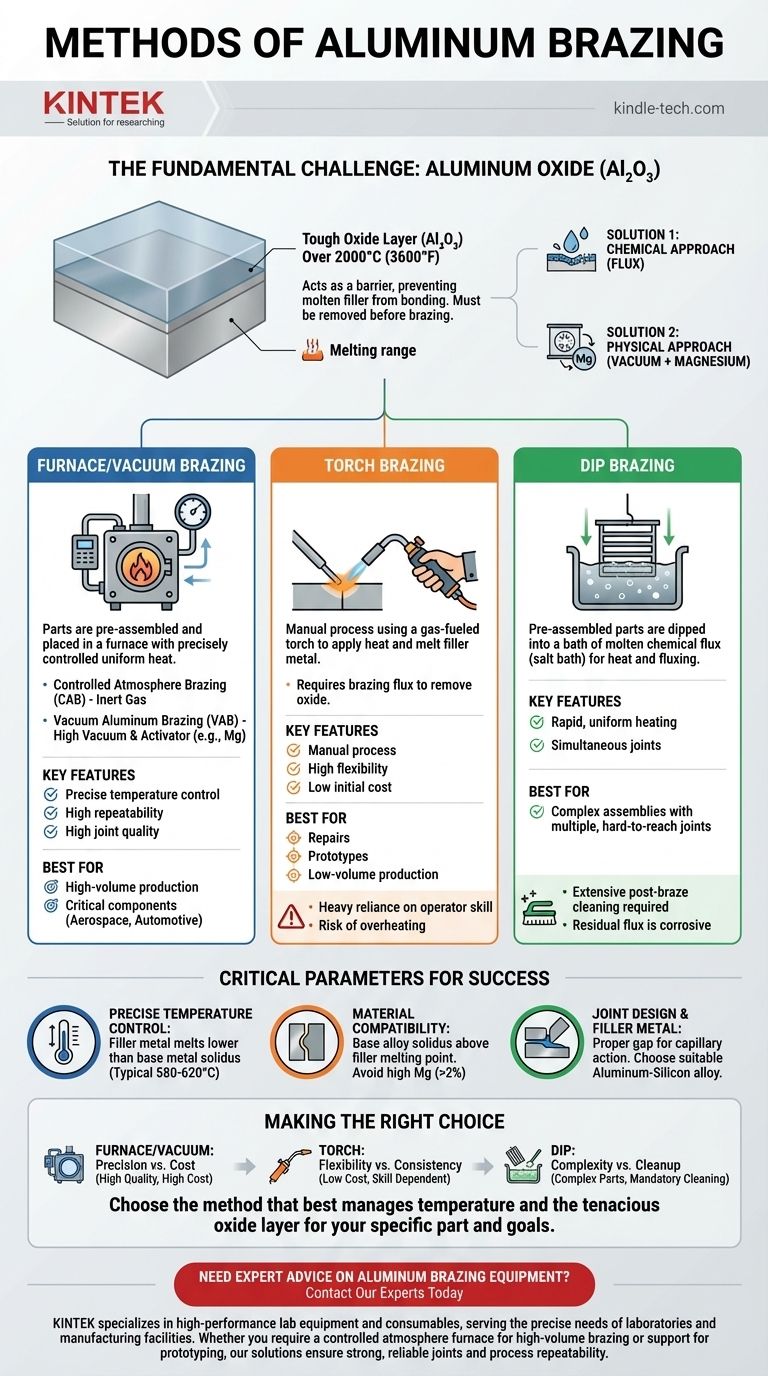 METHODS OF ALUMINUM BRAZING

KINTEK
Solution for researching

kindle-tech.com

THE FUNDAMENTAL CHALLENGE: ALUMINUM OXIDE ($Al_2O_3$)

Tough Oxide Layer ($Al_2O_3$)
Over 2000°C (3600°F)

Acts as a barrier, preventing molten filler from bonding. Must be removed before brazing.

Melting range

SOLUTION 1: CHEMICAL APPROACH (FLUX)

Mg

SOLUTION 2: PHYSICAL APPROACH (VACUUM + MAGNESIUM)

FURNACE/VACUUM BRAZING

Parts are pre-assembled and placed in a furnace with precisely controlled uniform heat.

• Controlled Atmosphere Brazing (CAB) - Inert Gas
• Vacuum Aluminum Brazing (VAB) - High Vacuum & Activator (e.g., Mg)

KEY FEATURES
Precise temperature control
High repeatability
High joint quality

BEST FOR
High-volume production
Critical components (Aerospace, Automotive)

TORCH BRAZING

Manual process using a gas-fueled torch to apply heat and melt filler metal.

• Requires brazing flux to remove oxide.

KEY FEATURES
Manual process
High flexibility
Low initial cost

BEST FOR
Repairs
Prototypes
Low-volume production

• Heavy reliance on operator skill
• Risk of overheating

DIP BRAZING

Pre-assembled parts are dipped into a bath of molten chemical flux (salt bath) for heat and fluxing.

KEY FEATURES
Rapid, uniform heating
Simultaneous joints

BEST FOR
Complex assemblies with multiple, hard-to-reach joints

• Extensive post-braze cleaning required
• Residual flux is corrosive

CRITICAL PARAMETERS FOR SUCCESS

PRECISE TEMPERATURE CONTROL:
Filler metal melts lower than base metal solidus (Typical 580-620°C)

MATERIAL COMPATIBILITY:
Base alloy solidus above filler melting point. Avoid high Mg (>2%)

JOINT DESIGN & FILLER METAL:
Proper gap for capillary action. Choose suitable Aluminum-Silicon alloy.

MAKING THE RIGHT CHOICE

FURNACE/VACUUM:
Precision vs. Cost
(High Quality, High Cost)

TORCH:
Flexibility vs. Consistency
(Low Cost, Skill Dependent)

DIP:
Complexity vs. Cleanup
(Complex Parts, Mandatory Cleaning)

Choose the method that best manages temperature and the tenacious oxide layer for your specific part and goals.

NEED EXPERT ADVICE ON ALUMINUM BRAZING EQUIPMENT?
Contact Our Experts Today

KINTEK specializes in high-performance lab equipment and consumables, serving the precise needs of laboratories and manufacturing facilities. Whether you require a controlled atmosphere furnace for high-volume brazing or support for prototyping, our solutions ensure strong, reliable joints and process repeatability.