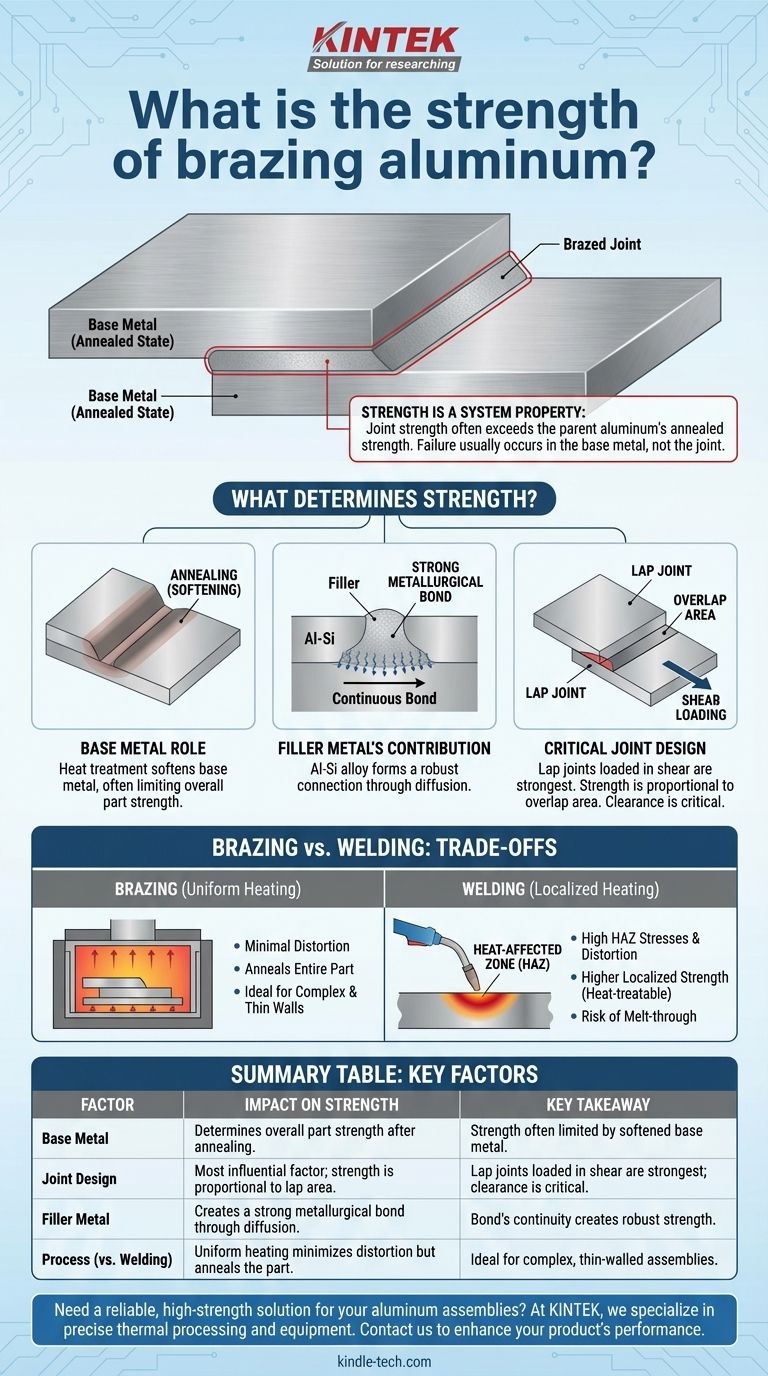 KINTEK
Solution for researching

What is the strength of brazing aluminum?

Brazed Joint

Base Metal (Annealed State)

Base Metal (Annealed State)

STRENGTH IS A SYSTEM PROPERTY:
Joint strength often exceeds the parent aluminum's annealed strength. Failure usually occurs in the base metal, not the joint.

WHAT DETERMINES STRENGTH?

ANNEALING (SOFTENING)

BASE METAL ROLE
Heat treatment softens base metal, often limiting overall part strength.

Filler
STRONG METALLURGICAL BOND
Al-Si
Continuous Bond

FILLER METAL'S CONTRIBUTION
Al-Si alloy forms a robust connection through diffusion.

LAP JOINT
OVERLAP AREA
LAP JOINT
SHEAB LOADING

CRITICAL JOINT DESIGN
Lap joints loaded in shear are strongest. Strength is proportional to overlap area. Clearance is critical.

BRAZING vs. WELDING: TRADE-OFFS

BRAZING (Uniform Heating)
• Minimal Distortion
• Anneals Entire Part
• Ideal for Complex & Thin Walls

WELDING (Localized Heating)
HEAT-AFFECTED ZONE (HAZ)
• High HAZ Stresses & Distortion
• Higher Localized Strength (Heat-treatable)
• Risk of Melt-through

SUMMARY TABLE: KEY FACTORS

| FACTOR | IMPACT ON STRENGTH | KEY TAKEAWAY |
|---|---|---|
| Base Metal | Determines overall part strength after annealing. | Strength often limited by softened base metal. |
| Joint Design | Most influential factor; strength is proportional to lap area. | Lap joints loaded in shear are strongest; clearance is critical. |
| Filler Metal | Creates a strong metallurgical bond through diffusion. | Bond's continuity creates robust strength. |
| Process (vs. Welding) | Uniform heating minimizes distortion but anneals the part. | Ideal for complex, thin-walled assemblies. |

Need a reliable, high-strength solution for your aluminum assemblies? At KINTEK, we specialize in precise thermal processing and equipment. Contact us to enhance your product's performance.

kindle-tech.com