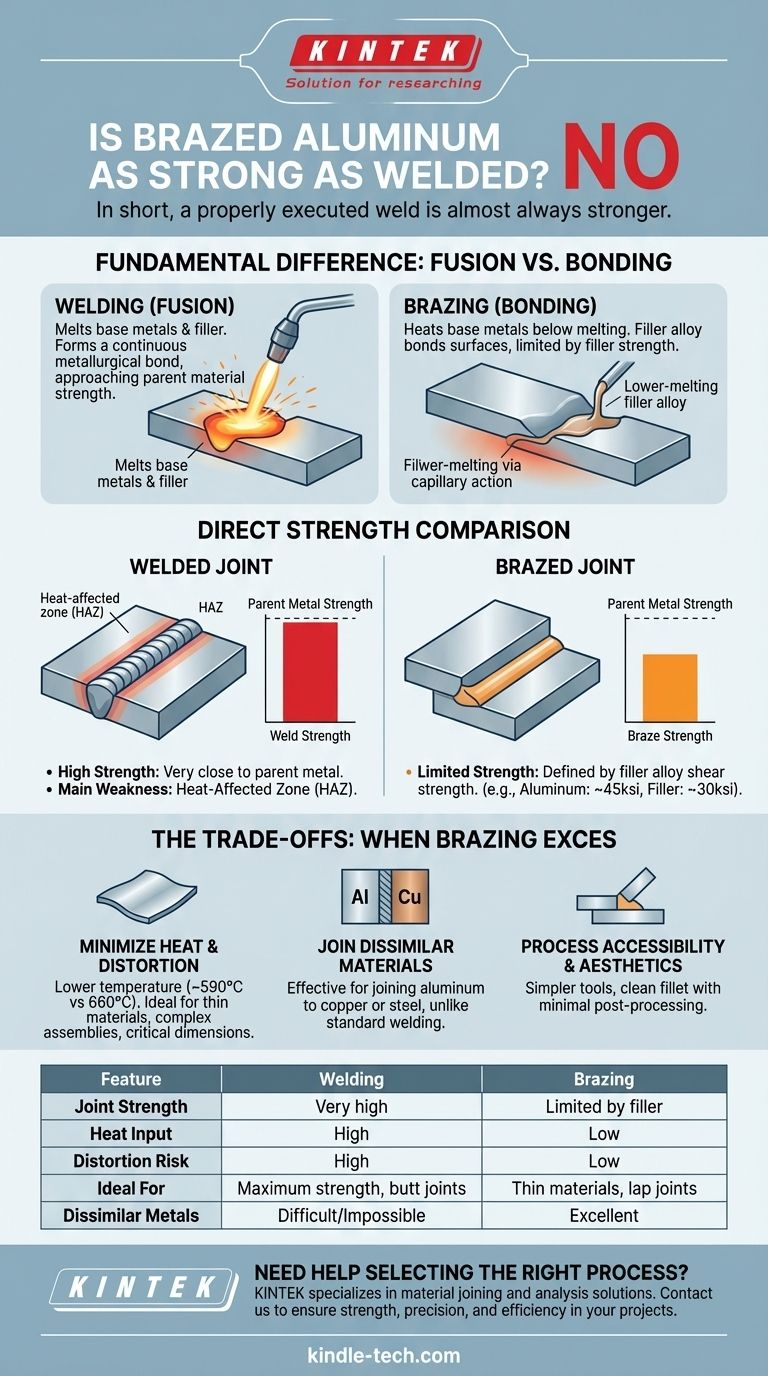 KINTEK
Solution for researching

IS BRAZED ALUMINUM AS STRONG AS WELDED? NO

In short, a properly executed weld is almost always stronger.

FUNDAMENTAL DIFFERENCE: FUSION VS. BONDING

WELDING (FUSION)
Melts base metals & filler. Forms a continuous metallurgical bond, approaching parent material strength.

Melts base metals & filler

BRAZING (BONDING)
Heats base metals below melting. Filler alloy bonds surfaces, limited by filler strength.

Lower-melting filler alloy

Filwer-melting via capillary action

DIRECT STRENGTH COMPARISON

WELDED JOINT

Heat-affected zone (HAZ)

HAZ

Parent Metal Strength

Weld Strength

• High Strength: Very close to parent metal.
• Main Weakness: Heat-Affected Zone (HAZ).

BRAZED JOINT

Parent Metal Strength

Braze Strength

• Limited Strength: Defined by filler alloy shear strength. (e.g., Aluminum: ~45ksi, Filler: ~30ksi).

THE TRADE-OFFS: WHEN BRAZING EXCES

MINIMIZE HEAT & DISTORTION
Lower temperature (~590°C vs 660°C). Ideal for thin materials, complex assemblies, critical dimensions.

Al Cu

JOIN DISSIMILAR MATERIALS
Effective for joining aluminum to copper or steel, unlike standard welding.

PROCESS ACCESSIBILITY & AESTHETICS
Simpler tools, clean fillet with minimal post-processing.

| Feature | Welding | Brazing |
|---|---|---|
| Joint Strength | Very high | Limited by filler |
| Heat Input | High | Low |
| Distortion Risk | High | Low |
| Ideal For | Maximum strength, butt joints | Thin materials, lap joints |
| Dissimilar Metals | Difficult/Impossible | Excellent |

KINTEK

NEED HELP SELECTING THE RIGHT PROCESS?
KINTEK specializes in material joining and analysis solutions. Contact us to ensure strength, precision, and efficiency in your projects.

kindle-tech.com