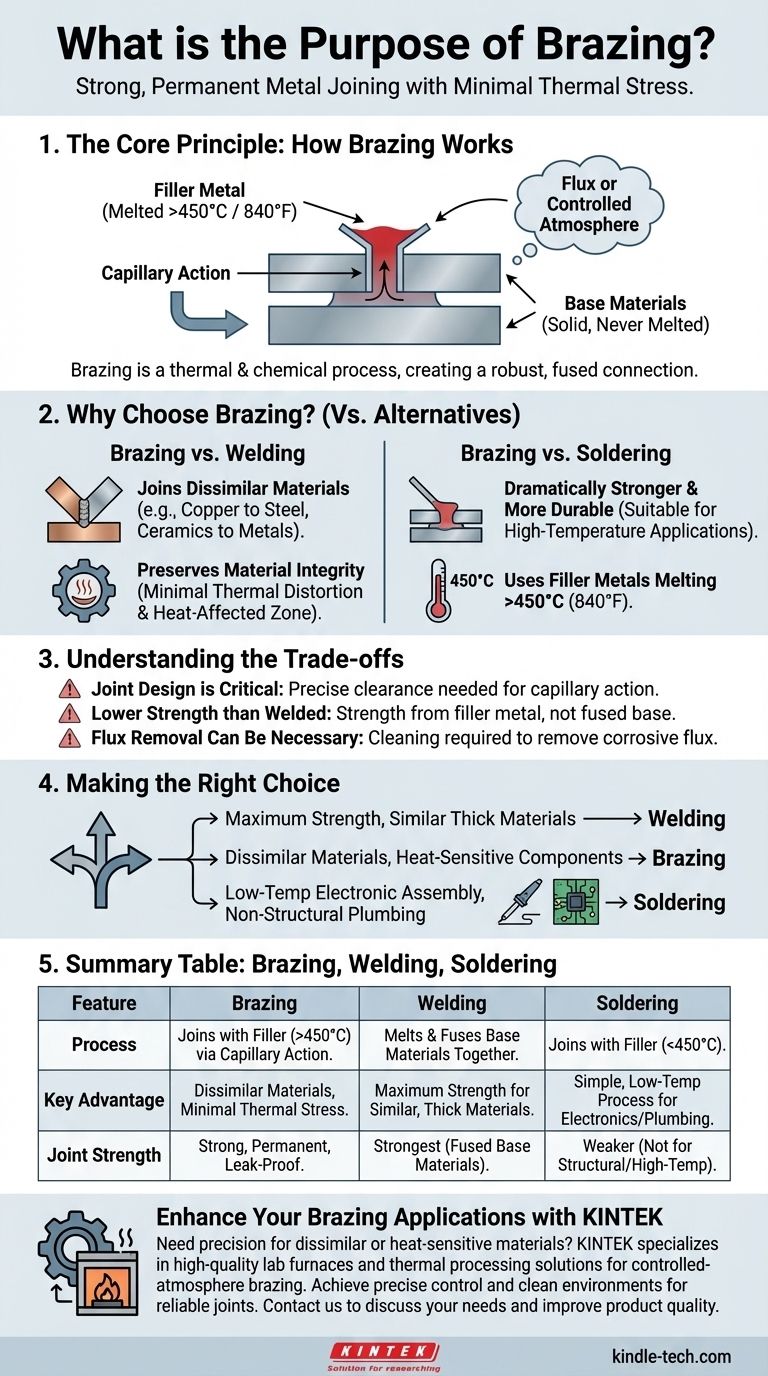 What is the Purpose of Brazing?

Strong, Permanent Metal Joining with Minimal Thermal Stress.

1. The Core Principle: How Brazing Works

Filler Metal (Melted >450°C / 840°F)

Flux or Controlled Atmosphere

Capillary Action

Base Materials (Solid, Never Melted)

Brazing is a thermal & chemical process, creating a robust, fused connection.

2. Why Choose Brazing? (Vs. Alternatives)

Brazing vs. Welding

Joins Dissimilar Materials (e.g., Copper to Steel, Ceramics to Metals).

Preserves Material Integrity (Minimal Thermal Distortion & Heat-Affected Zone).

Brazing vs. Soldering

Dramatically Stronger & More Durable (Suitable for High-Temperature Applications).

450°C Uses Filler Metals Melting >450°C (840°F).

3. Understanding the Trade-offs

Joint Design is Critical: Precise clearance needed for capillary action.

Lower Strength than Welded: Strength from filler metal, not fused base.

Flux Removal Can Be Necessary: Cleaning required to remove corrosive flux.

4. Making the Right Choice

Maximum Strength, Similar Thick Materials → Welding

Dissimilar Materials, Heat-Sensitive Components → Brazing

Low-Temp Electronic Assembly, Non-Structural Plumbing → Soldering

5. Summary Table: Brazing, Welding, Soldering

| Feature | Brazing | Welding | Soldering |
|---|---|---|---|
| Process | Joins with Filler (>450°C) via Capillary Action. | Melts & Fuses Base Materials Together. | Joins with Filler (<450°C). |
| Key Advantage | Dissimilar Materials, Minimal Thermal Stress. | Maximum Strength for Similar, Thick Materials. | Simple, Low-Temp Process for Electronics/Plumbing. |
| Joint Strength | Strong, Permanent, Leak-Proof. | Strongest (Fused Base Materials). | Weaker (Not for Structural/High-Temp). |

Enhance Your Brazing Applications with KINTEK

Need precision for dissimilar or heat-sensitive materials? KINTEK specializes in high-quality lab furnaces and thermal processing solutions for controlled-atmosphere brazing. Achieve precise control and clean environments for reliable joints. Contact us to discuss your needs and improve product quality.

KINTEK
Solution for researching

kindle-tech.com