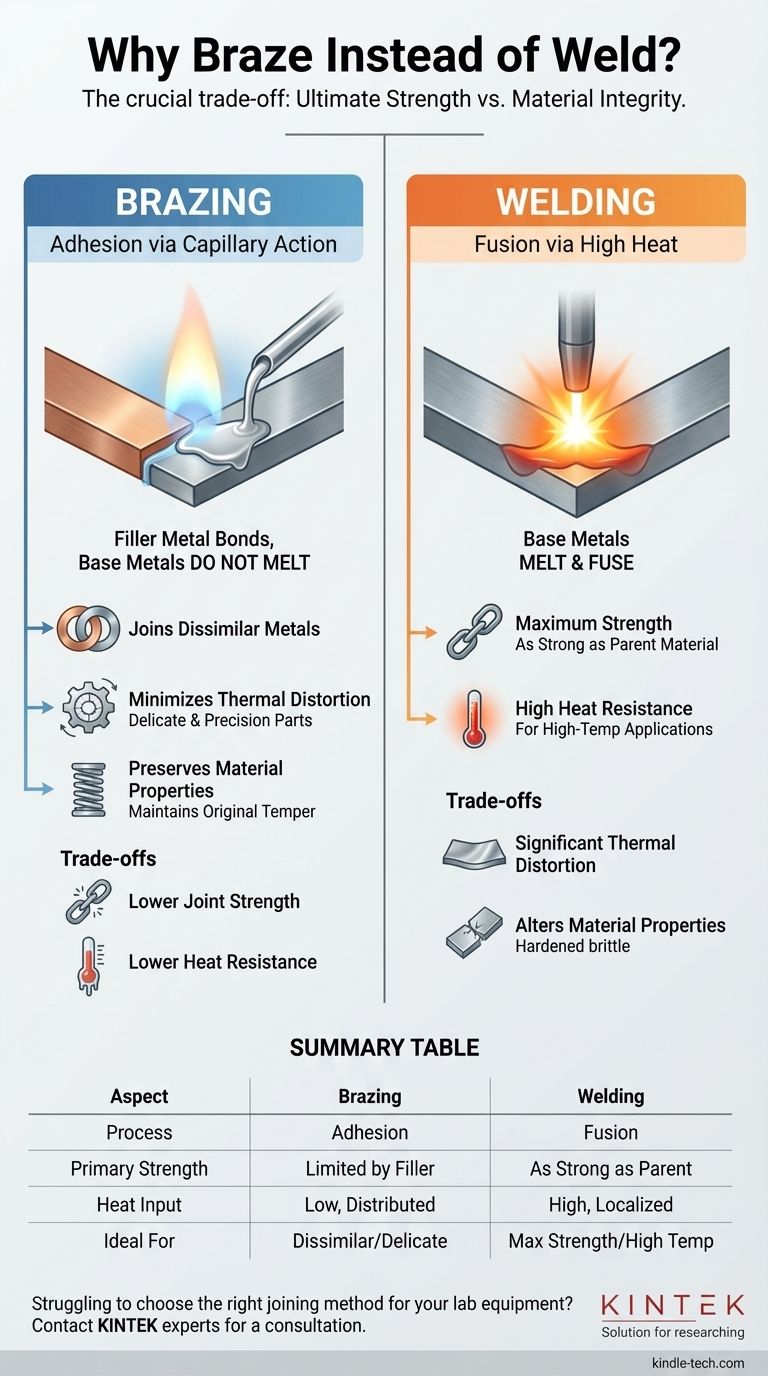 Why Braze Instead of Weld?

The crucial trade-off: Ultimate Strength vs. Material Integrity.

BRAZING

Adhesion via Capillary Action

Filler Metal Bonds, Base Metals DO NOT MELT

Joins Dissimilar Metals

Minimizes Thermal Distortion
Delicate & Precision Parts

Preserves Material Properties
Maintains Original Temper

Trade-offs

Lower Joint Strength

Lower Heat Resistance

WELDING

Fusion via High Heat

Base Metals MELT & FUSE

Maximum Strength
As Strong as Parent Material

High Heat Resistance
For High-Temp Applications

Trade-offs

Significant Thermal Distortion

Alters Material Properties
Hardened brittle

SUMMARY TABLE

| Aspect | Brazing | Welding |
|---|---|---|
| Process | Adhesion | Fusion |
| Primary Strength | Limited by Filler | As Strong as Parent |
| Heat Input | Low, Distributed | High, Localized |
| Ideal For | Dissimilar/Delicate | Max Strength/High Temp |

Struggling to choose the right joining method for your lab equipment? Contact KINTEK experts for a consultation.

KINTEK
Solution for researching

kindle-tech.com