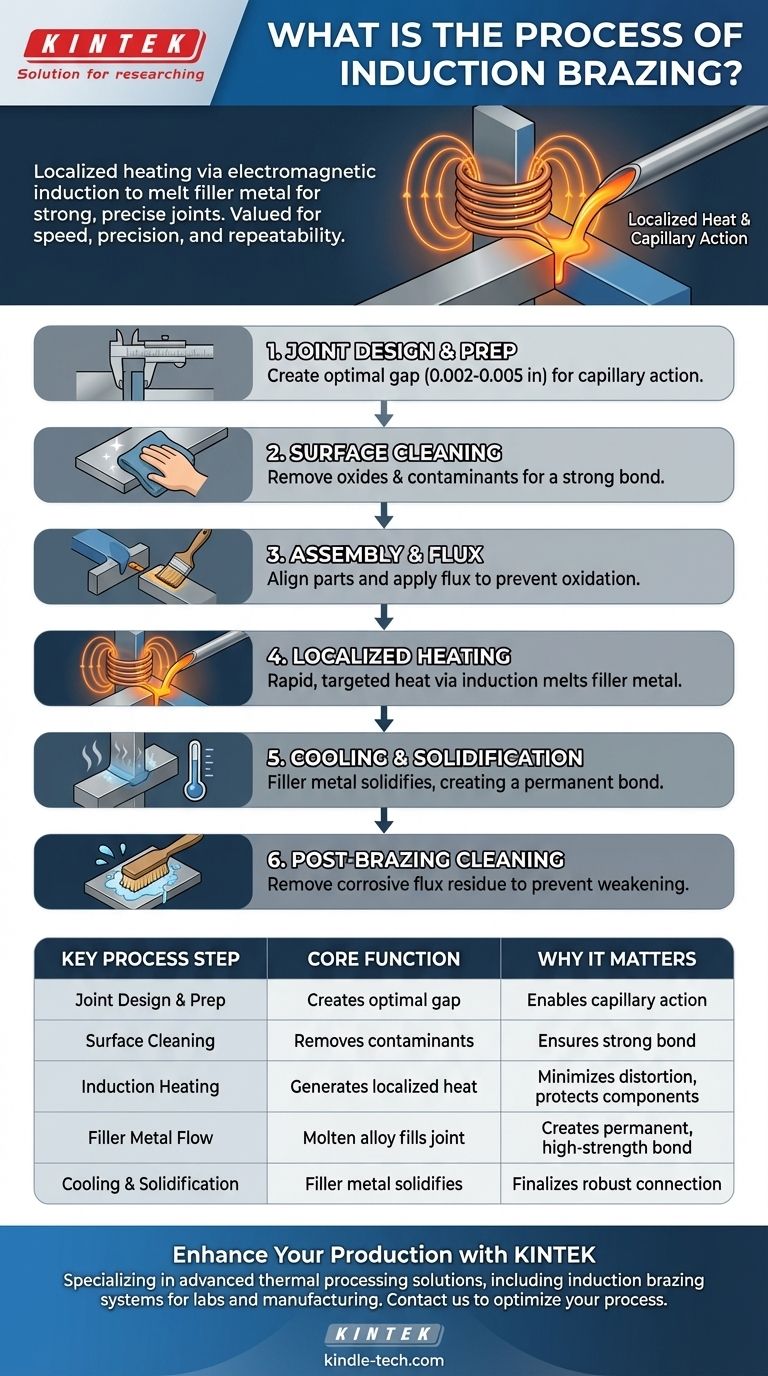 KINTEK
Solution for researching

WHAT IS THE PROCESS OF INDUCTION BRAZING?

Localized heating via electromagnetic induction to melt filler metal for strong, precise joints. Valued for speed, precision, and repeatability.

Localized Heat & Capillary Action

1. JOINT DESIGN & PREP
Create optimal gap (0.002-0.005 in) for capillary action.

2. SURFACE CLEANING
Remove oxides & contaminants for a strong bond.

3. ASSEMBLY & FLUX
Align parts and apply flux to prevent oxidation.

4. LOCALIZED HEATING
Rapid, targeted heat via induction melts filler metal.

5. COOLING & SOLIDIFICATION
Filler metal solidifies, creating a permanent bond.

6. POST-BRAZING CLEANING
Remove corrosive flux residue to prevent weakening.

| KEY PROCESS STEP | CORE FUNCTION | WHY IT MATTERS |
|---|---|---|
| Joint Design & Prep | Creates optimal gap | Enables capillary action |
| Surface Cleaning | Removes contaminants | Ensures strong bond |
| Induction Heating | Generates localized heat | Minimizes distortion, protects components |
| Filler Metal Flow | Molten alloy fills joint | Creates permanent, high-strength bond |
| Cooling & Solidification | Filler metal solidifies | Finalizes robust connection |

Enhance Your Production with KINTEK
Specializing in advanced thermal processing solutions, including induction brazing systems for labs and manufacturing. Contact us to optimize your process.

KINTEK
kindle-tech.com