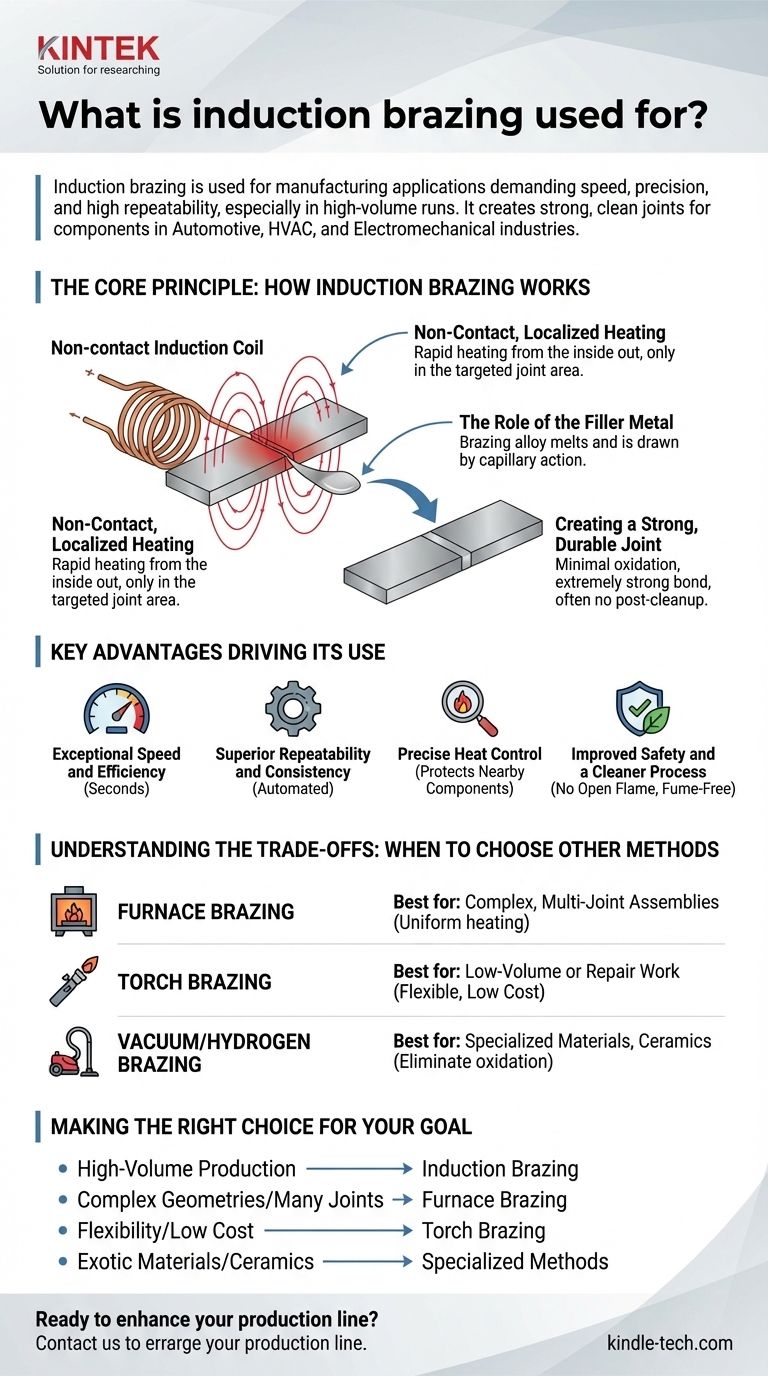 KINTEK
Solution for researching

What is induction brazing used for?

Induction brazing is used for manufacturing applications demanding speed, precision, and high repeatability, especially in high-volume runs. It creates strong, clean joints for components in Automotive, HVAC, and Electromechanical industries.

THE CORE PRINCIPLE: HOW INDUCTION BRAZING WORKS

Non-contact Induction Coil

Non-Contact, Localized Heating
Rapid heating from the inside out, only in the targeted joint area.

The Role of the Filler Metal
Brazing alloy melts and is drawn by capillary action.

Non-Contact, Localized Heating
Rapid heating from the inside out, only in the targeted joint area.

Creating a Strong, Durable Joint
Minimal oxidation, extremely strong bond, often no post-cleanup.

KEY ADVANTAGES DRIVING ITS USE

Exceptional Speed and Efficiency (Seconds)

Superior Repeatability and Consistency (Automated)

Precise Heat Control (Protects Nearby Components)

Improved Safety and a Cleaner Process (No Open Flame, Fume-Free)

UNDERSTANDING THE TRADE-OFFS: WHEN TO CHOOSE OTHER METHODS

FURNACE BRAZING
Best for: Complex, Multi-Joint Assemblies (Uniform heating)

TORCH BRAZING
Best for: Low-Volume or Repair Work (Flexible, Low Cost)

VACUUM/HYDROGEN BRAZING
Best for: Specialized Materials, Ceramics (Eliminate oxidation)

MAKING THE RIGHT CHOICE FOR YOUR GOAL

• High-Volume Production → Induction Brazing
• Complex Geometries/Many Joints → Furnace Brazing
• Flexibility/Low Cost → Torch Brazing
• Exotic Materials/Ceramics → Specialized Methods

Ready to enhance your production line?
Contact us to errarge your production line.

kindle-tech.com