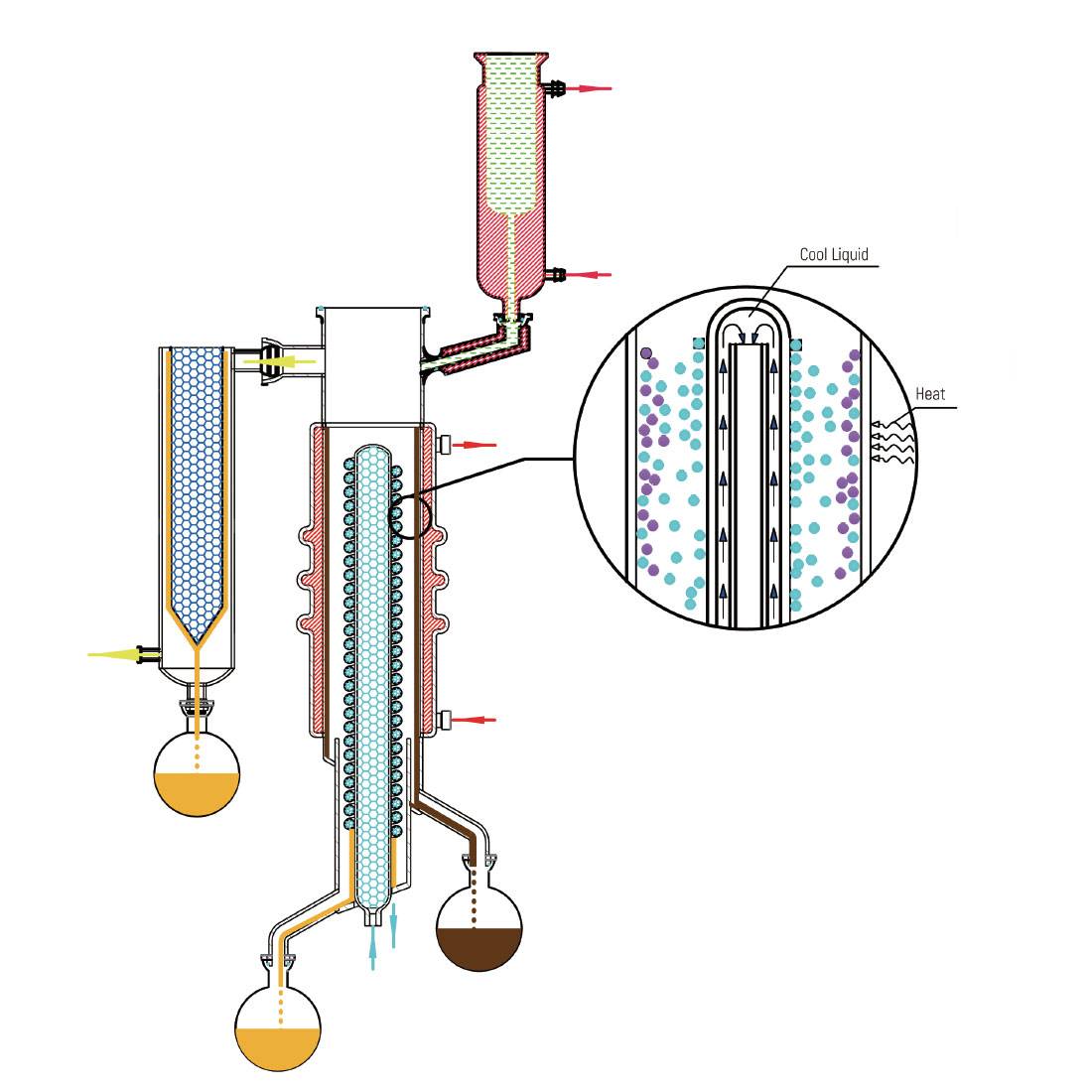 Cool Liquid

Heat