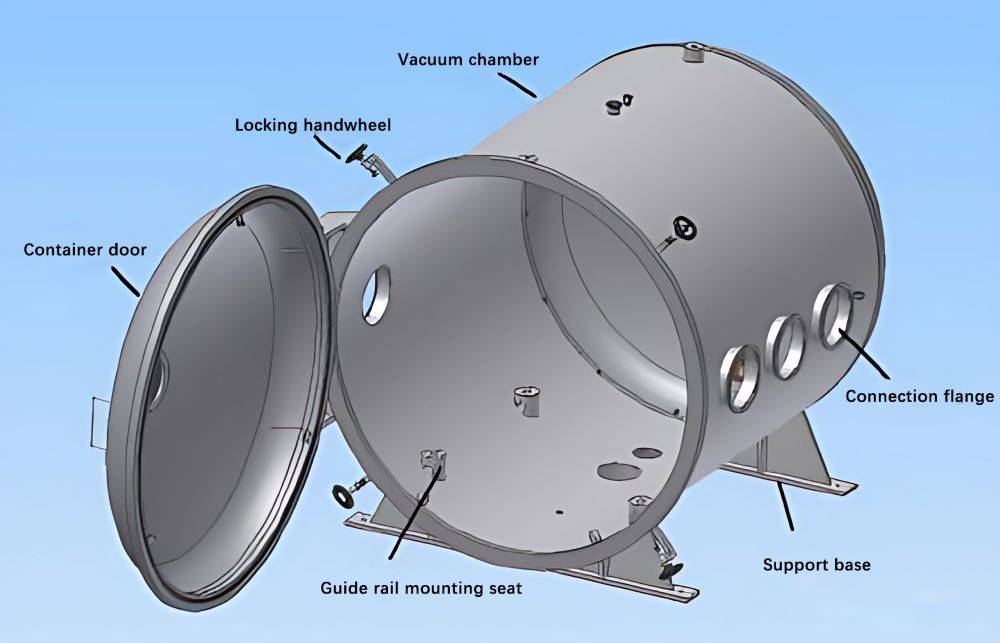 Vacuum chamber
Locking handwheel
Container door
Connection flange
Support base
Guide rail mounting seat