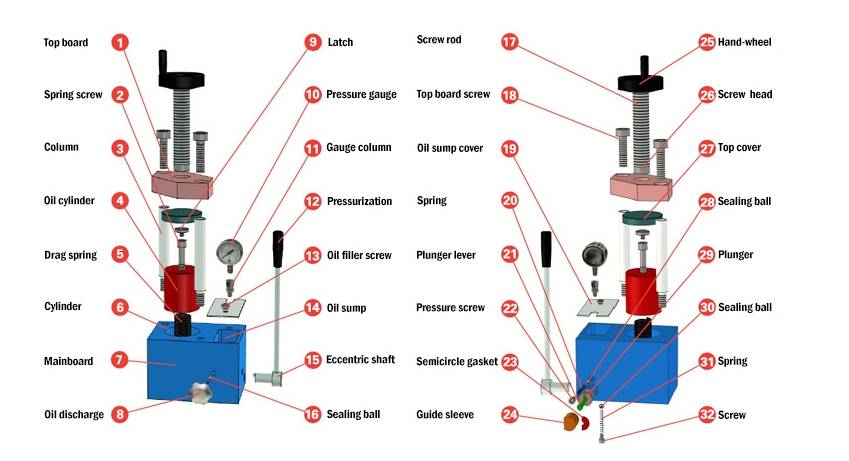 Top board 1
Spring screw 2
Column 3
Oil cylinder 4
Drag spring 5
Cylinder 6
Mainboard 7
Oil discharge 8

9 Latch
10 Pressure gauge
11 Gauge column
12 Pressurization
13 Oil filler screw
14 Oil sump
15 Eccentric shaft
16 Sealing ball

Screw rod 17
Top board screw 18
Oil sump cover 19
Spring 20
Plunger lever 21
Pressure screw 22
Semicircle gasket 23
Guide sleeve 24

25 Hand-wheel
26 Screw head
27 Top cover
28 Sealing ball
29 Plunger
30 Sealing ball
31 Spring
32 Screw