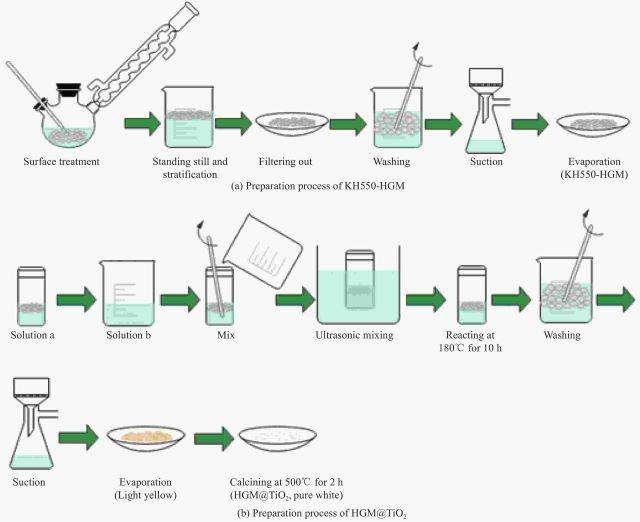 Surface treatment

Standing still and stratification

Filtering out

Washing

Suction

Evaporation (KH550-HGM)

(a) Preparation process of KH550-HGM

Solution a

Solution b

Mix

Ultrasonic mixing

Reacting at 180℃ for 10 h

Washing

Suction

Evaporation (Light yellow)

Calcining at 500℃ for 2 h (HGM@$TiO_2$, pure white)

(b) Preparation process of HGM@$TiO_2$