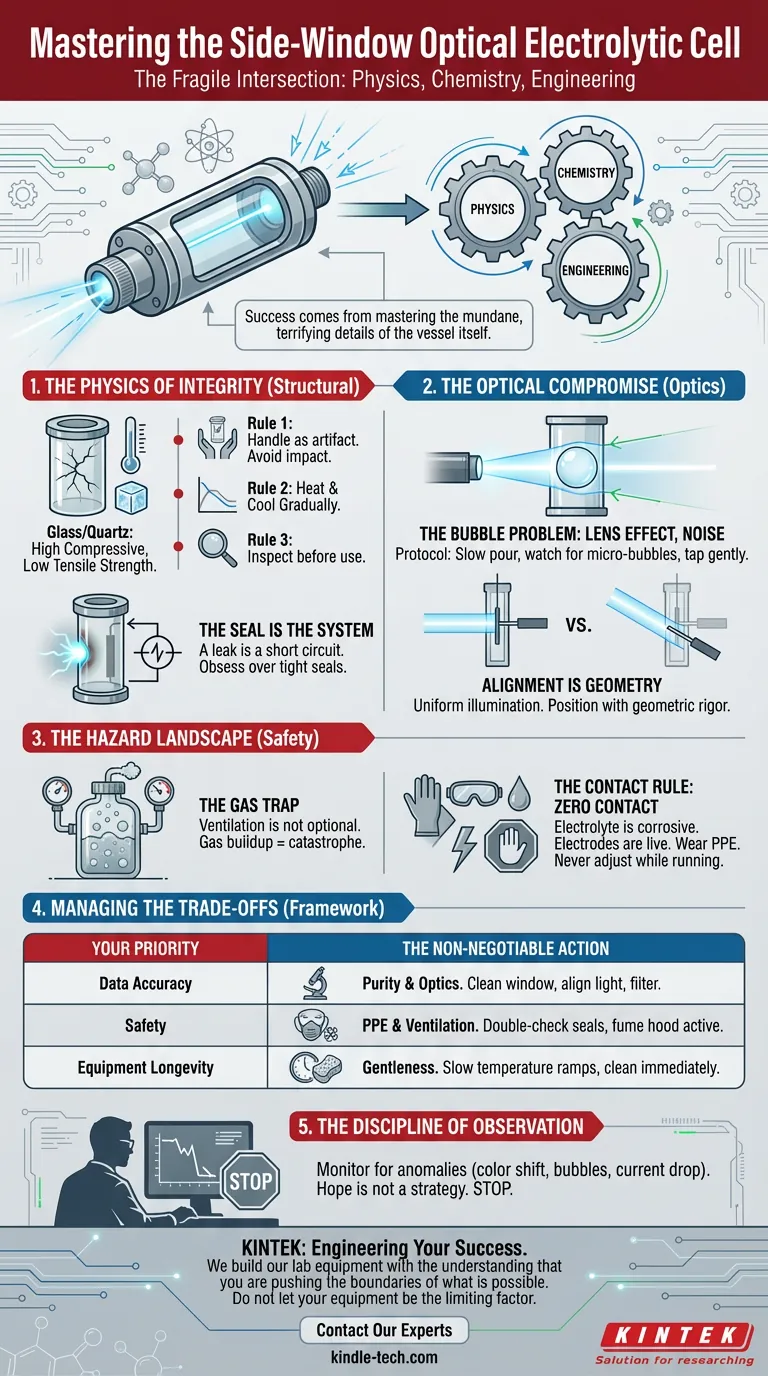 Mastering the Side-Window Optical Electrolytic Cell
The Fragile Intersection: Physics, Chemistry, Engineering

PHYSICS
CHEMISTRY
ENGINEERING

Success comes from mastering the mundane, terrifying details of the vessel itself.

1. THE PHYSICS OF INTEGRITY (Structural)

Glass/Quartz: High Compressive, Low Tensile Strength.

Rule 1: Handle as artifact. Avoid impact.

Rule 2: Heat & Cool Gradually.

Rule 3: Inspect before use.

THE SEAL IS THE SYSTEM
A leak is a short circuit. Obsess over tight seals.

2. THE OPTICAL COMPROMISE (Optics)

THE BUBBLE PROBLEM: LENS EFFECT, NOISE
Protocol: Slow pour, watch for micro-bubbles, tap gently.

VS.

ALIGNMENT IS GEOMETRY
Uniform illumination. Position with geometric rigor.

3. THE HAZARD LANDSCAPE (Safety)

THE GAS TRAP
Ventilation is not optional. Gas buildup = catastrophe.

THE CONTACT RULE: ZERO CONTACT
Electrolyte is corrosive. Electrodes are live. Wear PPE. Never adjust while running.

4. MANAGING THE TRADE-OFFS (Framework)

| YOUR PRIORITY | THE NON-NEGOTIABLE ACTION |
|---|---|
| Data Accuracy | Purity & Optics. Clean window, align light, filter. |
| Safety | PPE & Ventilation. Double-check seals, fume hood active. |
| Equipment Longevity | Gentleness. Slow temperature ramps, clean immediately. |

5. THE DISCIPLINE OF OBSERVATION

STOP

Monitor for anomalies (color shift, bubbles, current drop). Hope is not a strategy. STOP.

KINTEK: Engineering Your Success.
We build our lab equipment with the understanding that you are pushing the boundaries of what is possible. Do not let your equipment be the limiting factor.

Contact Our Experts

kindle-tech.com

KINTEK
Solution for researching