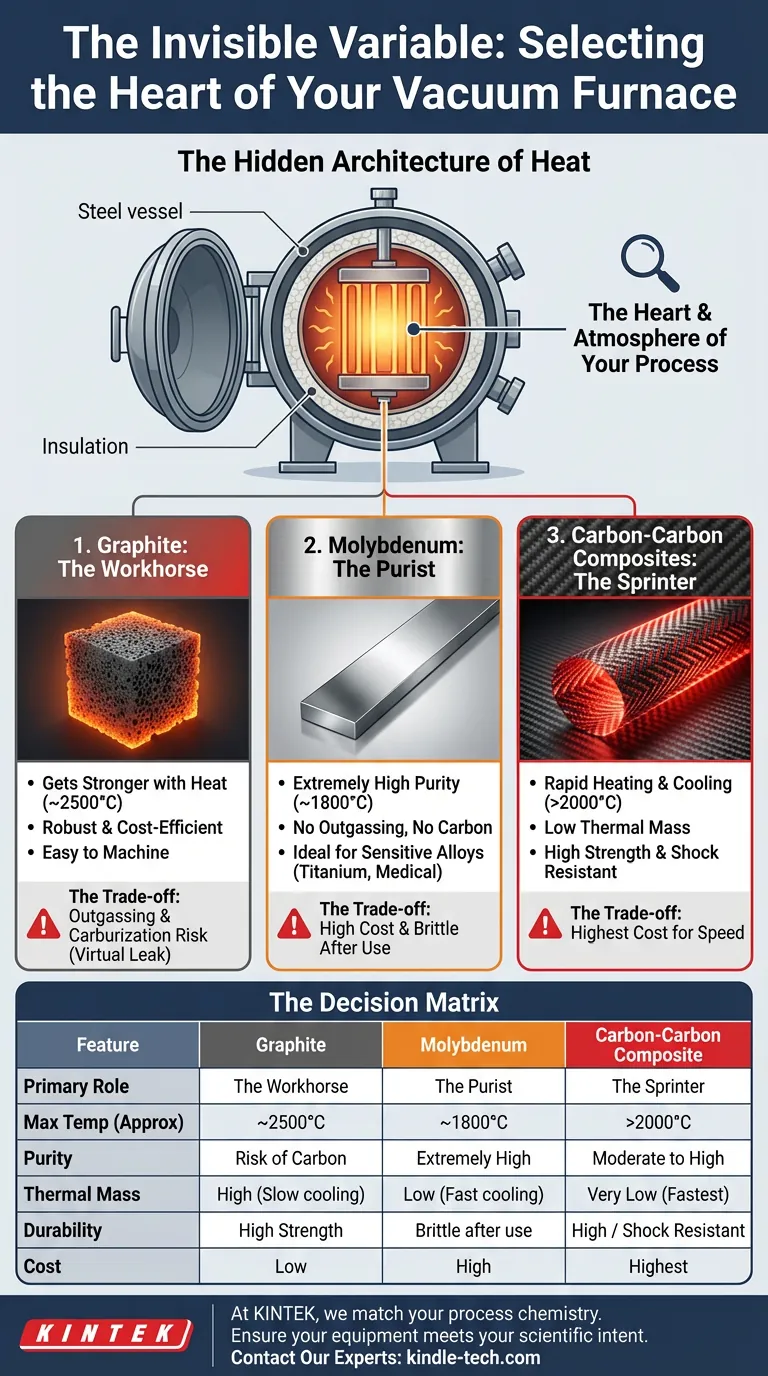 The Invisible Variable: Selecting the Heart of Your Vacuum Furnace

The Hidden Architecture of Heat

Steel vessel

Insulation

The Heart & Atmosphere of Your Process

1. Graphite: The Workhorse

- Gets Stronger with Heat (~2500°C)
- Robust & Cost-Efficient
- Easy to Machine

The Trade-off: Outgassing & Carburization Risk (Virtual Leak)

2. Molybdenum: The Purist

- Extremely High Purity (~1800°C)
- No Outgassing, No Carbon
- Ideal for Sensitive Alloys (Titanium, Medical)

The Trade-off: High Cost & Brittle After Use

3. Carbon-Carbon Composites: The Sprinter

- Rapid Heating & Cooling (>2000°C)
- Low Thermal Mass
- High Strength & Shock Resistant

The Trade-off: Highest Cost for Speed

The Decision Matrix

| Feature | Graphite | Molybdenum | Carbon-Carbon Composite |
|---|---|---|---|
| Primary Role | The Workhorse | The Purist | The Sprinter |
| Max Temp (Approx) | ~2500°C | ~1800°C | >2000°C |
| Purity | Risk of Carbon | Extremely High | Moderate to High |
| Thermal Mass | High (Slow cooling) | Low (Fast cooling) | Very Low (Fastest) |
| Durability | High Strength | Brittle after use | High / Shock Resistant |
| Cost | Low | High | Highest |

KINTEK

At KINTEK, we match your process chemistry. Ensure your equipment meets your scientific intent. Contact Our Experts: kindle-tech.com