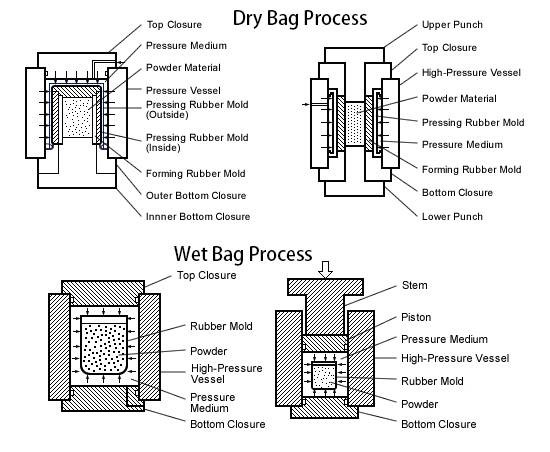 Dry Bag Process

Top Closure
Pressure Medium
Powder Material
Pressure Vessel
Pressing Rubber Mold (Outside)
Pressing Rubber Mold (Inside)
Forming Rubber Mold
Outer Bottom Closure
Innner Bottom Closure

Upper Punch
Top Closure
High-Pressure Vessel
Powder Material
Pressing Rubber Mold
Pressure Medium
Forming Rubber Mold
Bottom Closure
Lower Punch

Wet Bag Process

Top Closure
Rubber Mold
Powder
High-Pressure Vessel
Pressure Medium
Bottom Closure

Stem
Piston
Pressure Medium
High-Pressure Vessel
Rubber Mold
Powder
Bottom Closure