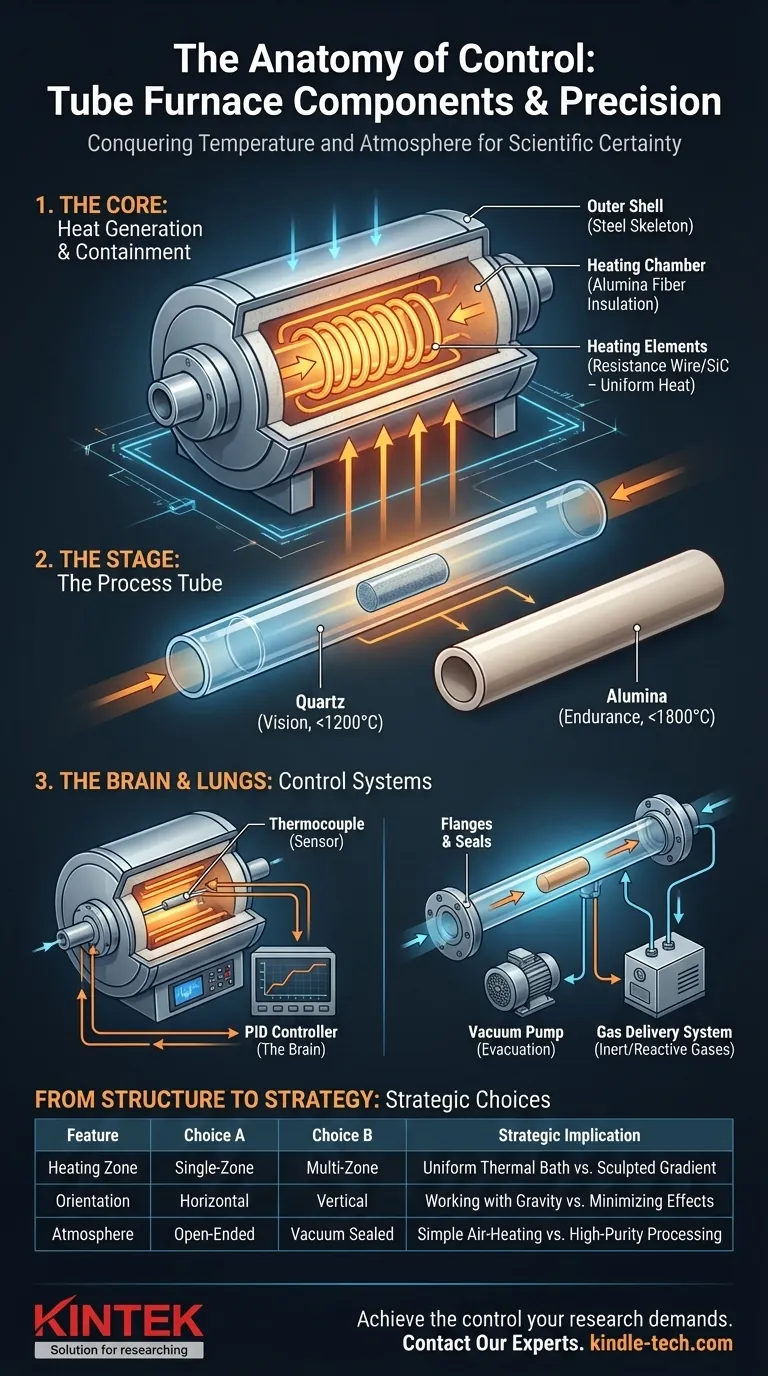 The Anatomy of Control: Tube Furnace Components & Precision

Conquering Temperature and Atmosphere for Scientific Certainty

1. THE CORE: Heat Generation & Containment

Outer Shell (Steel Skeleton)

Heating Chamber (Alumina Fiber Insulation)

Heating Elements (Resistance Wire/SiC – Uniform Heat)

2. THE STAGE: The Process Tube

Quartz (Vision, <1200°C)

Alumina (Endurance, <1800°C)

3. THE BRAIN & LUNGS: Control Systems

Thermocouple (Sensor)

PID Controller (The Brain)

Flanges & Seals

Vacuum Pump (Evacuation)

Gas Delivery System (Inert/Reactive Gases)

FROM STRUCTURE TO STRATEGY: Strategic Choices

| Feature | Choice A | Choice B | Strategic Implication |
|---|---|---|---|
| Heating Zone | Single-Zone | Multi-Zone | Uniform Thermal Bath vs. Sculpted Gradient |
| Orientation | Horizontal | Vertical | Working with Gravity vs. Minimizing Effects |
| Atmosphere | Open-Ended | Vacuum Sealed | Simple Air-Heating vs. High-Purity Processing |

KINTEK
Solution for researching

Achieve the control your research demands.
Contact Our Experts. kindle-tech.com