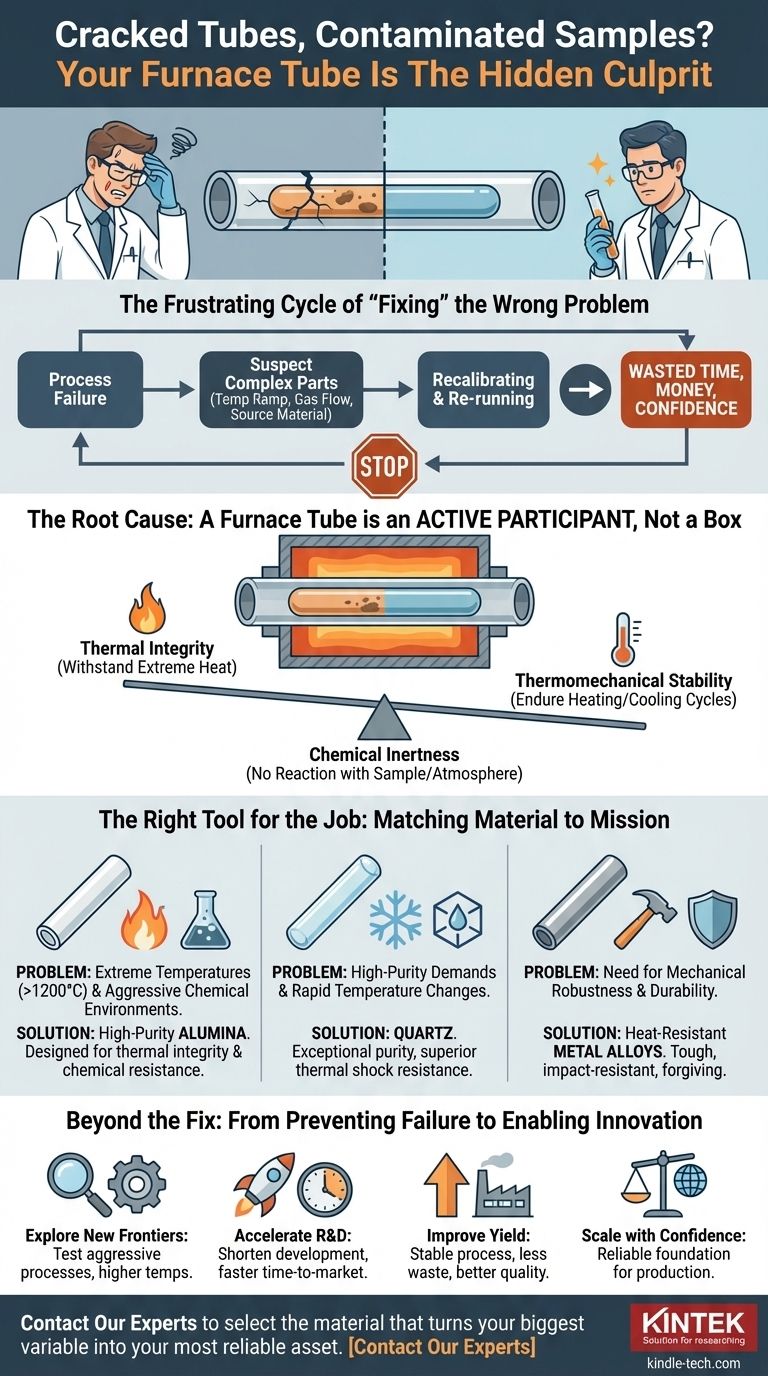 Cracked Tubes, Contaminated Samples?
Your Furnace Tube Is The Hidden Culprit

The Frustrating Cycle of "Fixing" the Wrong Problem

Process Failure

Suspect Complex Parts (Temp Ramp, Gas Flow, Source Material)

Recalibrating & Re-running

WASTED TIME, MONEY, CONFIDENCE

STOP

The Root Cause: A Furnace Tube is an ACTIVE PARTICIPANT, Not a Box

Thermal Integrity (Withstand Extreme Heat)

Thermomechanical Stability (Endure Heating/Cooling Cycles)

Chemical Inertness (No Reaction with Sample/Atmosphere)

The Right Tool for the Job: Matching Material to Mission

PROBLEM: Extreme Temperatures (>1200°C) & Aggressive Chemical Environments.
SOLUTION: High-Purity ALUMINA. Designed for thermal integrity & chemical resistance.

PROBLEM: High-Purity Demands & Rapid Temperature Changes.
SOLUTION: QUARTZ. Exceptional purity, superior thermal shock resistance.

PROBLEM: Need for Mechanical Robustness & Durability.
SOLUTION: Heat-Resistant METAL ALLOYS. Tough, impact-resistant, forgiving.

Beyond the Fix: From Preventing Failure to Enabling Innovation

Explore New Frontiers: Test aggressive processes, higher temps.

Accelerate R&D: Shorten development, faster time-to-market.

Improve Yield: Stable process, less waste, better quality.

Scale with Confidence: Reliable foundation for production.

Contact Our Experts to select the material that turns your biggest variable into your most reliable asset. [Contact Our Experts]

KINTEK
Solution for researching
kindle-tech.com